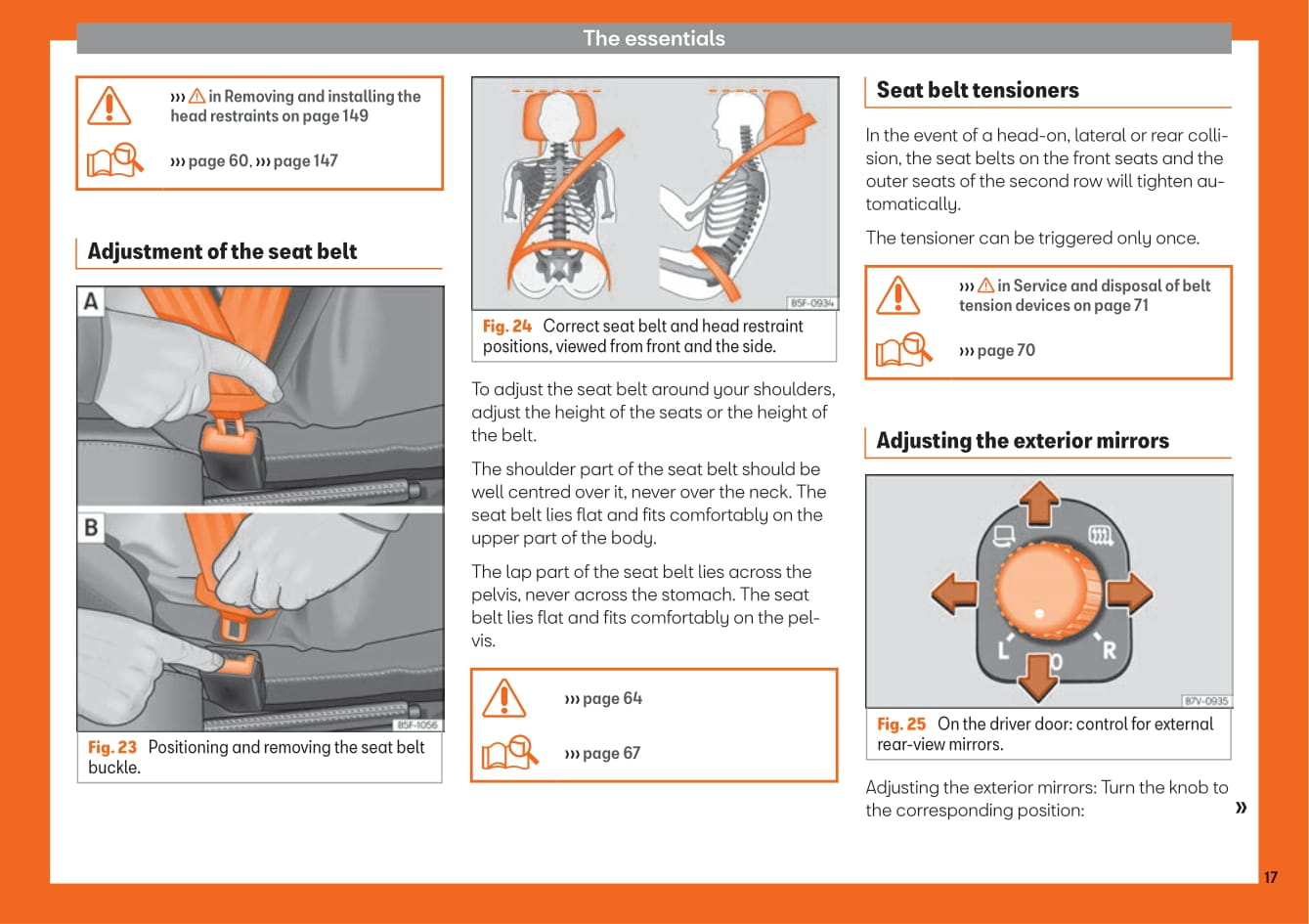 The essentials

››› ⚠ in Removing and installing the head restraints on page 149

››› page 60, ››› page 147

Adjustment of the seat belt

A

B

B5F-1056

Fig. 23 Positioning and removing the seat belt buckle.

B5F-0934

Fig. 24 Correct seat belt and head restraint positions, viewed from front and the side.

To adjust the seat belt around your shoulders, adjust the height of the seats or the height of the belt.

The shoulder part of the seat belt should be well centred over it, never over the neck. The seat belt lies flat and fits comfortably on the upper part of the body.

The lap part of the seat belt lies across the pelvis, never across the stomach. The seat belt lies flat and fits comfortably on the pelvis.

››› page 64

››› page 67

Seat belt tensioners

In the event of a head-on, lateral or rear collision, the seat belts on the front seats and the outer seats of the second row will tighten automatically.

The tensioner can be triggered only once.

››› ⚠ in Service and disposal of belt tension devices on page 71

››› page 70

Adjusting the exterior mirrors

L 0 R

B7V-0935

Fig. 25 On the driver door: control for external rear-view mirrors.

Adjusting the exterior mirrors: Turn the knob to the corresponding position: »

17