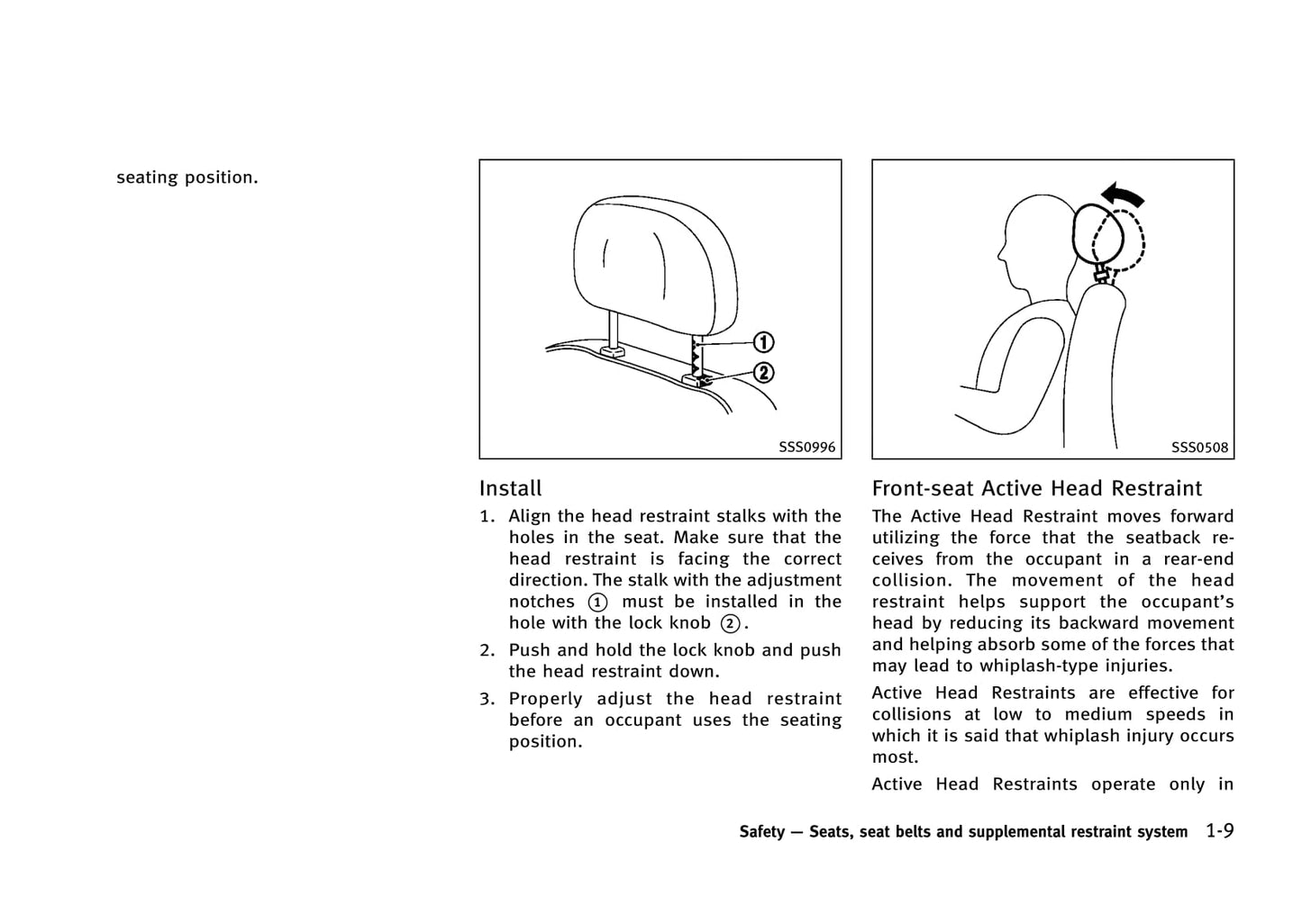 seating position.

1

2

SSS0996

Install

1. Align the head restraint stalks with the holes in the seat. Make sure that the head restraint is facing the correct direction. The stalk with the adjustment notches ① must be installed in the hole with the lock knob ②.

2. Push and hold the lock knob and push the head restraint down.

3. Properly adjust the head restraint before an occupant uses the seating position.

SSS0508

Front-seat Active Head Restraint

The Active Head Restraint moves forward utilizing the force that the seatback receives from the occupant in a rear-end collision. The movement of the head restraint helps support the occupant's head by reducing its backward movement and helping absorb some of the forces that may lead to whiplash-type injuries.

Active Head Restraints are effective for collisions at low to medium speeds in which it is said that whiplash injury occurs most.

Active Head Restraints operate only in

Safety — Seats, seat belts and supplemental restraint system 1-9