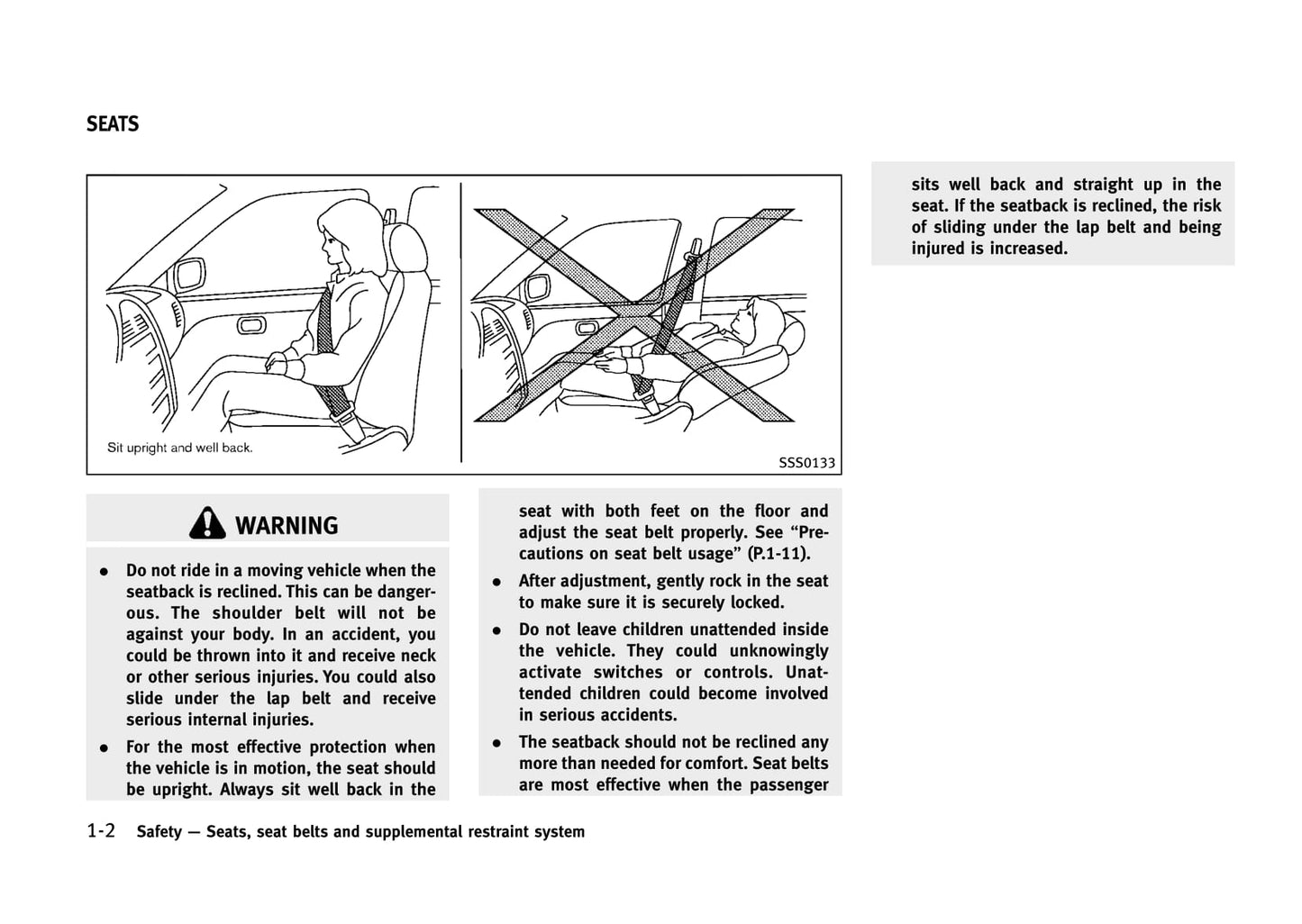 SEATS

Sit upright and well back.

SSS0133

WARNING

- Do not ride in a moving vehicle when the seatback is reclined. This can be dangerous. The shoulder belt will not be against your body. In an accident, you could be thrown into it and receive neck or other serious injuries. You could also slide under the lap belt and receive serious internal injuries.
- For the most effective protection when the vehicle is in motion, the seat should be upright. Always sit well back in the seat with both feet on the floor and adjust the seat belt properly. See “Precautions on seat belt usage” (P.1-11).
- After adjustment, gently rock in the seat to make sure it is securely locked.
- Do not leave children unattended inside the vehicle. They could unknowingly activate switches or controls. Unattended children could become involved in serious accidents.
- The seatback should not be reclined any more than needed for comfort. Seat belts are most effective when the passenger sits well back and straight up in the seat. If the seatback is reclined, the risk of sliding under the lap belt and being injured is increased.

1-2 Safety — Seats, seat belts and supplemental restraint system