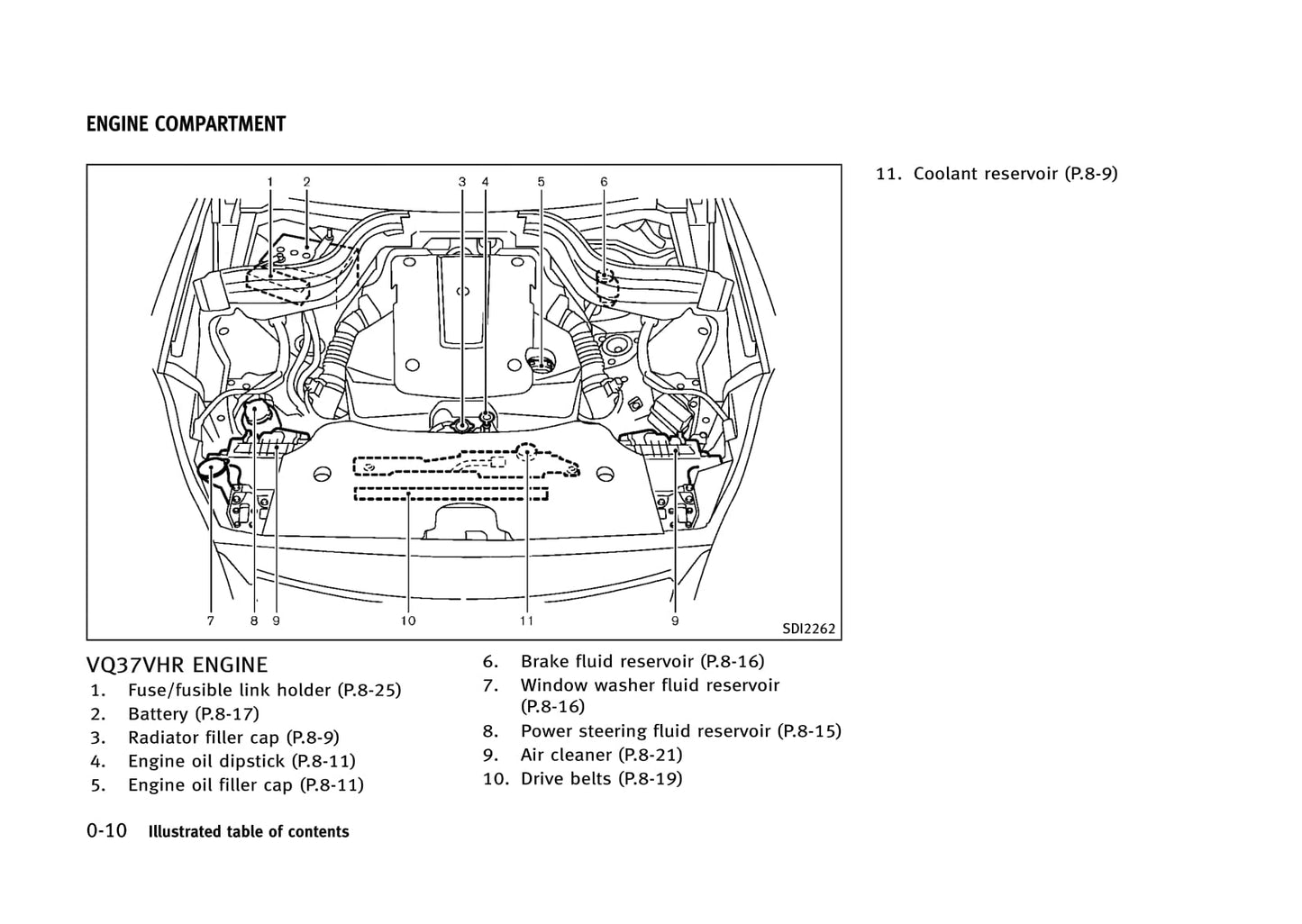 ENGINE COMPARTMENT

1 2 3 4 5 6

7 8 9 10 11 9

SDI2262

VQ37VHR ENGINE
1. Fuse/fusible link holder (P.8-25)
2. Battery (P.8-17)
3. Radiator filler cap (P.8-9)
4. Engine oil dipstick (P.8-11)
5. Engine oil filler cap (P.8-11)
6. Brake fluid reservoir (P.8-16)
7. Window washer fluid reservoir (P.8-16)
8. Power steering fluid reservoir (P.8-15)
9. Air cleaner (P.8-21)
10. Drive belts (P.8-19)
11. Coolant reservoir (P.8-9)

0-10 Illustrated table of contents