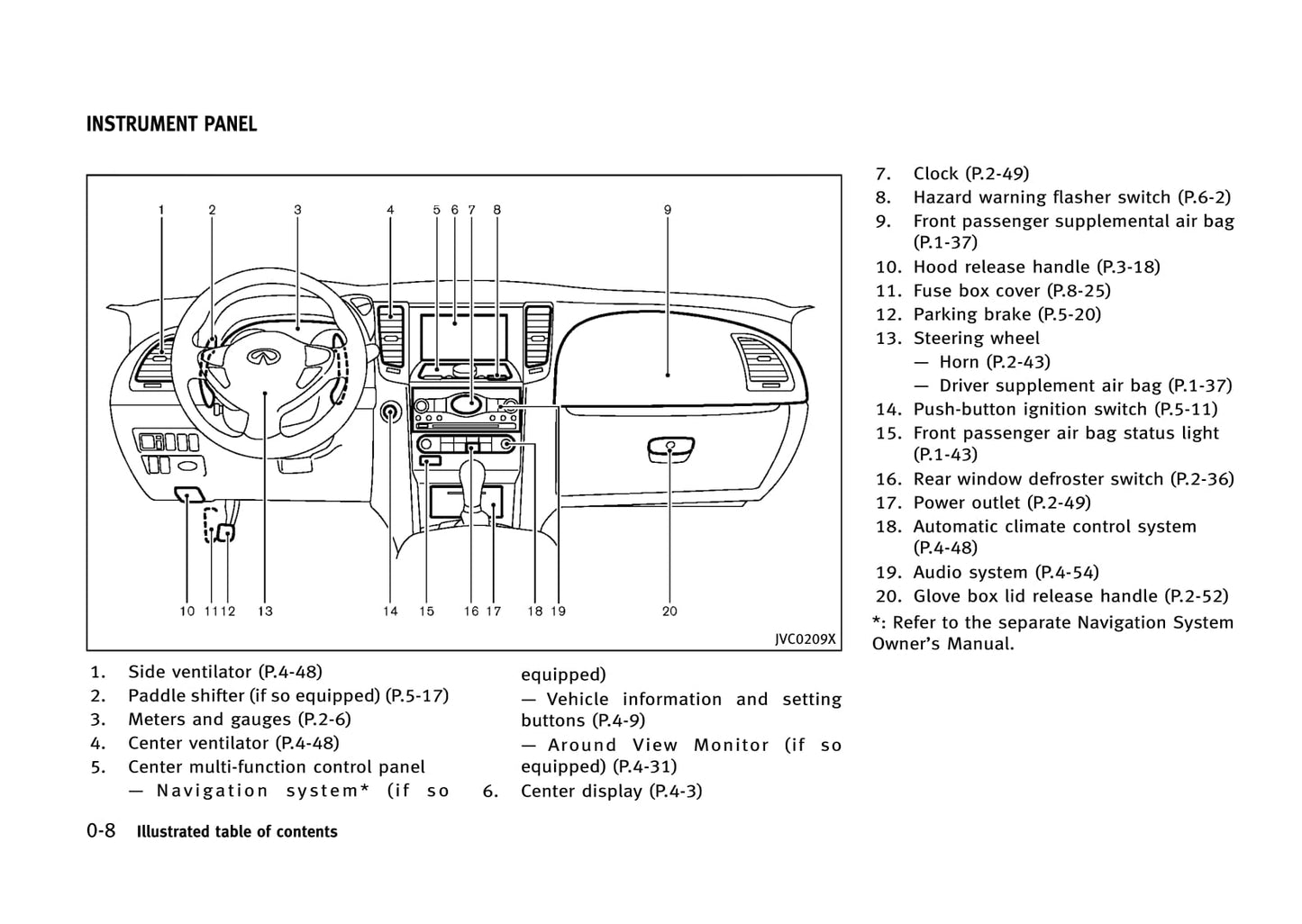 INSTRUMENT PANEL

1 2 3 4 5 6 7 8 9

10 11 12 13 14 15 16 17 18 19 20

JVC0209X

1. Side ventilator (P.4-48)
2. Paddle shifter (if so equipped) (P.5-17)
3. Meters and gauges (P.2-6)
4. Center ventilator (P.4-48)
5. Center multi-function control panel
— Navigation system* (if so equipped)
— Vehicle information and setting buttons (P.4-9)
— Around View Monitor (if so equipped) (P.4-31)
6. Center display (P.4-3)

7. Clock (P.2-49)
8. Hazard warning flasher switch (P.6-2)
9. Front passenger supplemental air bag (P.1-37)
10. Hood release handle (P.3-18)
11. Fuse box cover (P.8-25)
12. Parking brake (P.5-20)
13. Steering wheel
— Horn (P.2-43)
— Driver supplement air bag (P.1-37)
14. Push-button ignition switch (P.5-11)
15. Front passenger air bag status light (P.1-43)
16. Rear window defroster switch (P.2-36)
17. Power outlet (P.2-49)
18. Automatic climate control system (P.4-48)
19. Audio system (P.4-54)
20. Glove box lid release handle (P.2-52)
*: Refer to the separate Navigation System Owner's Manual.

0-8 Illustrated table of contents