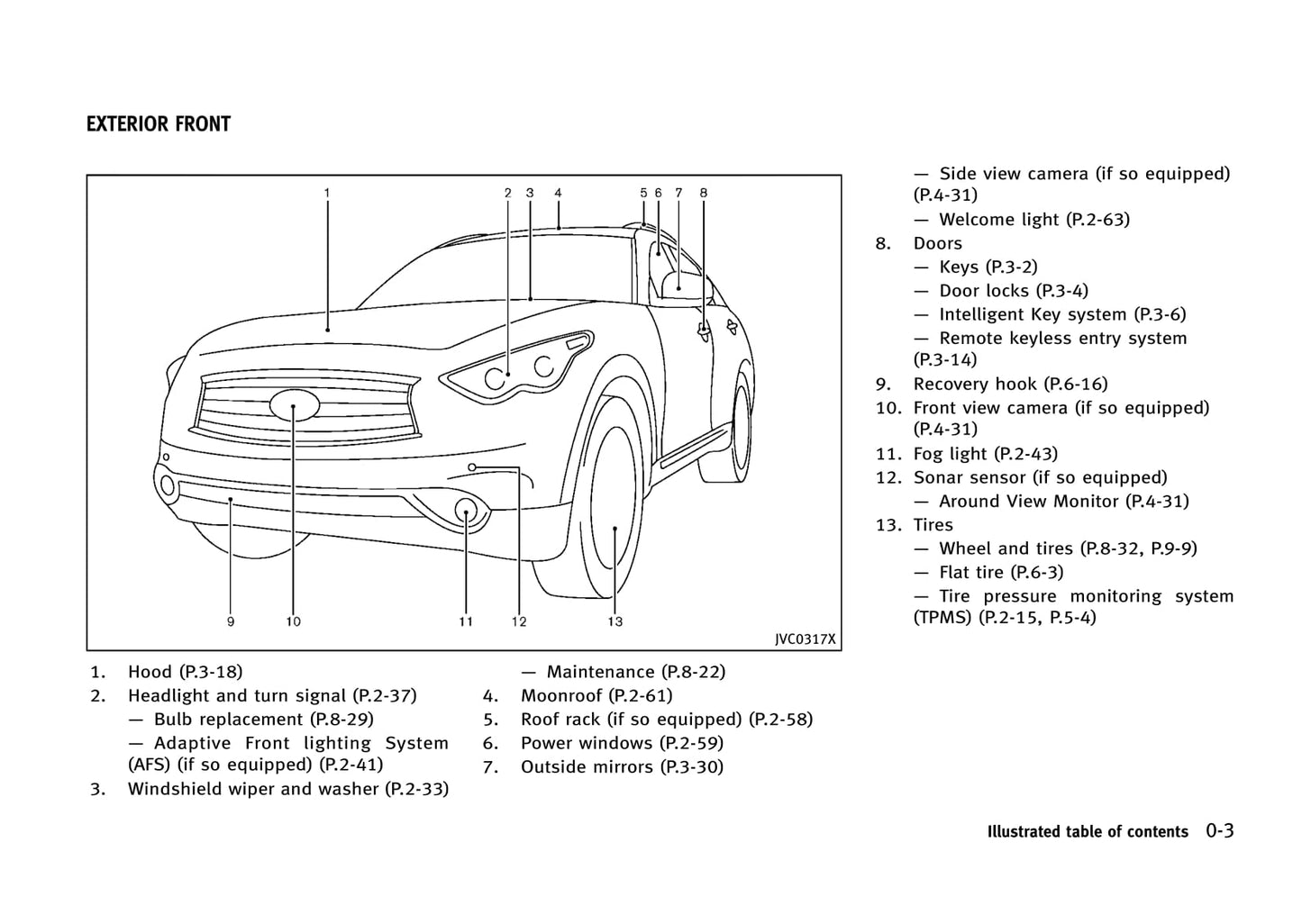 EXTERIOR FRONT

1 2 3 4 5 6 7 8

9 10 11 12 13

JVC0317X

1. Hood (P.3-18)
2. Headlight and turn signal (P.2-37)
— Bulb replacement (P.8-29)
— Adaptive Front lighting System (AFS) (if so equipped) (P.2-41)
3. Windshield wiper and washer (P.2-33)
— Maintenance (P.8-22)
4. Moonroof (P.2-61)
5. Roof rack (if so equipped) (P.2-58)
6. Power windows (P.2-59)
7. Outside mirrors (P.3-30)
— Side view camera (if so equipped) (P.4-31)
— Welcome light (P.2-63)
8. Doors
— Keys (P.3-2)
— Door locks (P.3-4)
— Intelligent Key system (P.3-6)
— Remote keyless entry system (P.3-14)
9. Recovery hook (P.6-16)
10. Front view camera (if so equipped) (P.4-31)
11. Fog light (P.2-43)
12. Sonar sensor (if so equipped)
— Around View Monitor (P.4-31)
13. Tires
— Wheel and tires (P.8-32, P.9-9)
— Flat tire (P.6-3)
— Tire pressure monitoring system (TPMS) (P.2-15, P.5-4)

Illustrated table of contents 0-3