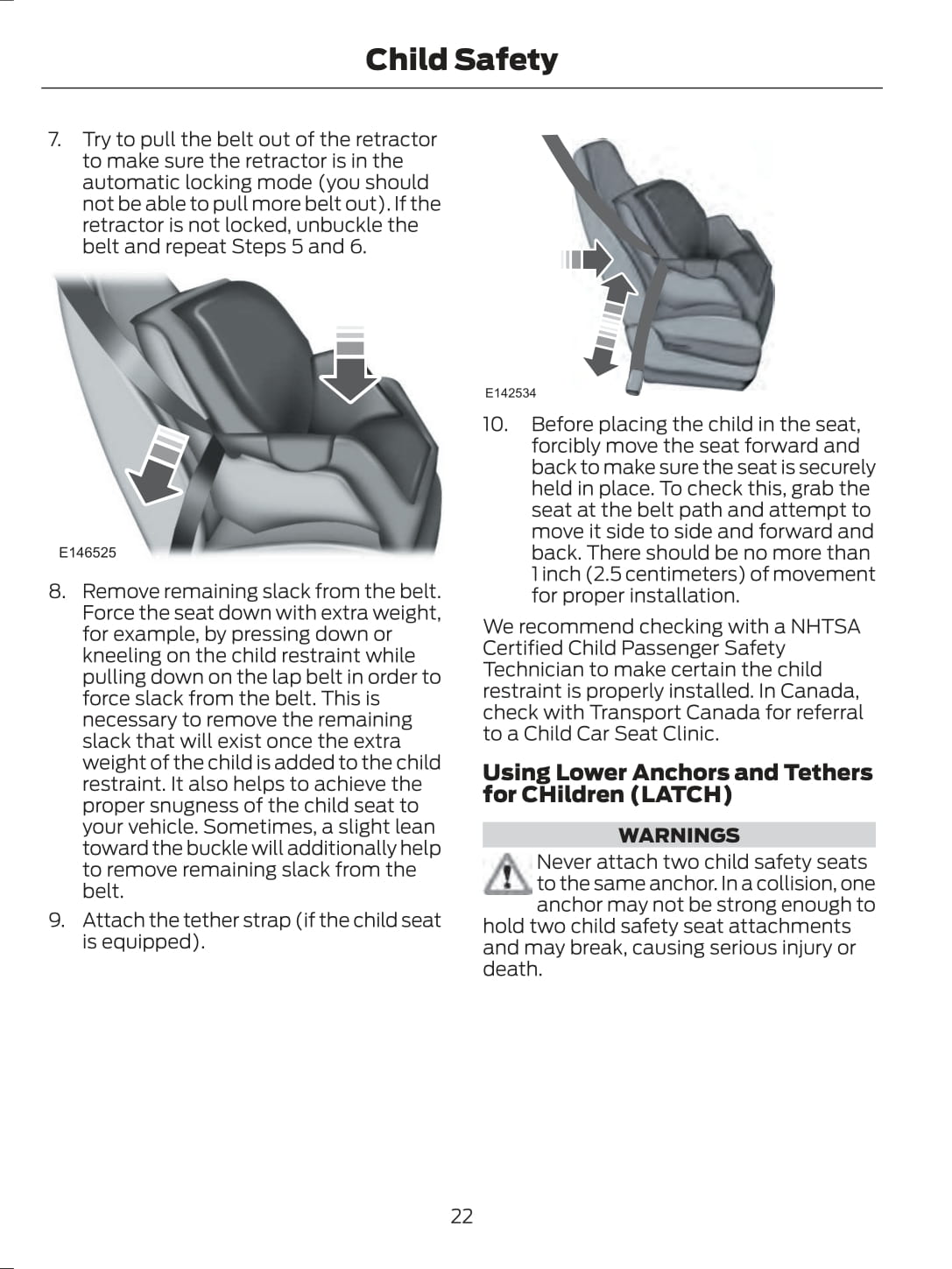 Child Safety

7. Try to pull the belt out of the retractor to make sure the retractor is in the automatic locking mode (you should not be able to pull more belt out). If the retractor is not locked, unbuckle the belt and repeat Steps 5 and 6.

E146525

8. Remove remaining slack from the belt. Force the seat down with extra weight, for example, by pressing down or kneeling on the child restraint while pulling down on the lap belt in order to force slack from the belt. This is necessary to remove the remaining slack that will exist once the extra weight of the child is added to the child restraint. It also helps to achieve the proper snugness of the child seat to your vehicle. Sometimes, a slight lean toward the buckle will additionally help to remove remaining slack from the belt.

9. Attach the tether strap (if the child seat is equipped).

E142534

10. Before placing the child in the seat, forcibly move the seat forward and back to make sure the seat is securely held in place. To check this, grab the seat at the belt path and attempt to move it side to side and forward and back. There should be no more than 1 inch (2.5 centimeters) of movement for proper installation.

We recommend checking with a NHTSA Certified Child Passenger Safety Technician to make certain the child restraint is properly installed. In Canada, check with Transport Canada for referral to a Child Car Seat Clinic.

Using Lower Anchors and Tethers for CHildren (LATCH)

WARNINGS

Never attach two child safety seats to the same anchor. In a collision, one anchor may not be strong enough to hold two child safety seat attachments and may break, causing serious injury or death.

22