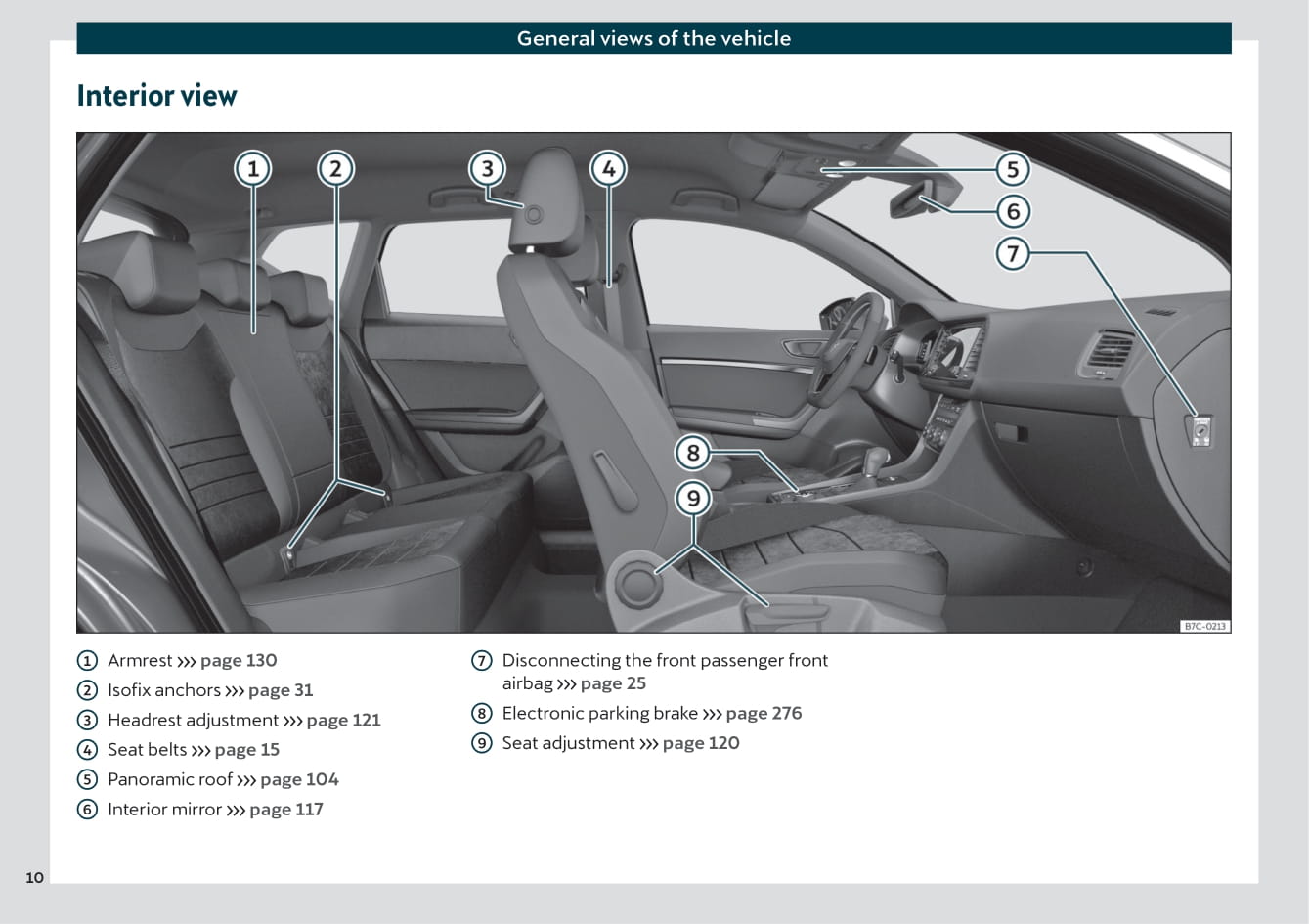 General views of the vehicle

Interior view

1 2 3 4 5 6 7 8 9

B7C-0213

① Armrest ››› page 130
② Isofix anchors ››› page 31
③ Headrest adjustment ››› page 121
④ Seat belts ››› page 15
⑤ Panoramic roof ››› page 104
⑥ Interior mirror ››› page 117

⑦ Disconnecting the front passenger front airbag ››› page 25
⑧ Electronic parking brake ››› page 276
⑨ Seat adjustment ››› page 120

10