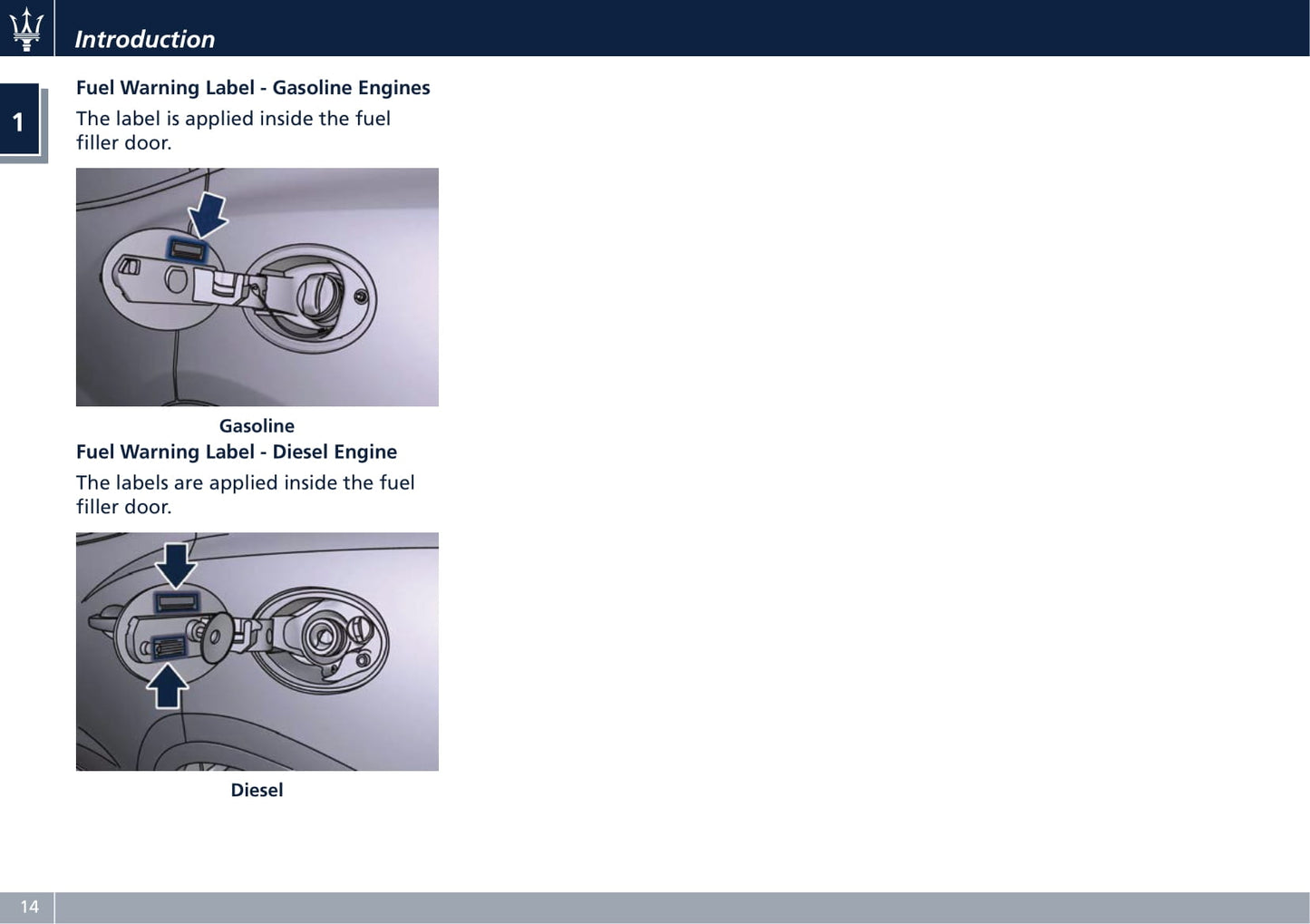 Introduction

1

Fuel Warning Label - Gasoline Engines

The label is applied inside the fuel filler door.

Gasoline

Fuel Warning Label - Diesel Engine

The labels are applied inside the fuel filler door.

Diesel

14