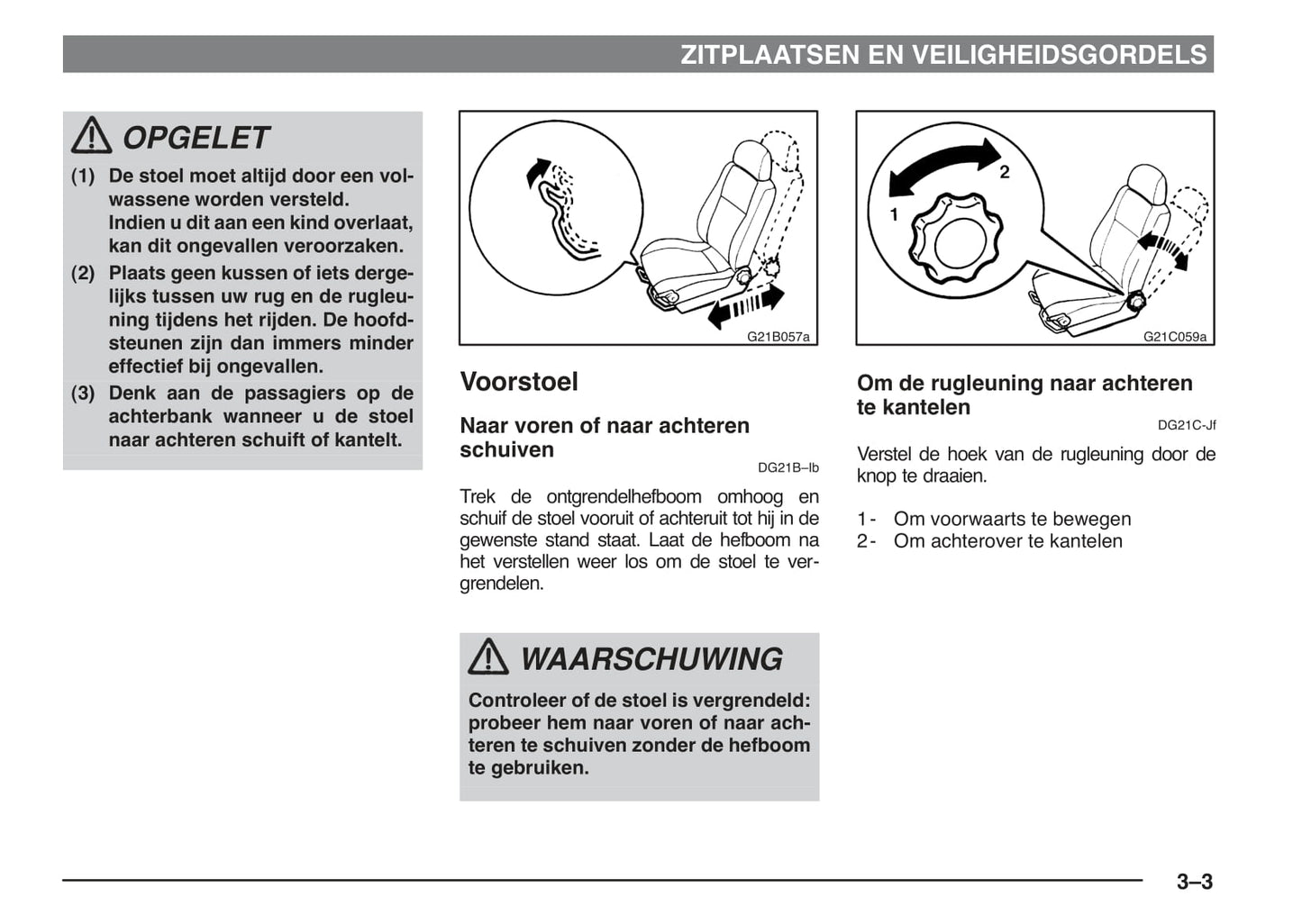 ZITPLAATSEN EN VEILIGHEIDSGORDELS

OPGELET

(1) De stoel moet altijd door een volwassene worden versteld. Indien u dit aan een kind overlaat, kan dit ongevallen veroorzaken.

(2) Plaats geen kussen of iets dergelijks tussen uw rug en de rugleuning tijdens het rijden. De hoofdsteunen zijn dan immers minder effectief bij ongevallen.

(3) Denk aan de passagiers op de achterbank wanneer u de stoel naar achteren schuift of kantelt.

G21B057a

Voorstoel

Naar voren of naar achteren schuiven

DG21B–Ib

Trek de ontgrendelhefboom omhoog en schuif de stoel vooruit of achteruit tot hij in de gewenste stand staat. Laat de hefboom na het verstellen weer los om de stoel te vergrendelen.

WAARSCHUWING

Controleer of de stoel is vergrendeld: probeer hem naar voren of naar achteren te schuiven zonder de hefboom te gebruiken.

2
1
G21C059a

Om de rugleuning naar achteren te kantelen

DG21C-Jf

Verstel de hoek van de rugleuning door de knop te draaien.

1 - Om voorwaarts te bewegen
2 - Om achterover te kantelen

3–3