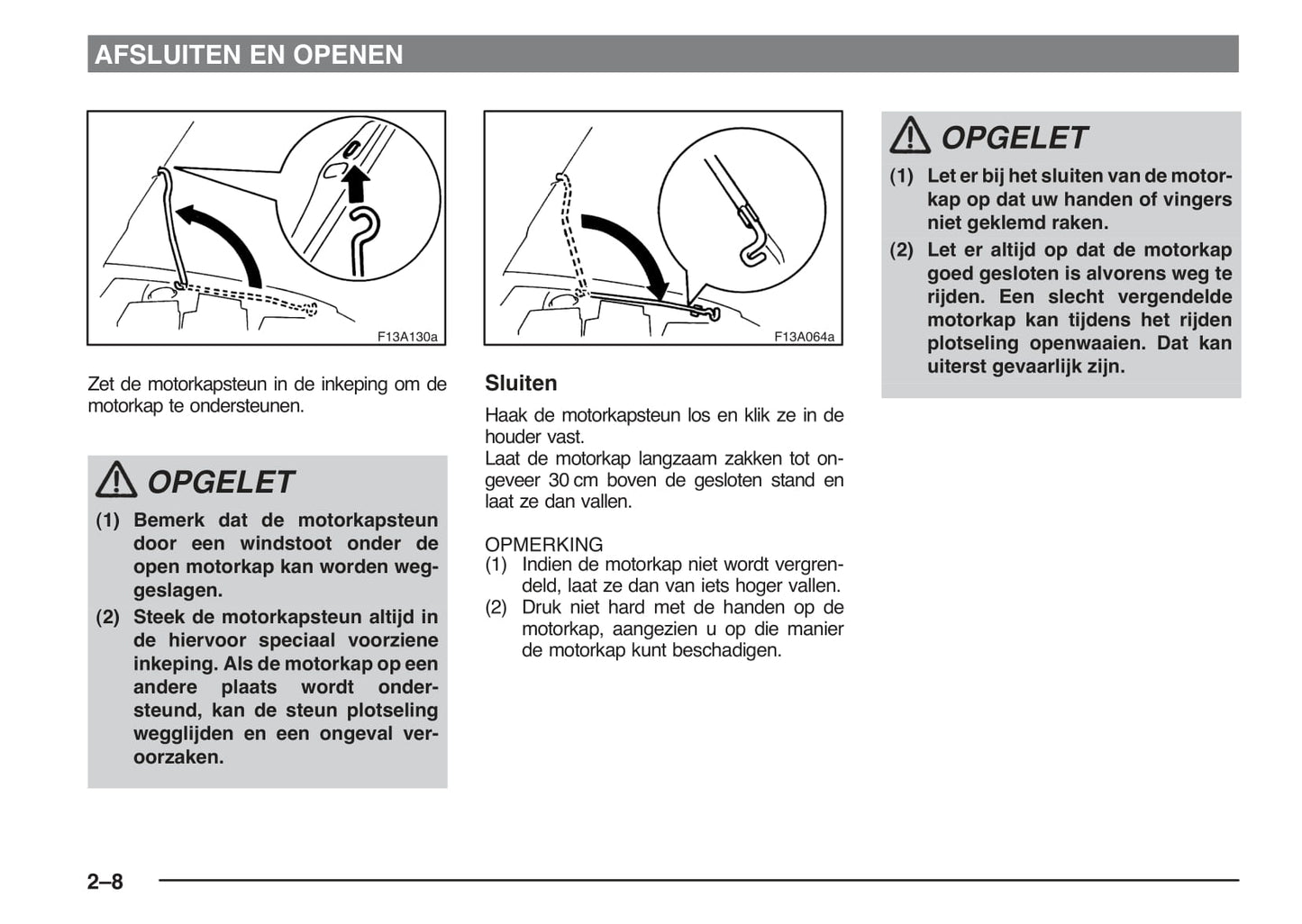 AFSLUITEN EN OPENEN

F13A130a

Zet de motorkapsteun in de inkeping om de motorkap te ondersteunen.

OPGELET

(1) Bemerk dat de motorkapsteun door een windstoot onder de open motorkap kan worden weggeslagen.

(2) Steek de motorkapsteun altijd in de hiervoor speciaal voorziene inkeping. Als de motorkap op een andere plaats wordt ondersteund, kan de steun plotseling wegglijden en een ongeval veroorzaken.

F13A064a

Sluiten

Haak de motorkapsteun los en klik ze in de houder vast.
Laat de motorkap langzaam zakken tot ongeveer 30 cm boven de gesloten stand en laat ze dan vallen.

OPMERKING
(1) Indien de motorkap niet wordt vergrendeld, laat ze dan van iets hoger vallen.
(2) Druk niet hard met de handen op de motorkap, aangezien u op die manier de motorkap kunt beschadigen.

OPGELET

(1) Let er bij het sluiten van de motorkap op dat uw handen of vingers niet geklemd raken.

(2) Let er altijd op dat de motorkap goed gesloten is alvorens weg te rijden. Een slecht vergendelde motorkap kan tijdens het rijden plotseling openwaaien. Dat kan uiterst gevaarlijk zijn.

2–8