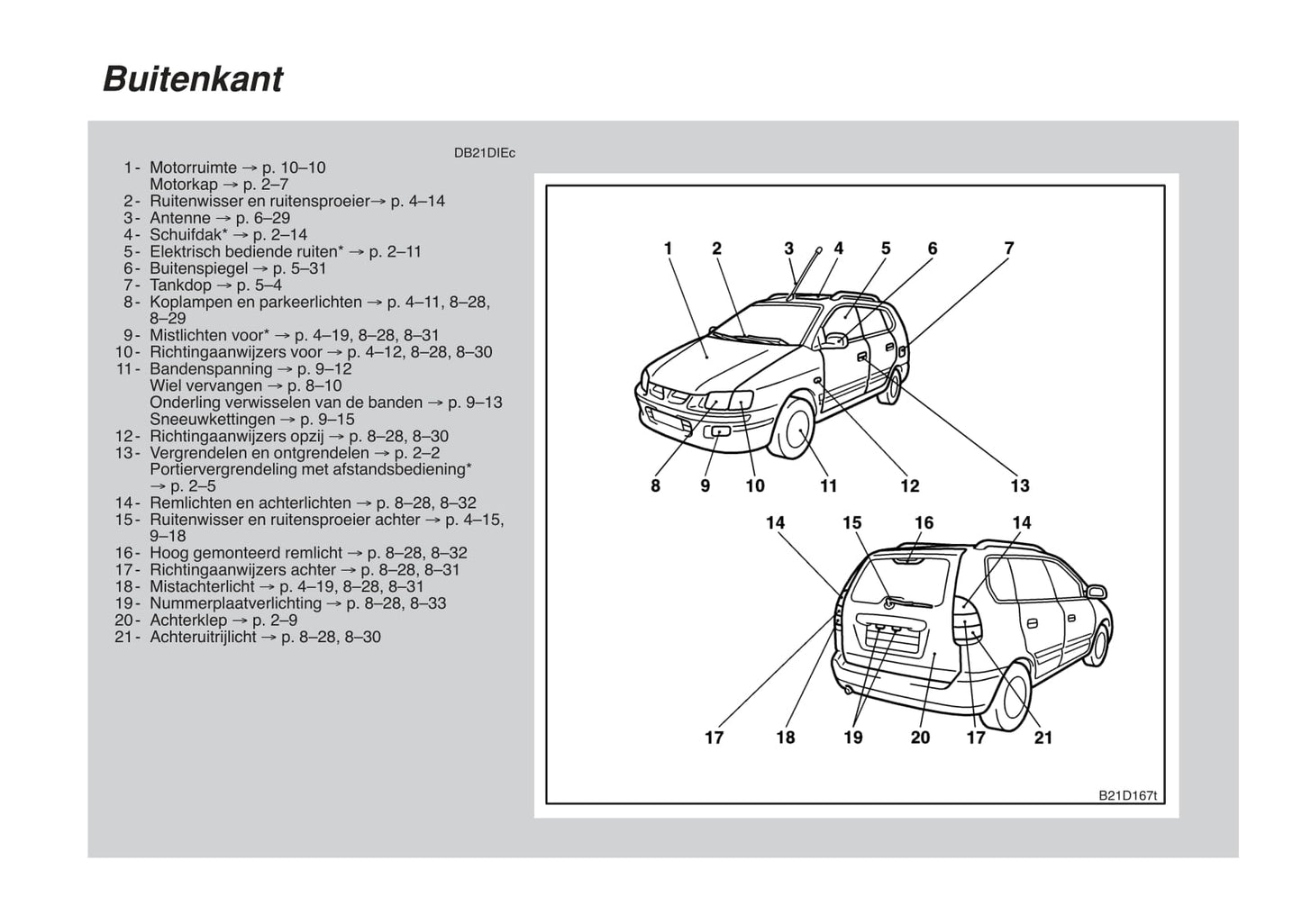 Buitenkant

DB21DIEc

1 - Motorruimte → p. 10–10
Motorkap → p. 2–7
2 - Ruitenwisser en ruitensproeier→ p. 4–14
3 - Antenne → p. 6–29
4 - Schuifdak* → p. 2–14
5 - Elektrisch bediende ruiten* → p. 2–11
6 - Buitenspiegel → p. 5–31
7 - Tankdop → p. 5–4
8 - Koplampen en parkeerlichten → p. 4–11, 8–28, 8–29
9 - Mistlichten voor* → p. 4–19, 8–28, 8–31
10 - Richtingaanwijzers voor → p. 4–12, 8–28, 8–30
11 - Bandenspanning → p. 9–12
Wiel vervangen → p. 8–10
Onderling verwisselen van de banden → p. 9–13
Sneeuwkettingen → p. 9–15
12 - Richtingaanwijzers opzij → p. 8–28, 8–30
13 - Vergrendelen en ontgrendelen → p. 2–2
Portiervergrendeling met afstandsbediening* → p. 2–5
14 - Remlichten en achterlichten → p. 8–28, 8–32
15 - Ruitenwisser en ruitensproeier achter → p. 4–15, 9–18
16 - Hoog gemonteerd remlicht → p. 8–28, 8–32
17 - Richtingaanwijzers achter → p. 8–28, 8–31
18 - Mistachterlicht → p. 4–19, 8–28, 8–31
19 - Nummerplaatverlichting → p. 8–28, 8–33
20 - Achterklep → p. 2–9
21 - Achteruitrijlicht → p. 8–28, 8–30

1 2 3 4 5 6 7
8 9 10 11 12 13
14 15 16 14
17 18 19 20 17 21

B21D167t