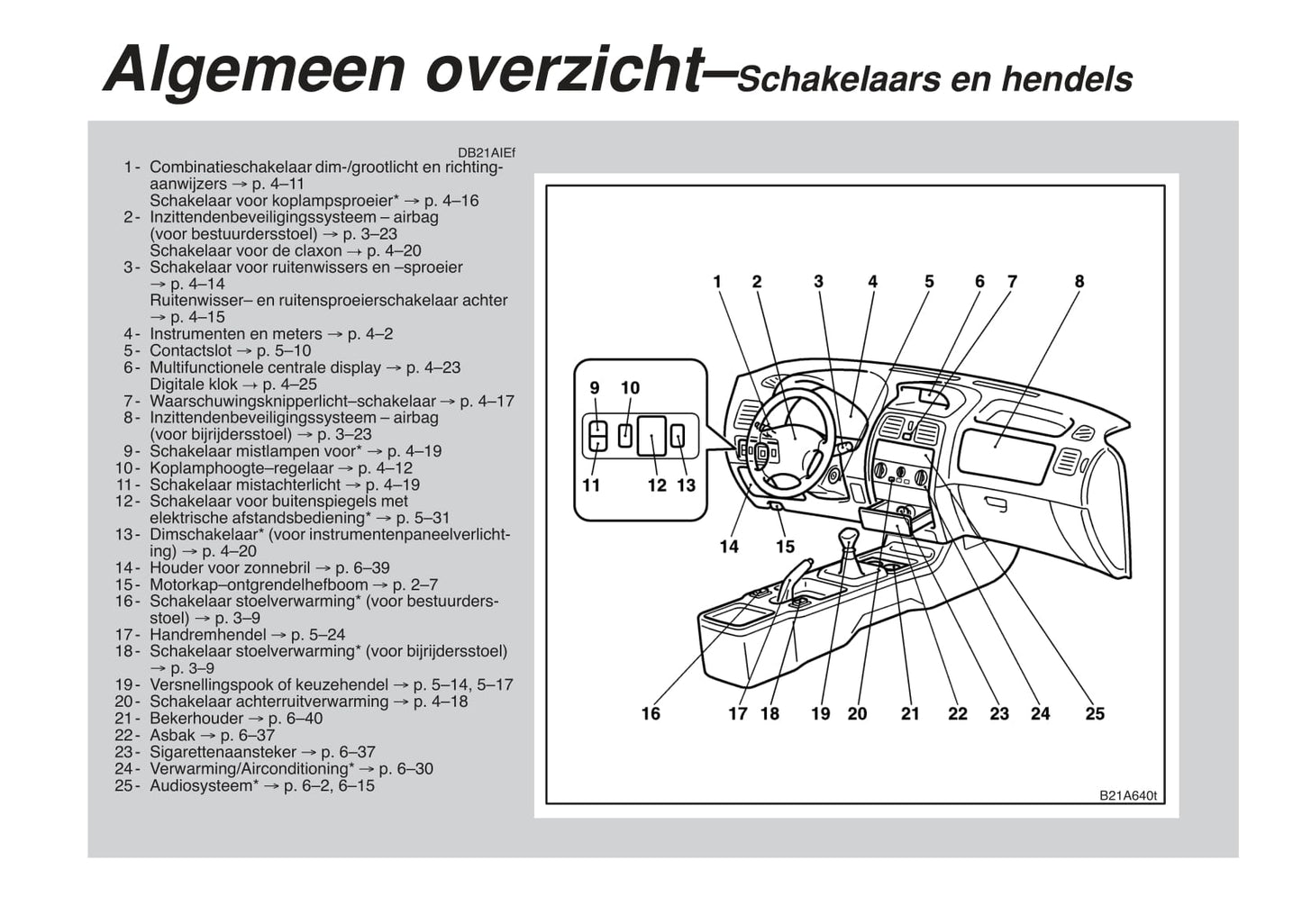 Algemeen overzicht–Schakelaars en hendels

DB21AIEf

1 - Combinatieschakelaar dim-/grootlicht en richtingaanwijzers → p. 4–11
Schakelaar voor koplampsproeier* → p. 4–16
2 - Inzittendenbeveiligingssysteem – airbag (voor bestuurdersstoel) → p. 3–23
Schakelaar voor de claxon → p. 4–20
3 - Schakelaar voor ruitenwissers en –sproeier → p. 4–14
Ruitenwisser– en ruitensproeierschakelaar achter → p. 4–15
4 - Instrumenten en meters → p. 4–2
5 - Contactslot → p. 5–10
6 - Multifunctionele centrale display → p. 4–23
Digitale klok → p. 4–25
7 - Waarschuwingsknipperlicht–schakelaar → p. 4–17
8 - Inzittendenbeveiligingssysteem – airbag (voor bijrijdersstoel) → p. 3–23
9 - Schakelaar mistlampen voor* → p. 4–19
10 - Koplamphoogte–regelaar → p. 4–12
11 - Schakelaar mistachterlicht → p. 4–19
12 - Schakelaar voor buitenspiegels met elektrische afstandsbediening* → p. 5–31
13 - Dimschakelaar* (voor instrumentenpaneelverlichting) → p. 4–20
14 - Houder voor zonnebril → p. 6–39
15 - Motorkap–ontgrendelhefboom → p. 2–7
16 - Schakelaar stoelverwarming* (voor bestuurdersstoel) → p. 3–9
17 - Handremhendel → p. 5–24
18 - Schakelaar stoelverwarming* (voor bijrijdersstoel) → p. 3–9
19 - Versnellingspook of keuzehendel → p. 5–14, 5–17
20 - Schakelaar achterruitverwarming → p. 4–18
21 - Bekerhouder → p. 6–40
22 - Asbak → p. 6–37
23 - Sigarettenaansteker → p. 6–37
24 - Verwarming/Airconditioning* → p. 6–30
25 - Audiosysteem* → p. 6–2, 6–15

1 2 3 4 5 6 7 8
9 10
11 12 13
14 15
16 17 18 19 20 21 22 23 24 25

B21A640t