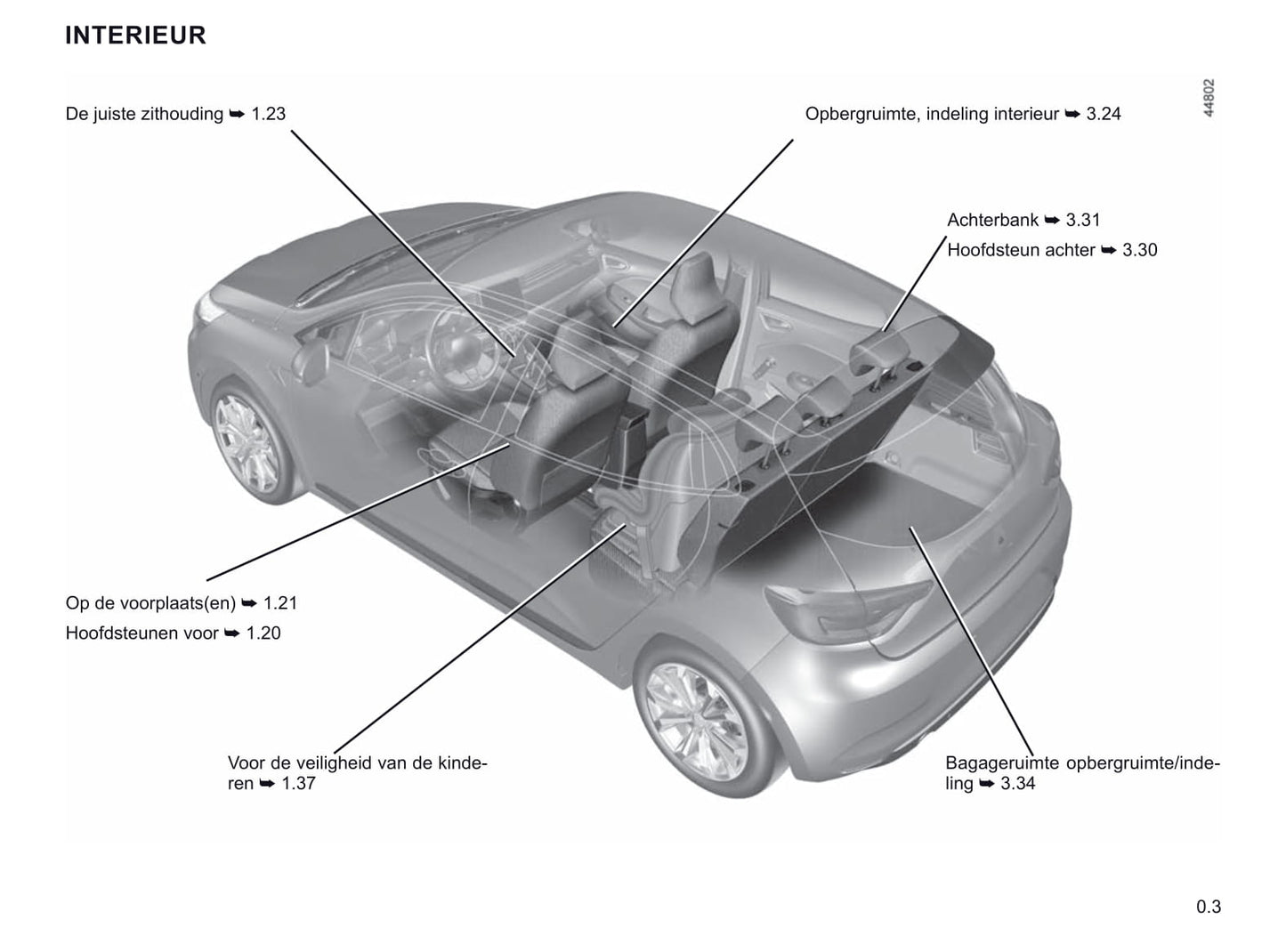 INTERIEUR

44802

De juiste zithouding ➥ 1.23

Opbergruimte, indeling interieur ➥ 3.24

Achterbank ➥ 3.31
Hoofdsteun achter ➥ 3.30

Op de voorplaats(en) ➥ 1.21
Hoofdsteunen voor ➥ 1.20

Voor de veiligheid van de kinderen ➥ 1.37

Bagageruimte opbergruimte/indeling ➥ 3.34

0.3