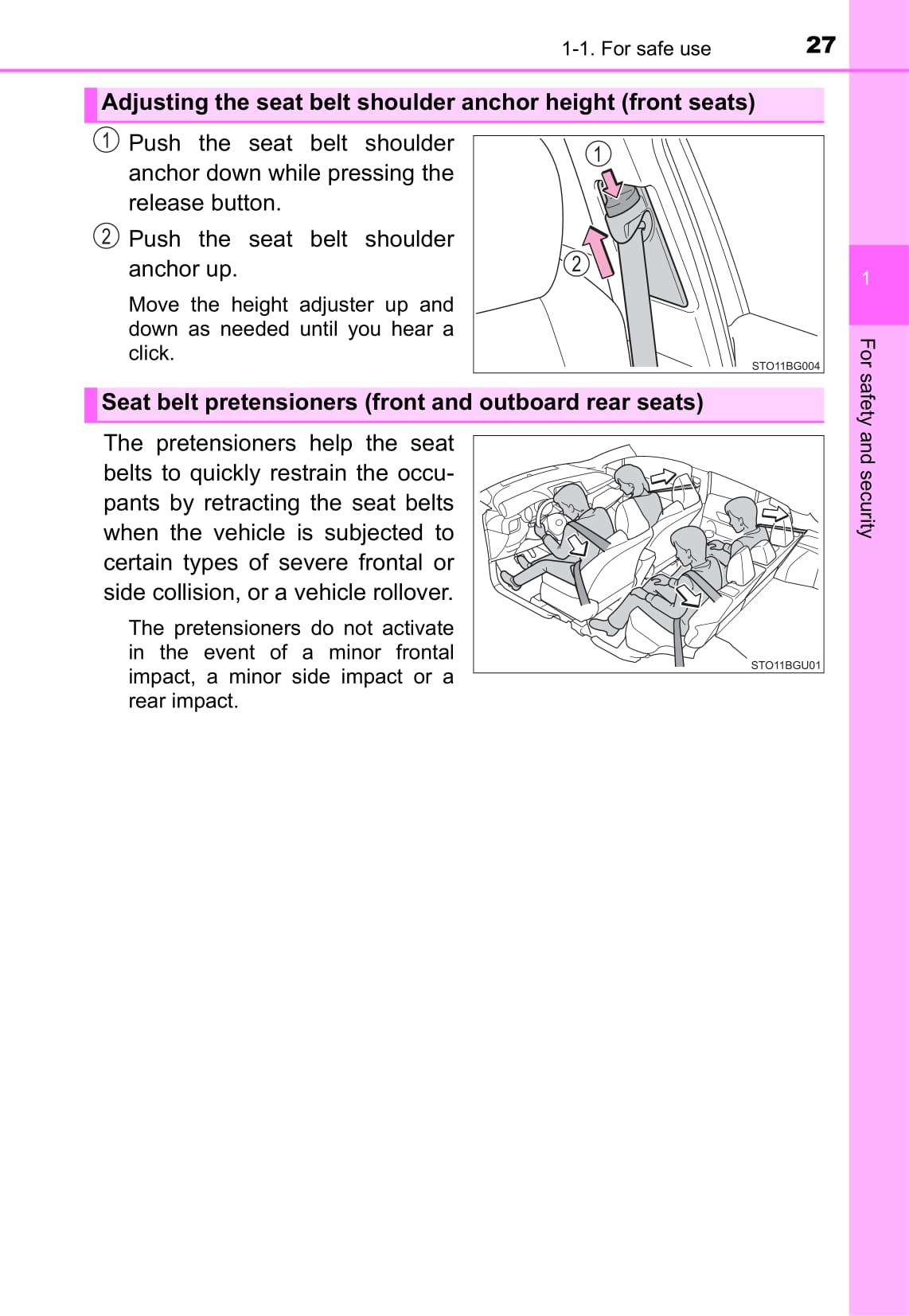 1-1. For safe use 27

Adjusting the seat belt shoulder anchor height (front seats)

① Push the seat belt shoulder anchor down while pressing the release button.

② Push the seat belt shoulder anchor up.

Move the height adjuster up and down as needed until you hear a click.

①
②
STO11BG004

Seat belt pretensioners (front and outboard rear seats)

The pretensioners help the seat belts to quickly restrain the occupants by retracting the seat belts when the vehicle is subjected to certain types of severe frontal or side collision, or a vehicle rollover.

The pretensioners do not activate in the event of a minor frontal impact, a minor side impact or a rear impact.

STO11BGU01

1

For safety and security