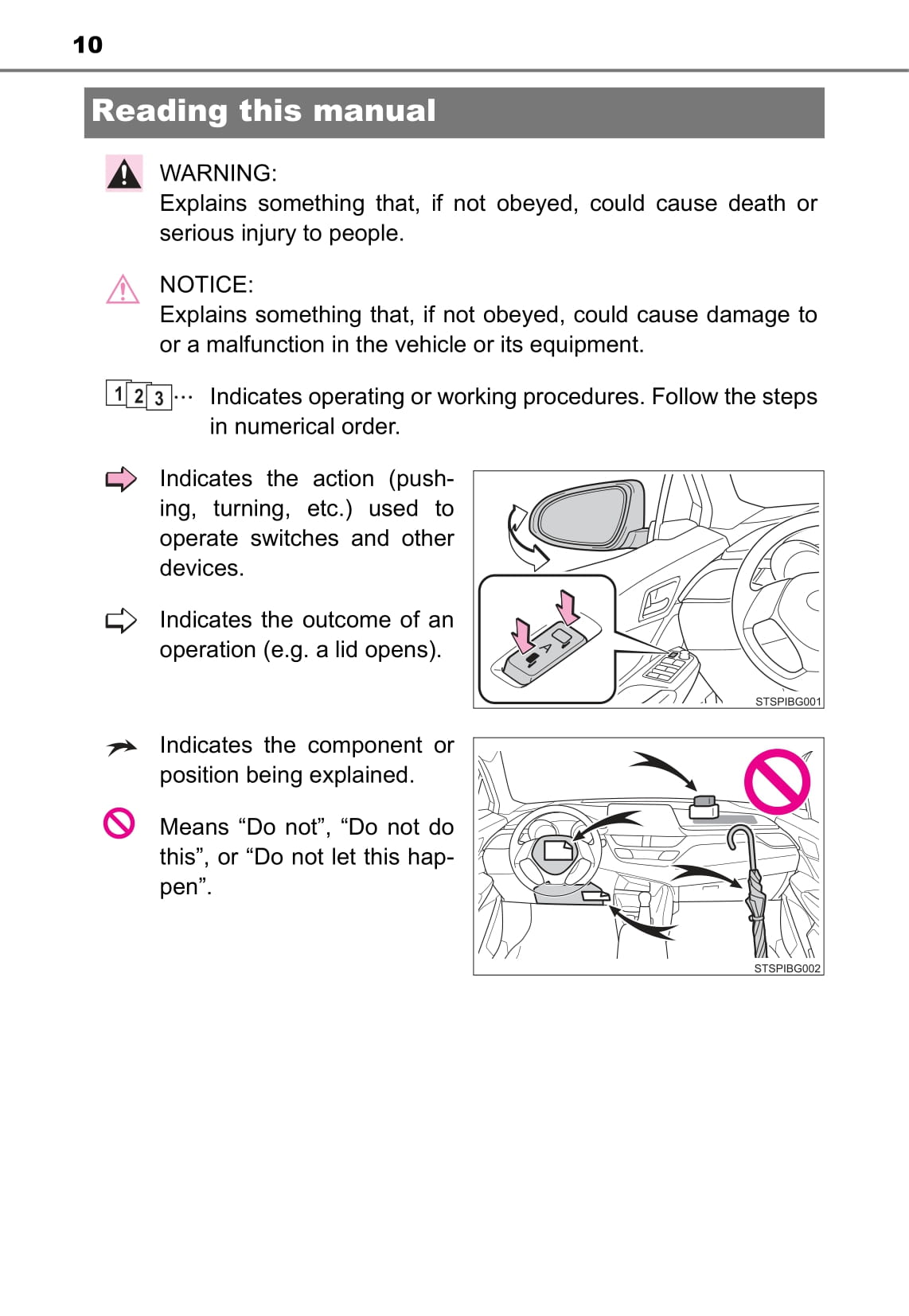 10

Reading this manual

WARNING:
Explains something that, if not obeyed, could cause death or serious injury to people.

NOTICE:
Explains something that, if not obeyed, could cause damage to or a malfunction in the vehicle or its equipment.

1 2 3 ··· Indicates operating or working procedures. Follow the steps in numerical order.

Indicates the action (pushing, turning, etc.) used to operate switches and other devices.

Indicates the outcome of an operation (e.g. a lid opens).

A

STSPIBG001

Indicates the component or position being explained.

Means “Do not”, “Do not do this”, or “Do not let this happen”.

STSPIBG002