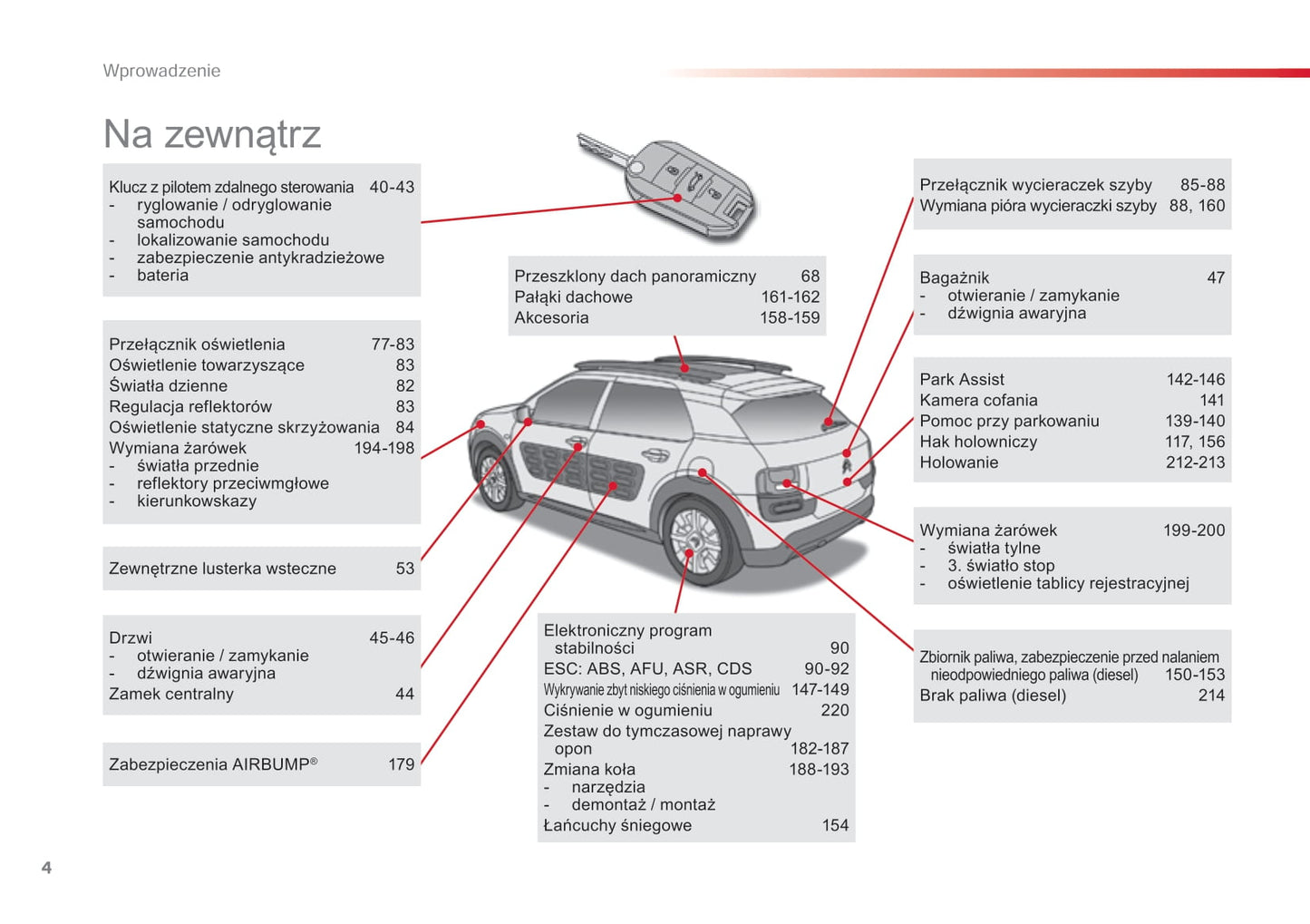 Wprowadzenie

Na zewnątrz

Klucz z pilotem zdalnego sterowania 40-43
- ryglowanie / odryglowanie samochodu
- lokalizowanie samochodu
- zabezpieczenie antykradzieżowe
- bateria

Przełącznik oświetlenia 77-83
Oświetlenie towarzyszące 83
Światła dzienne 82
Regulacja reflektorów 83
Oświetlenie statyczne skrzyżowania 84
Wymiana żarówek 194-198
- światła przednie
- reflektory przeciwmgłowe
- kierunkowskazy

Zewnętrzne lusterka wsteczne 53

Drzwi 45-46
- otwieranie / zamykanie
- dźwignia awaryjna
Zamek centralny 44

Zabezpieczenia AIRBUMP® 179

Przeszklony dach panoramiczny 68
Pałąki dachowe 161-162
Akcesoria 158-159

Elektroniczny program stabilności 90
ESC: ABS, AFU, ASR, CDS 90-92
Wykrywanie zbyt niskiego ciśnienia w ogumieniu 147-149
Ciśnienie w ogumieniu 220
Zestaw do tymczasowej naprawy opon 182-187
Zmiana koła 188-193
- narzędzia
- demontaż / montaż
Łańcuchy śniegowe 154

Przełącznik wycieraczek szyby 85-88
Wymiana pióra wycieraczki szyby 88, 160

Bagażnik 47
- otwieranie / zamykanie
- dźwignia awaryjna

Park Assist 142-146
Kamera cofania 141
Pomoc przy parkowaniu 139-140
Hak holowniczy 117, 156
Holowanie 212-213

Wymiana żarówek 199-200
- światła tylne
- 3. światło stop
- oświetlenie tablicy rejestracyjnej

Zbiornik paliwa, zabezpieczenie przed nalaniem nieodpowiedniego paliwa (diesel) 150-153
Brak paliwa (diesel) 214

4