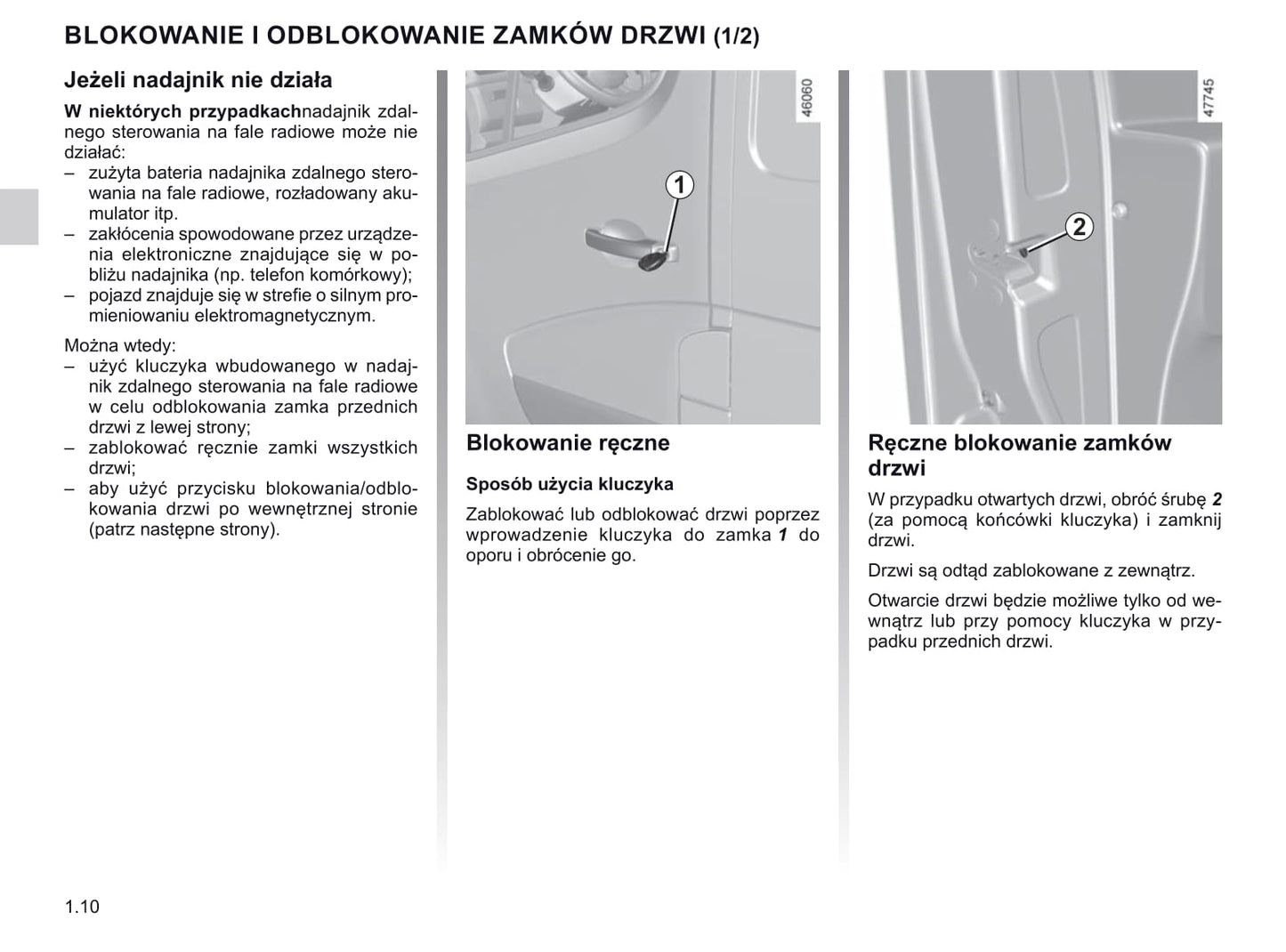 BLOKOWANIE I ODBLOKOWANIE ZAMKÓW DRZWI (1/2)

Jeżeli nadajnik nie działa

W niektórych przypadkachnadajnik zdalnego sterowania na fale radiowe może nie działać:
– zużyta bateria nadajnika zdalnego sterowania na fale radiowe, rozładowany akumulator itp.
– zakłócenia spowodowane przez urządzenia elektroniczne znajdujące się w pobliżu nadajnika (np. telefon komórkowy);
– pojazd znajduje się w strefie o silnym promieniowaniu elektromagnetycznym.

Można wtedy:
– użyć kluczyka wbudowanego w nadajnik zdalnego sterowania na fale radiowe w celu odblokowania zamka przednich drzwi z lewej strony;
– zablokować ręcznie zamki wszystkich drzwi;
– aby użyć przycisku blokowania/odblokowania drzwi po wewnętrznej stronie (patrz następne strony).

46060

1

Blokowanie ręczne

Sposób użycia kluczyka

Zablokować lub odblokować drzwi poprzez wprowadzenie kluczyka do zamka 1 do oporu i obrócenie go.

47745

2

Ręczne blokowanie zamków drzwi

W przypadku otwartych drzwi, obróć śrubę 2 (za pomocą końcówki kluczyka) i zamknij drzwi.

Drzwi są odtąd zablokowane z zewnątrz.

Otwarcie drzwi będzie możliwe tylko od wewnątrz lub przy pomocy kluczyka w przypadku przednich drzwi.

1.10