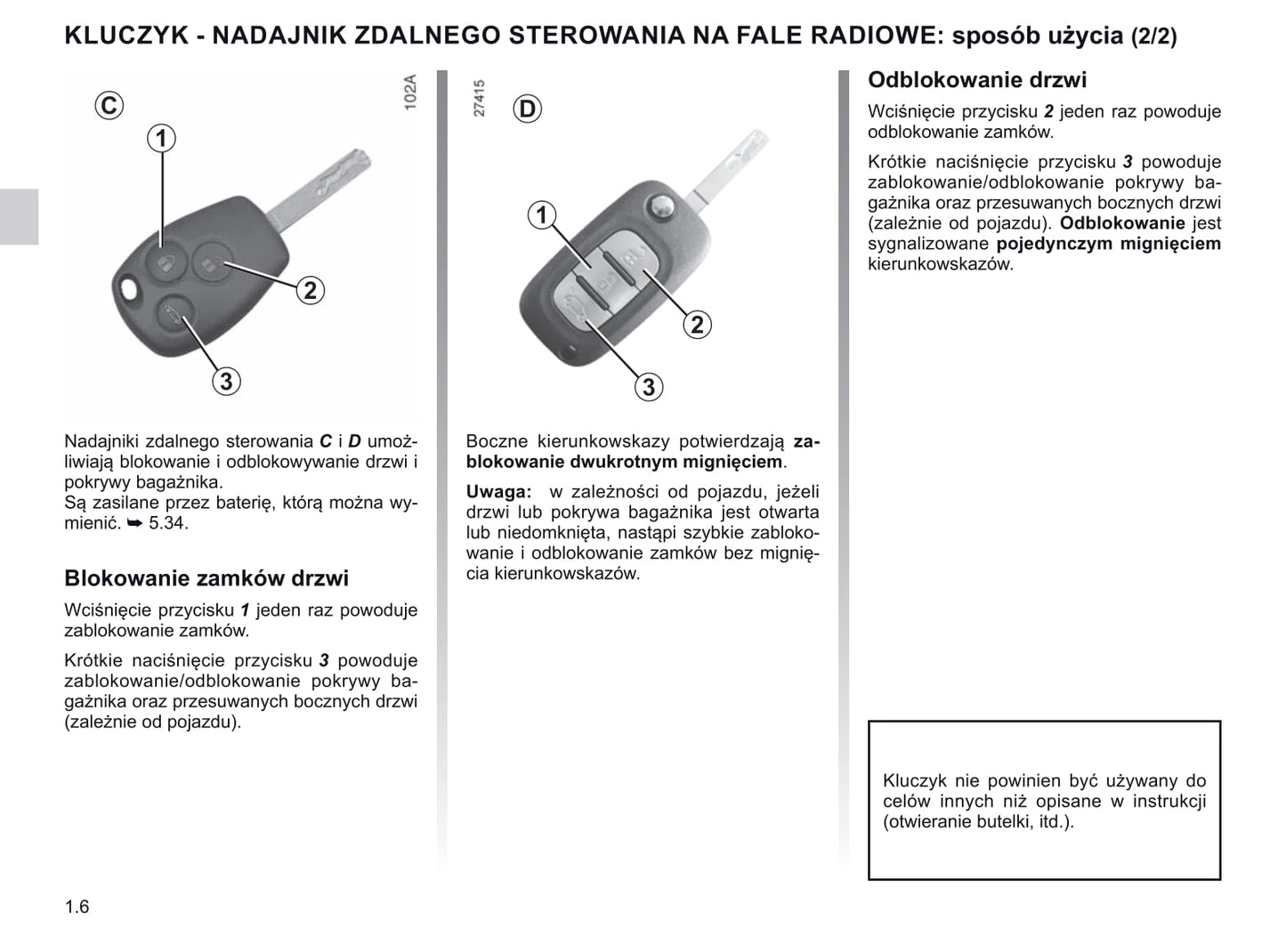 KLUCZYK - NADAJNIK ZDALNEGO STEROWANIA NA FALE RADIOWE: sposób użycia (2/2)

C
1
2
3
102A

Nadajniki zdalnego sterowania C i D umożliwiają blokowanie i odblokowywanie drzwi i pokrywy bagażnika.
Są zasilane przez baterię, którą można wymienić. ➥ 5.34.

Blokowanie zamków drzwi

Wciśnięcie przycisku 1 jeden raz powoduje zablokowanie zamków.

Krótkie naciśnięcie przycisku 3 powoduje zablokowanie/odblokowanie pokrywy bagażnika oraz przesuwanych bocznych drzwi (zależnie od pojazdu).

27415
D
1
2
3

Boczne kierunkowskazy potwierdzają zablokowanie dwukrotnym mignięciem.

Uwaga: w zależności od pojazdu, jeżeli drzwi lub pokrywa bagażnika jest otwarta lub niedomknięta, nastąpi szybkie zablokowanie i odblokowanie zamków bez mignięcia kierunkowskazów.

Odblokowanie drzwi

Wciśnięcie przycisku 2 jeden raz powoduje odblokowanie zamków.

Krótkie naciśnięcie przycisku 3 powoduje zablokowanie/odblokowanie pokrywy bagażnika oraz przesuwanych bocznych drzwi (zależnie od pojazdu). Odblokowanie jest sygnalizowane pojedynczym mignięciem kierunkowskazów.

Kluczyk nie powinien być używany do celów innych niż opisane w instrukcji (otwieranie butelki, itd.).

1.6