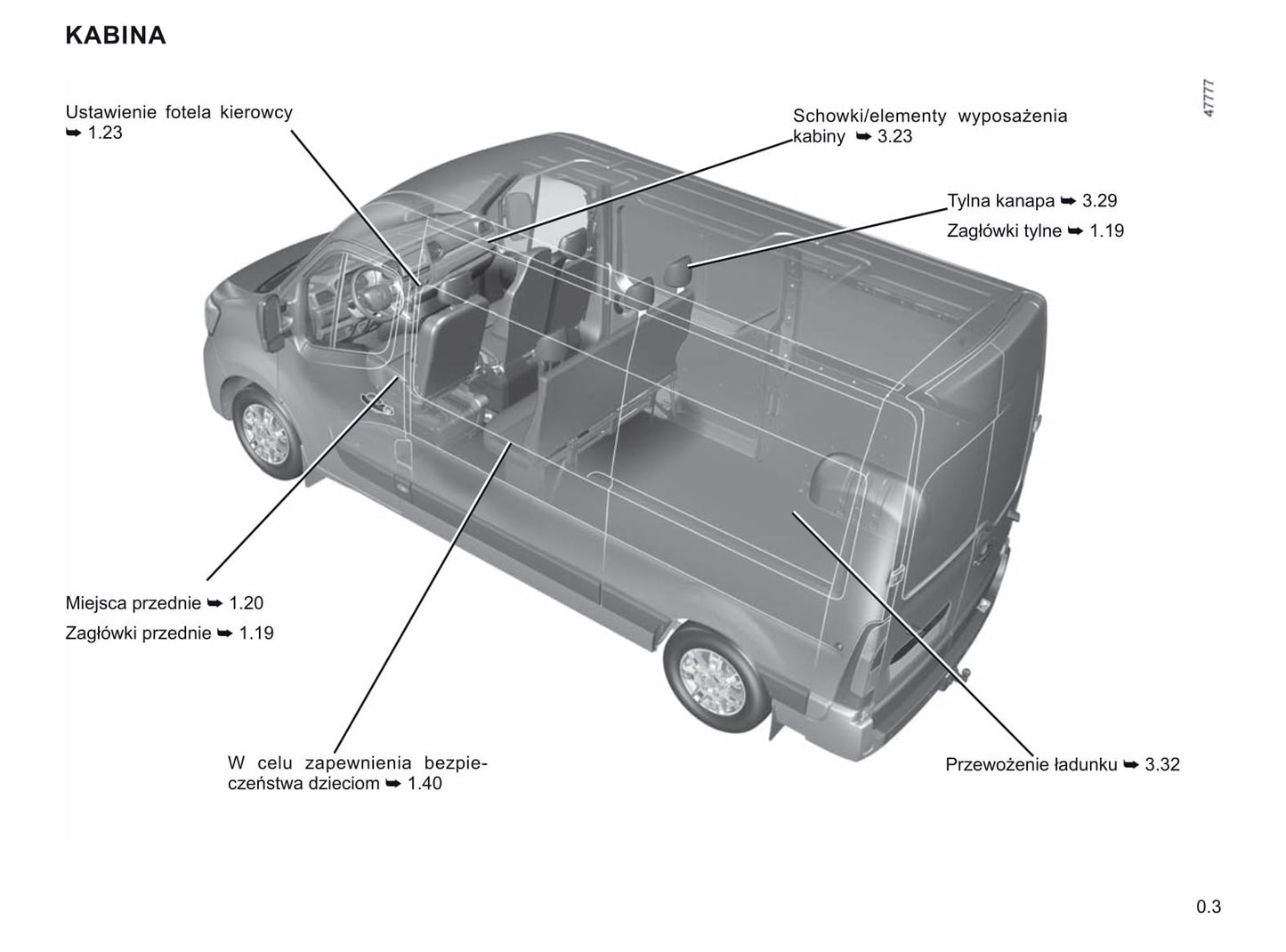 KABINA

47777

Ustawienie fotela kierowcy ➥ 1.23

Schowki/elementy wyposażenia kabiny ➥ 3.23

Tylna kanapa ➥ 3.29

Zagłówki tylne ➥ 1.19

Miejsca przednie ➥ 1.20

Zagłówki przednie ➥ 1.19

W celu zapewnienia bezpieczeństwa dzieciom ➥ 1.40

Przewożenie ładunku ➥ 3.32

0.3