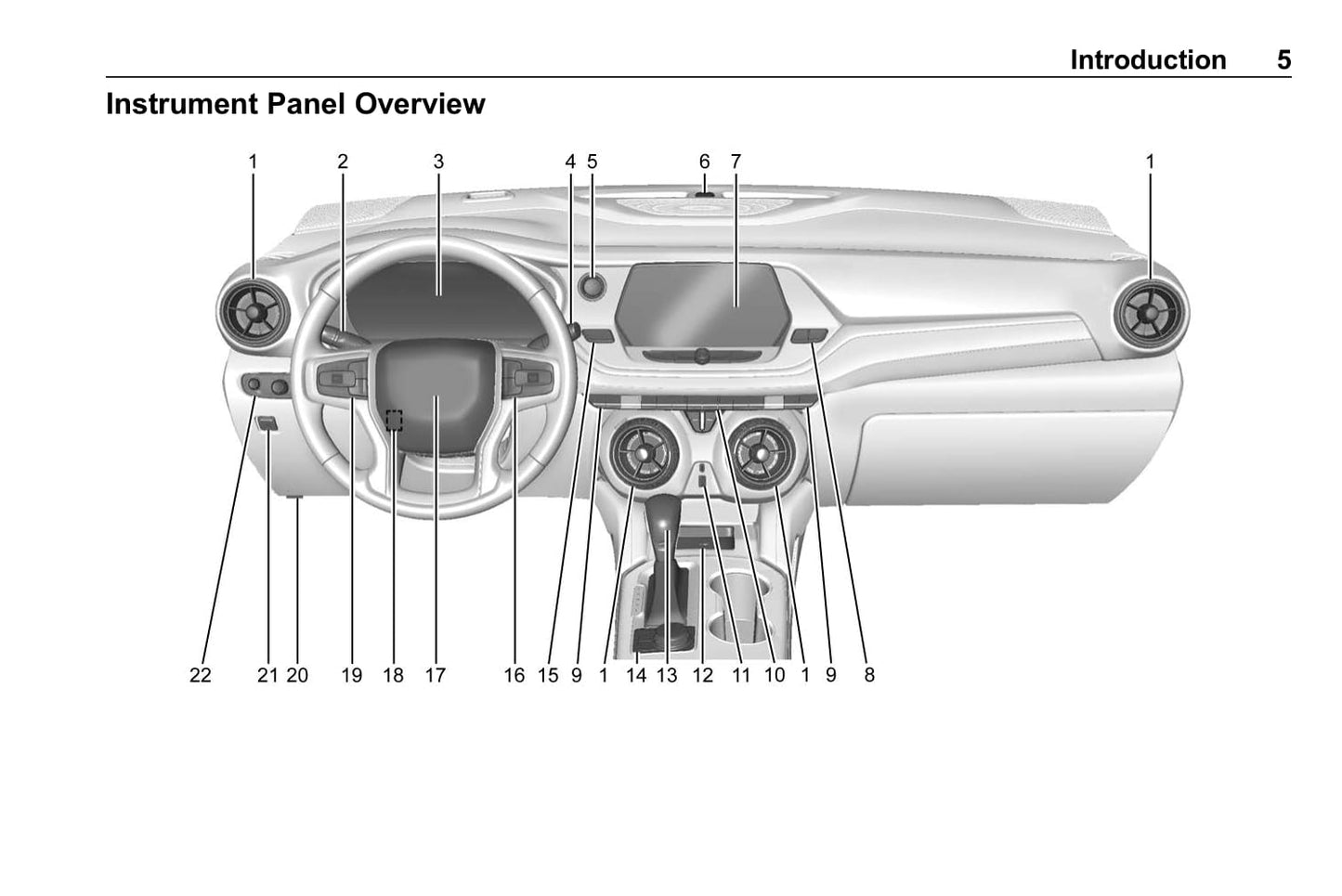 Introduction 5

Instrument Panel Overview

1 2 3 4 5 6 7 1

22 21 20 19 18 17 16 15 9 1 14 13 12 11 10 1 9 8