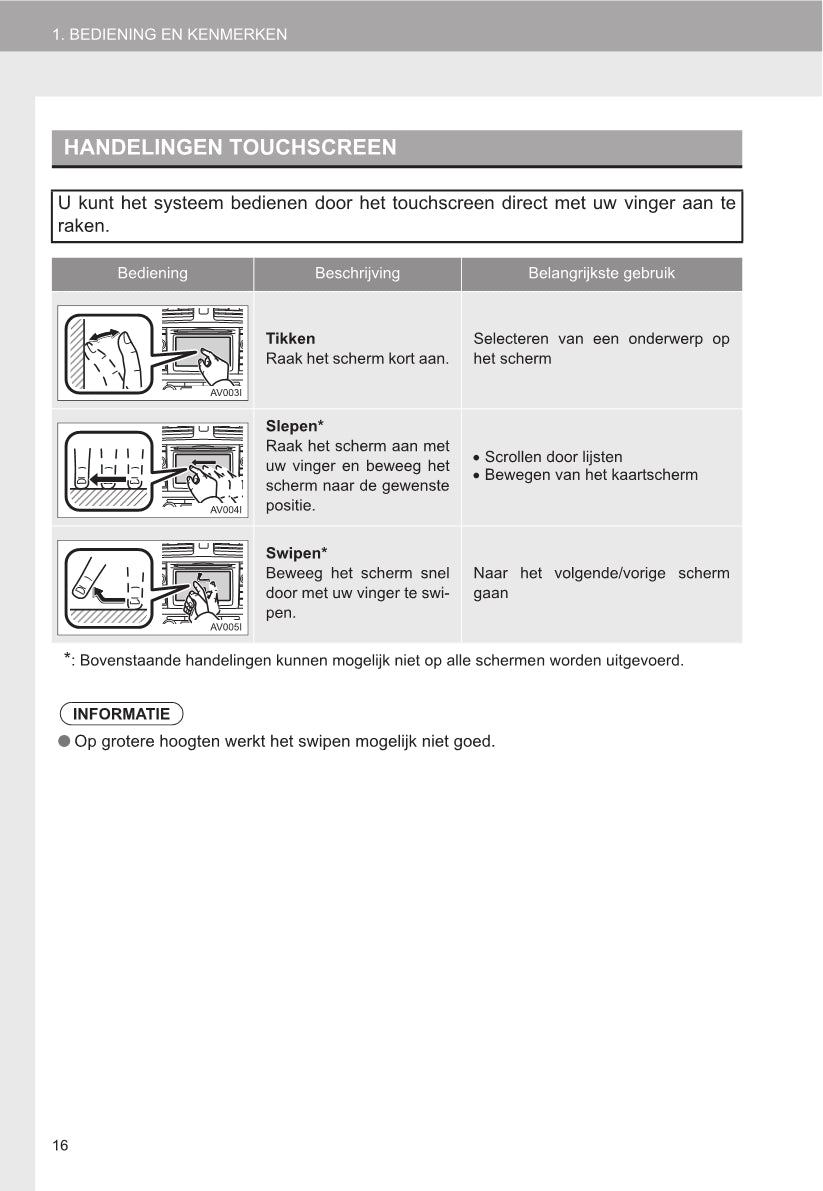 1. BEDIENING EN KENMERKEN

HANDELINGEN TOUCHSCREEN

U kunt het systeem bedienen door het touchscreen direct met uw vinger aan te raken.

| Bediening | Beschrijving | Belangrijkste gebruik |
|---|---|---|
| AV003I | **Tikken** Raak het scherm kort aan. | Selecteren van een onderwerp op het scherm |
| AV004I | **Slepen*** Raak het scherm aan met uw vinger en beweeg het scherm naar de gewenste positie. | • Scrollen door lijsten • Bewegen van het kaartscherm |
| AV005I | **Swipen*** Beweeg het scherm snel door met uw vinger te swipen. | Naar het volgende/vorige scherm gaan |

*: Bovenstaande handelingen kunnen mogelijk niet op alle schermen worden uitgevoerd.

INFORMATIE

● Op grotere hoogten werkt het swipen mogelijk niet goed.

16