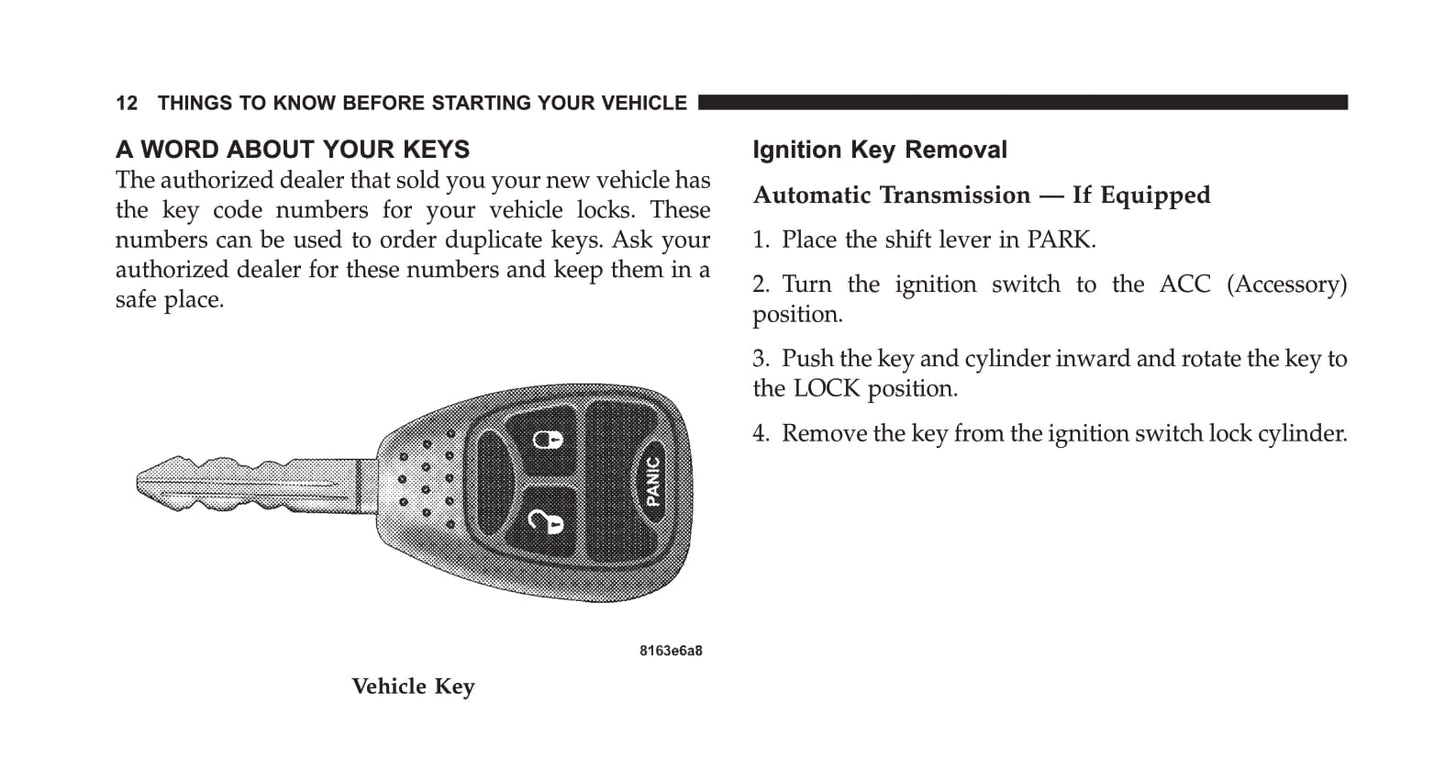 12 THINGS TO KNOW BEFORE STARTING YOUR VEHICLE

A WORD ABOUT YOUR KEYS

The authorized dealer that sold you your new vehicle has the key code numbers for your vehicle locks. These numbers can be used to order duplicate keys. Ask your authorized dealer for these numbers and keep them in a safe place.

PANIC

8163e6a8

Vehicle Key

Ignition Key Removal

Automatic Transmission — If Equipped

1. Place the shift lever in PARK.

2. Turn the ignition switch to the ACC (Accessory) position.

3. Push the key and cylinder inward and rotate the key to the LOCK position.

4. Remove the key from the ignition switch lock cylinder.