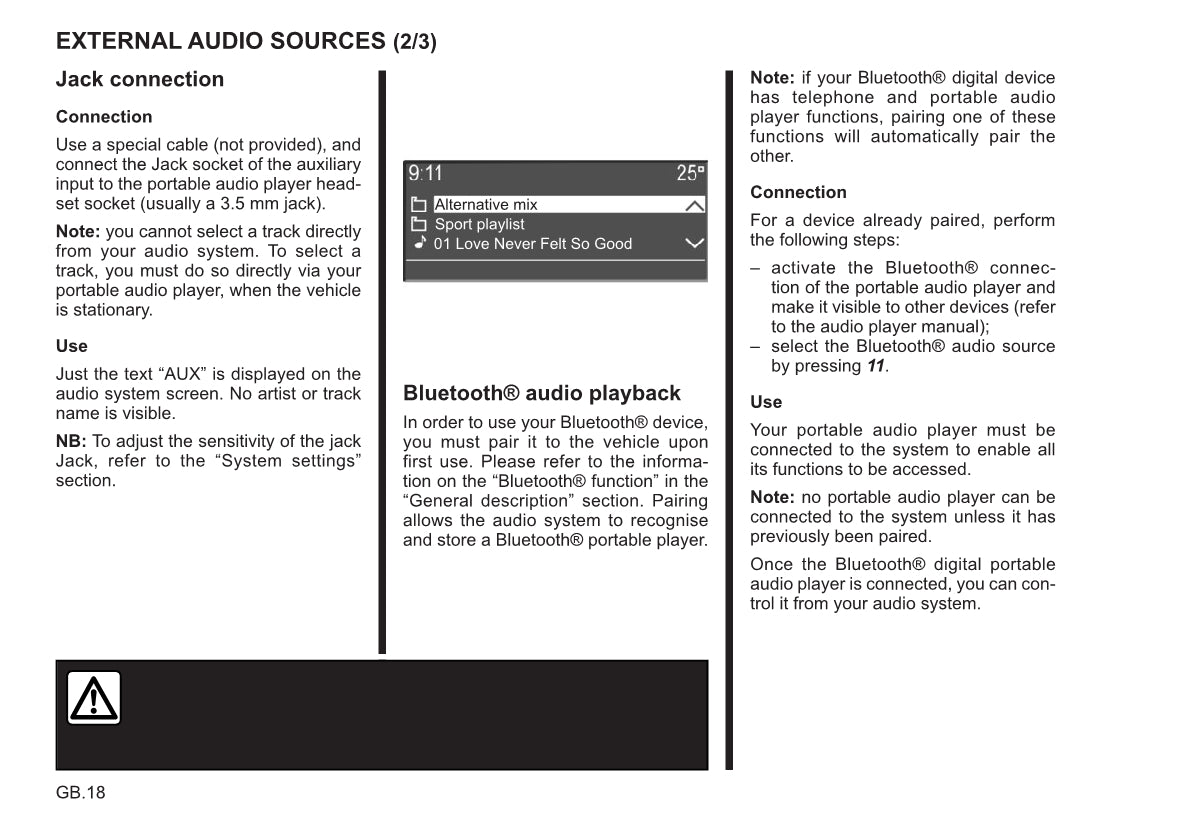 EXTERNAL AUDIO SOURCES (2/3)

Jack connection

Connection

Use a special cable (not provided), and connect the Jack socket of the auxiliary input to the portable audio player headset socket (usually a 3.5 mm jack).

Note: you cannot select a track directly from your audio system. To select a track, you must do so directly via your portable audio player, when the vehicle is stationary.

Use

Just the text “AUX” is displayed on the audio system screen. No artist or track name is visible.

NB: To adjust the sensitivity of the jack Jack, refer to the “System settings” section.

9:11 25°
Alternative mix
Sport playlist
01 Love Never Felt So Good

Bluetooth® audio playback

In order to use your Bluetooth® device, you must pair it to the vehicle upon first use. Please refer to the information on the “Bluetooth® function” in the “General description” section. Pairing allows the audio system to recognise and store a Bluetooth® portable player.

Note: if your Bluetooth® digital device has telephone and portable audio player functions, pairing one of these functions will automatically pair the other.

Connection

For a device already paired, perform the following steps:

– activate the Bluetooth® connection of the portable audio player and make it visible to other devices (refer to the audio player manual);
– select the Bluetooth® audio source by pressing 11.

Use

Your portable audio player must be connected to the system to enable all its functions to be accessed.

Note: no portable audio player can be connected to the system unless it has previously been paired.

Once the Bluetooth® digital portable audio player is connected, you can control it from your audio system.

GB.18