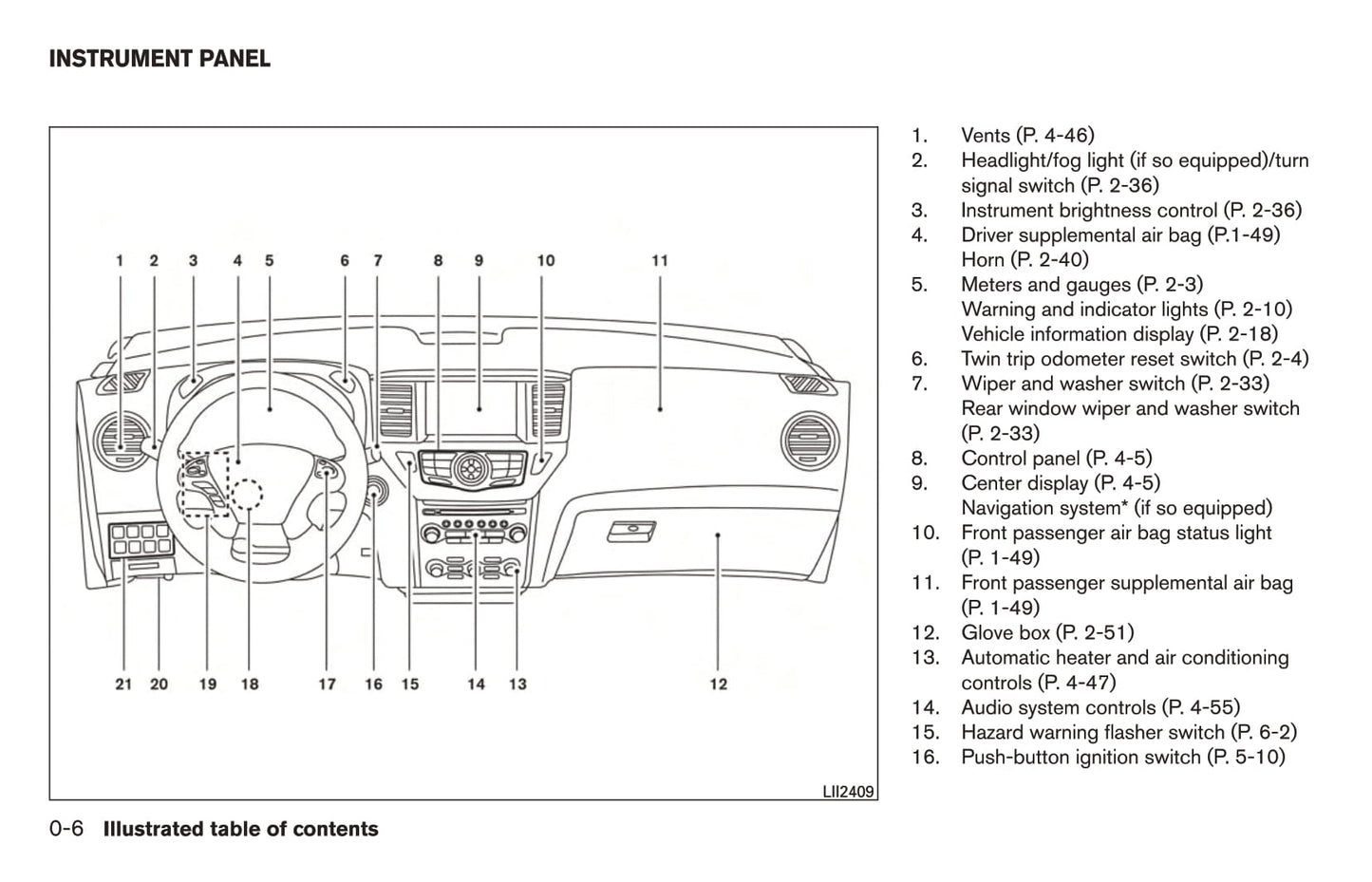 INSTRUMENT PANEL

1 2 3 4 5 6 7 8 9 10 11

21 20 19 18 17 16 15 14 13 12

LII2409

1. Vents (P. 4-46)
2. Headlight/fog light (if so equipped)/turn signal switch (P. 2-36)
3. Instrument brightness control (P. 2-36)
4. Driver supplemental air bag (P.1-49) Horn (P. 2-40)
5. Meters and gauges (P. 2-3) Warning and indicator lights (P. 2-10) Vehicle information display (P. 2-18)
6. Twin trip odometer reset switch (P. 2-4)
7. Wiper and washer switch (P. 2-33) Rear window wiper and washer switch (P. 2-33)
8. Control panel (P. 4-5)
9. Center display (P. 4-5) Navigation system* (if so equipped)
10. Front passenger air bag status light (P. 1-49)
11. Front passenger supplemental air bag (P. 1-49)
12. Glove box (P. 2-51)
13. Automatic heater and air conditioning controls (P. 4-47)
14. Audio system controls (P. 4-55)
15. Hazard warning flasher switch (P. 6-2)
16. Push-button ignition switch (P. 5-10)

0-6 Illustrated table of contents