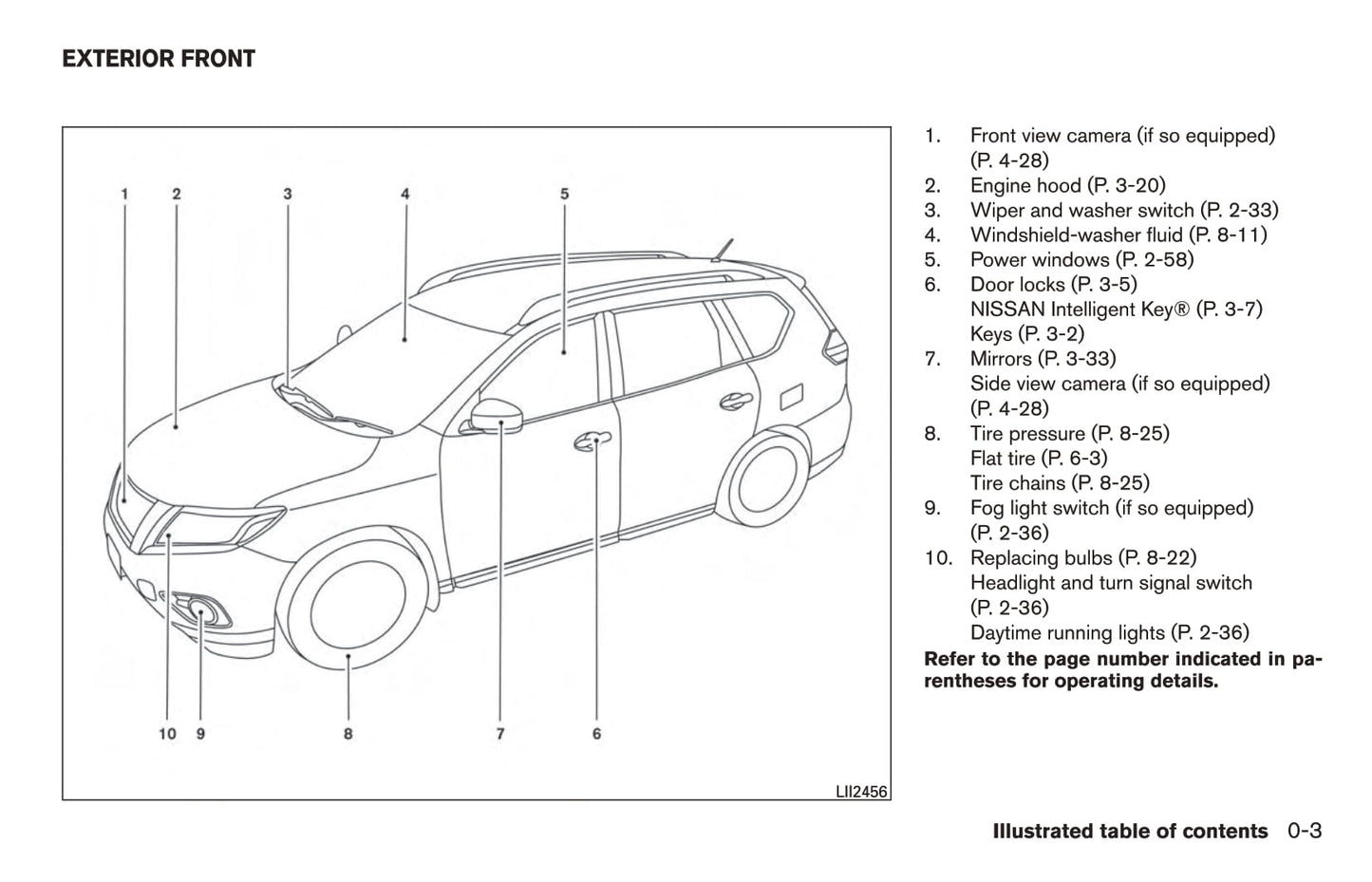 EXTERIOR FRONT

1 2 3 4 5

10 9 8 7 6

LII2456

1. Front view camera (if so equipped) (P. 4-28)
2. Engine hood (P. 3-20)
3. Wiper and washer switch (P. 2-33)
4. Windshield-washer fluid (P. 8-11)
5. Power windows (P. 2-58)
6. Door locks (P. 3-5)
NISSAN Intelligent Key® (P. 3-7)
Keys (P. 3-2)
7. Mirrors (P. 3-33)
Side view camera (if so equipped) (P. 4-28)
8. Tire pressure (P. 8-25)
Flat tire (P. 6-3)
Tire chains (P. 8-25)
9. Fog light switch (if so equipped) (P. 2-36)
10. Replacing bulbs (P. 8-22)
Headlight and turn signal switch (P. 2-36)
Daytime running lights (P. 2-36)

Refer to the page number indicated in parentheses for operating details.

Illustrated table of contents 0-3