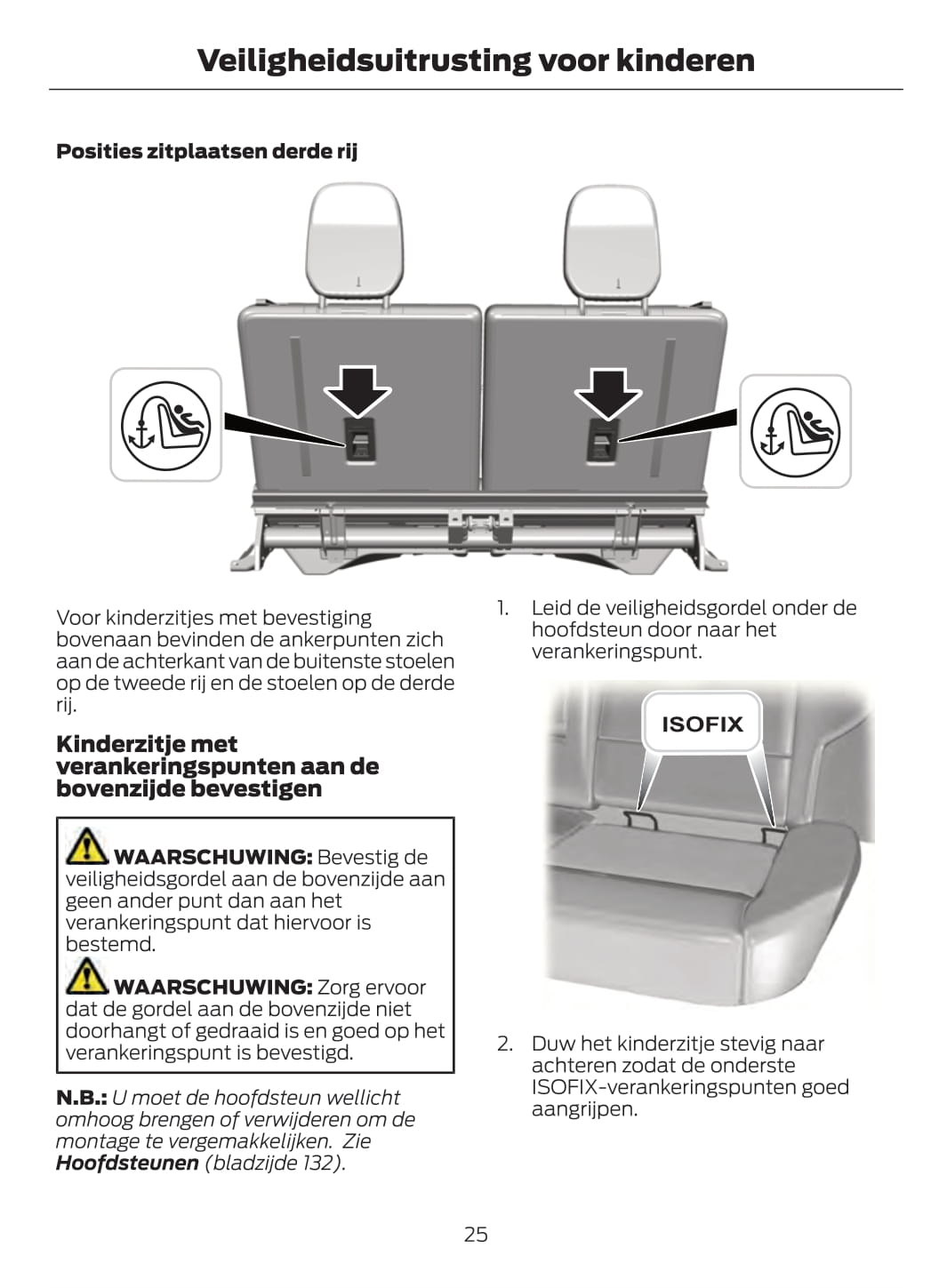 Veiligheidsuitrusting voor kinderen

Posities zitplaatsen derde rij

Voor kinderzitjes met bevestiging bovenaan bevinden de ankerpunten zich aan de achterkant van de buitenste stoelen op de tweede rij en de stoelen op de derde rij.

Kinderzitje met verankeringspunten aan de bovenzijde bevestigen

WAARSCHUWING: Bevestig de veiligheidsgordel aan de bovenzijde aan geen ander punt dan aan het verankeringspunt dat hiervoor is bestemd.

WAARSCHUWING: Zorg ervoor dat de gordel aan de bovenzijde niet doorhangt of gedraaid is en goed op het verankeringspunt is bevestigd.

N.B.: U moet de hoofdsteun wellicht omhoog brengen of verwijderen om de montage te vergemakkelijken. Zie Hoofdsteunen (bladzijde 132).

1. Leid de veiligheidsgordel onder de hoofdsteun door naar het verankeringspunt.

ISOFIX

2. Duw het kinderzitje stevig naar achteren zodat de onderste ISOFIX-verankeringspunten goed aangrijpen.

25