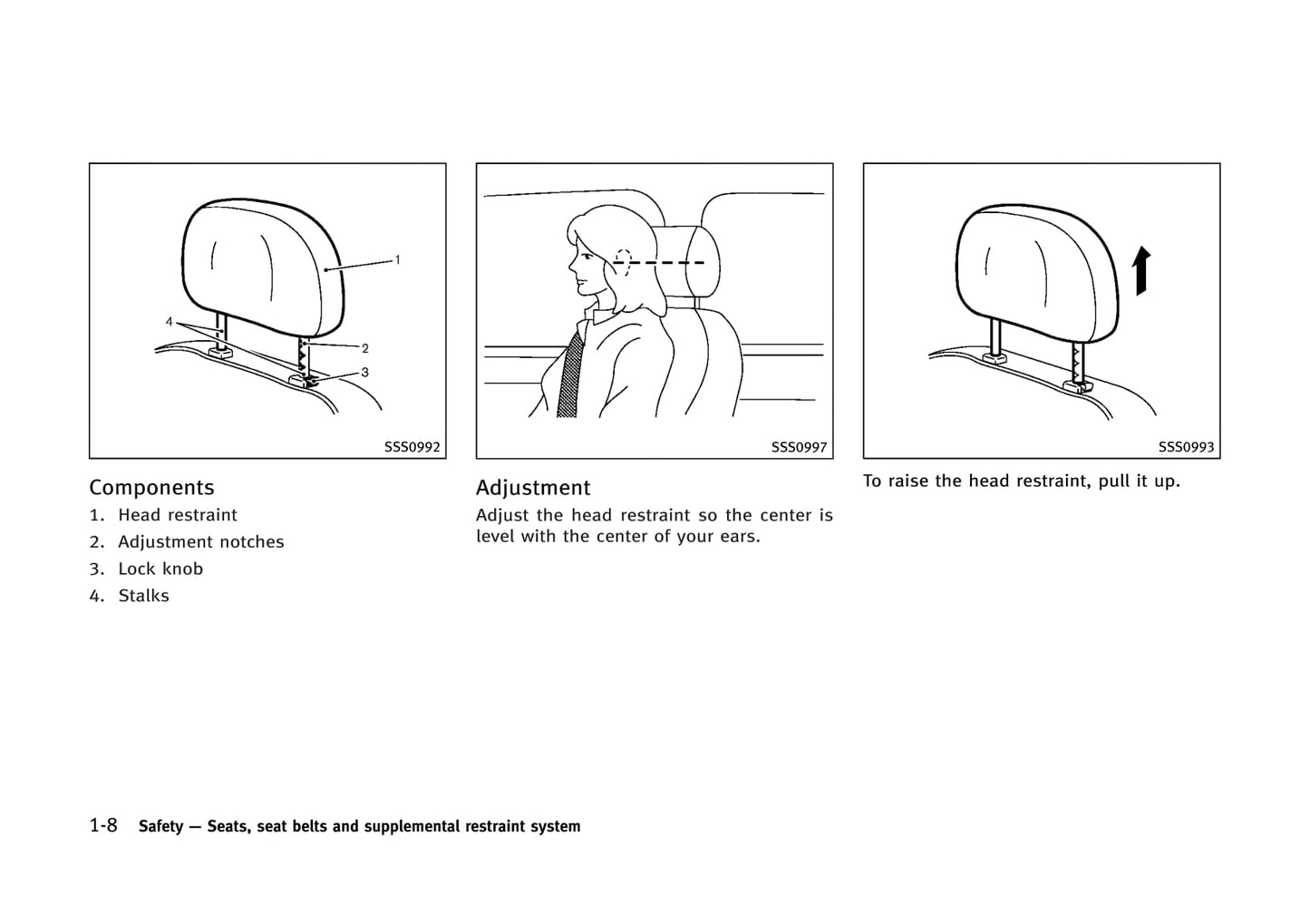 1
4
2
3
SSS0992

Components
1. Head restraint
2. Adjustment notches
3. Lock knob
4. Stalks

SSS0997

Adjustment
Adjust the head restraint so the center is level with the center of your ears.

SSS0993

To raise the head restraint, pull it up.

1-8 Safety — Seats, seat belts and supplemental restraint system