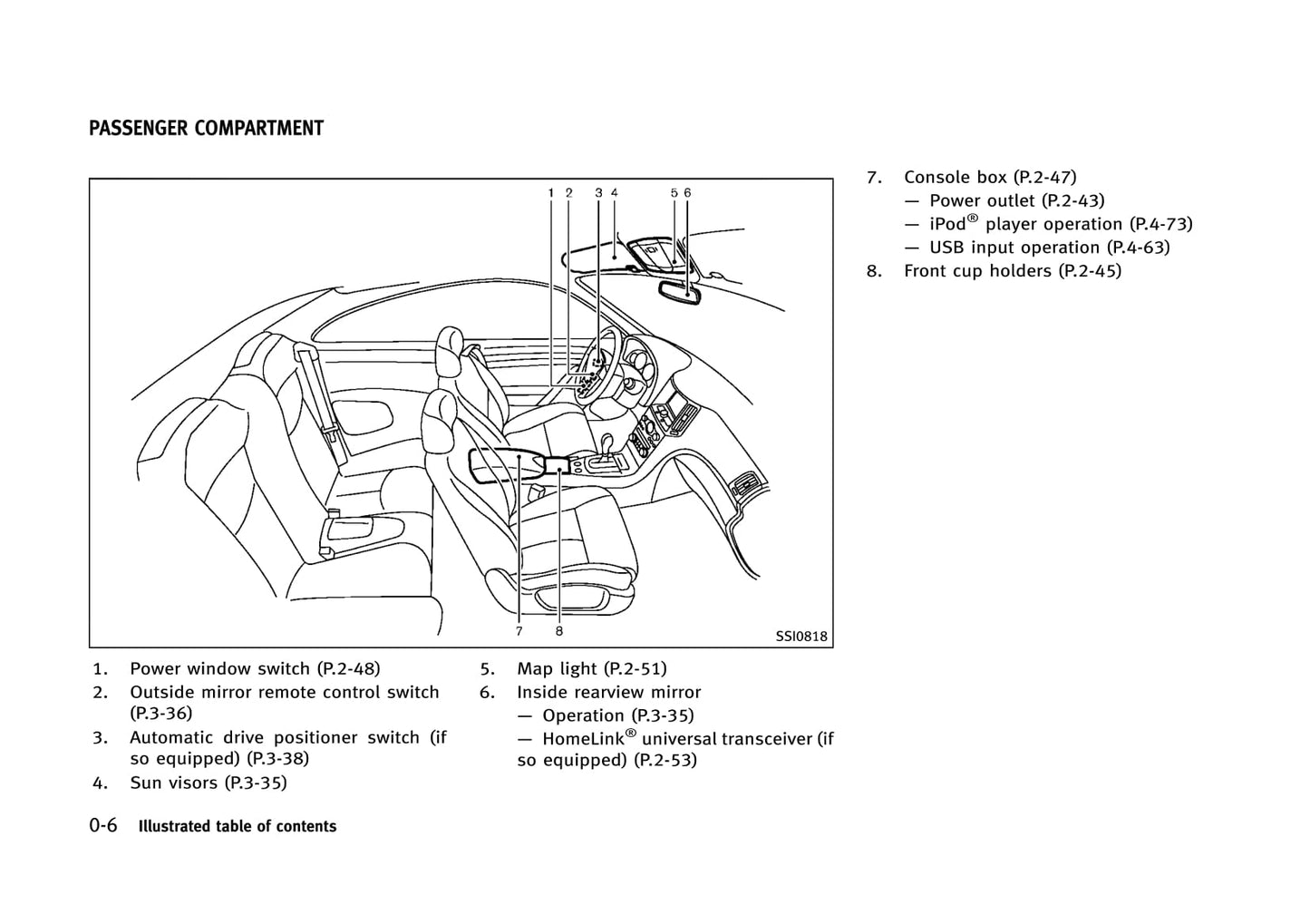 PASSENGER COMPARTMENT

1 2 3 4 5 6

7 8

SSI0818

1. Power window switch (P.2-48)
2. Outside mirror remote control switch (P.3-36)
3. Automatic drive positioner switch (if so equipped) (P.3-38)
4. Sun visors (P.3-35)

5. Map light (P.2-51)
6. Inside rearview mirror
— Operation (P.3-35)
— HomeLink® universal transceiver (if so equipped) (P.2-53)

7. Console box (P.2-47)
— Power outlet (P.2-43)
— iPod® player operation (P.4-73)
— USB input operation (P.4-63)
8. Front cup holders (P.2-45)

0-6 Illustrated table of contents