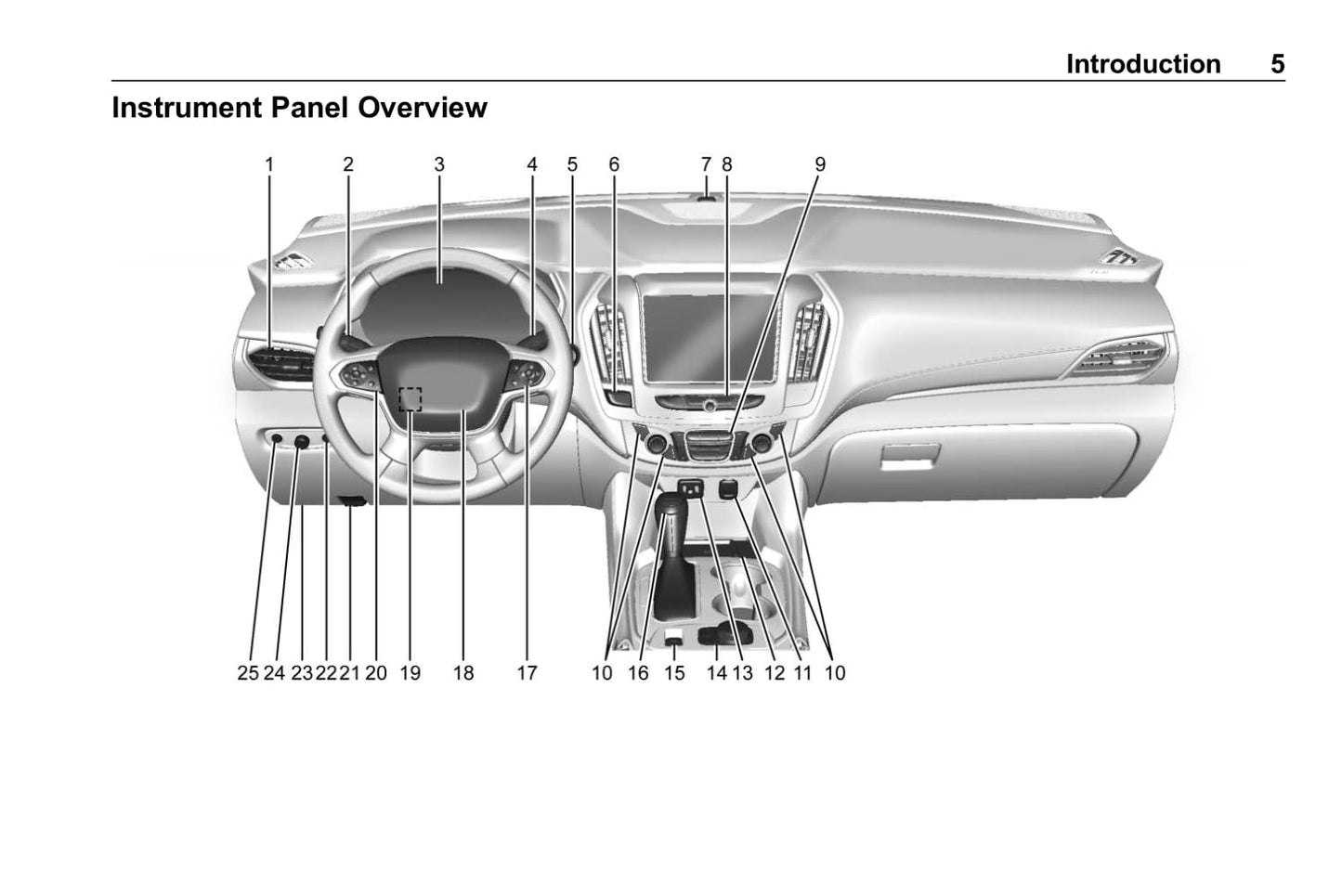 Introduction 5

Instrument Panel Overview

1 2 3 4 5 6 7 8 9

25 24 23 22 21 20 19 18 17 10 16 15 14 13 12 11 10