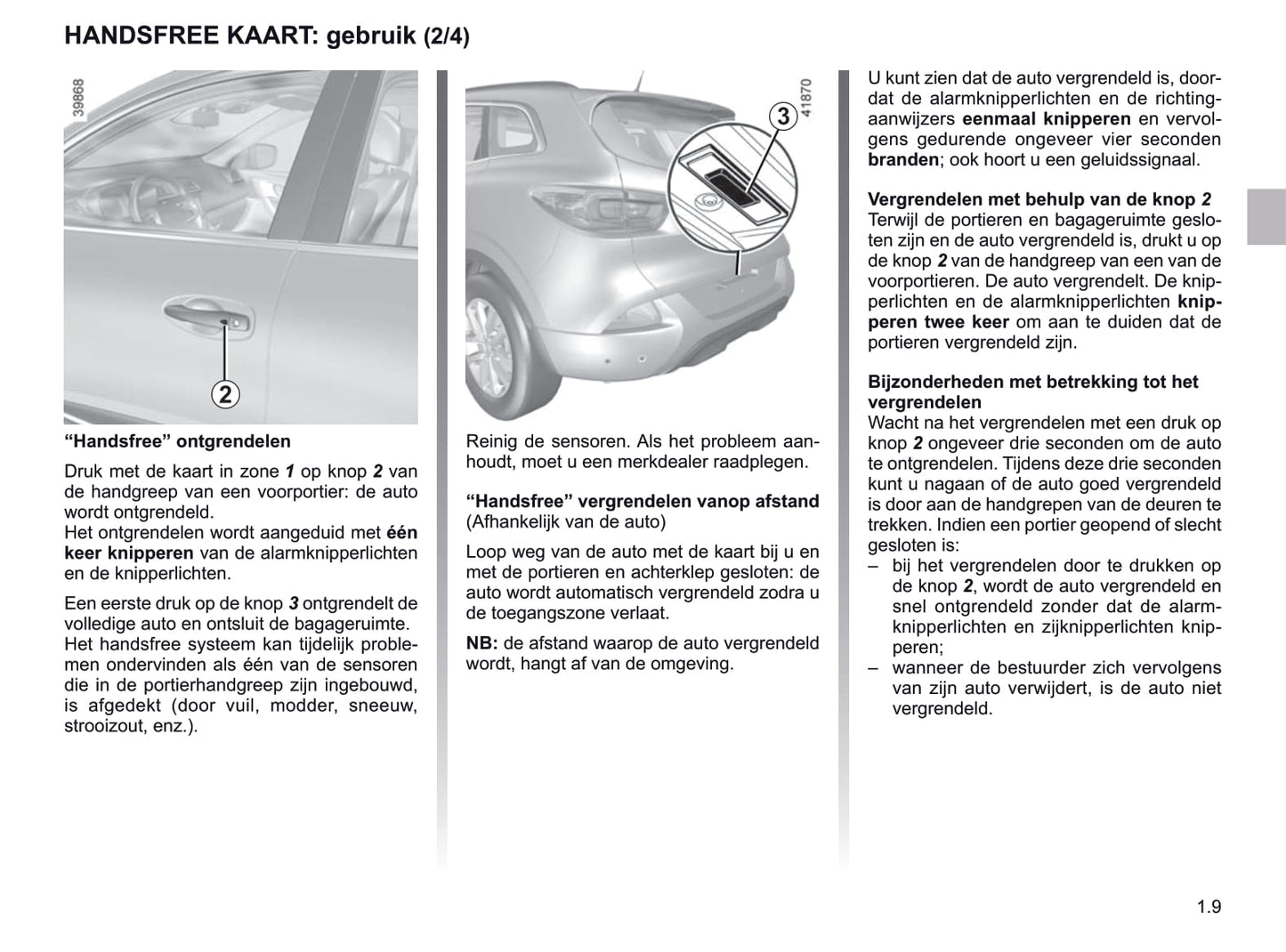 HANDSFREE KAART: gebruik (2/4)

39868

2

“Handsfree” ontgrendelen

Druk met de kaart in zone 1 op knop 2 van de handgreep van een voorportier: de auto wordt ontgrendeld.
Het ontgrendelen wordt aangeduid met één keer knipperen van de alarmknipperlichten en de knipperlichten.

Een eerste druk op de knop 3 ontgrendelt de volledige auto en ontsluit de bagageruimte.
Het handsfree systeem kan tijdelijk problemen ondervinden als één van de sensoren die in de portierhandgreep zijn ingebouwd, is afgedekt (door vuil, modder, sneeuw, strooizout, enz.).

41870

3

Reinig de sensoren. Als het probleem aanhoudt, moet u een merkdealer raadplegen.

“Handsfree” vergrendelen vanop afstand
(Afhankelijk van de auto)

Loop weg van de auto met de kaart bij u en met de portieren en achterklep gesloten: de auto wordt automatisch vergrendeld zodra u de toegangszone verlaat.

NB: de afstand waarop de auto vergrendeld wordt, hangt af van de omgeving.

U kunt zien dat de auto vergrendeld is, doordat de alarmknipperlichten en de richtingaanwijzers eenmaal knipperen en vervolgens gedurende ongeveer vier seconden branden; ook hoort u een geluidssignaal.

Vergrendelen met behulp van de knop 2
Terwijl de portieren en bagageruimte gesloten zijn en de auto vergrendeld is, drukt u op de knop 2 van de handgreep van een van de voorportieren. De auto vergrendelt. De knipperlichten en de alarmknipperlichten knipperen twee keer om aan te duiden dat de portieren vergrendeld zijn.

Bijzonderheden met betrekking tot het vergrendelen
Wacht na het vergrendelen met een druk op knop 2 ongeveer drie seconden om de auto te ontgrendelen. Tijdens deze drie seconden kunt u nagaan of de auto goed vergrendeld is door aan de handgrepen van de deuren te trekken. Indien een portier geopend of slecht gesloten is:
– bij het vergrendelen door te drukken op de knop 2, wordt de auto vergrendeld en snel ontgrendeld zonder dat de alarmknipperlichten en zijknipperlichten knipperen;
– wanneer de bestuurder zich vervolgens van zijn auto verwijdert, is de auto niet vergrendeld.

1.9