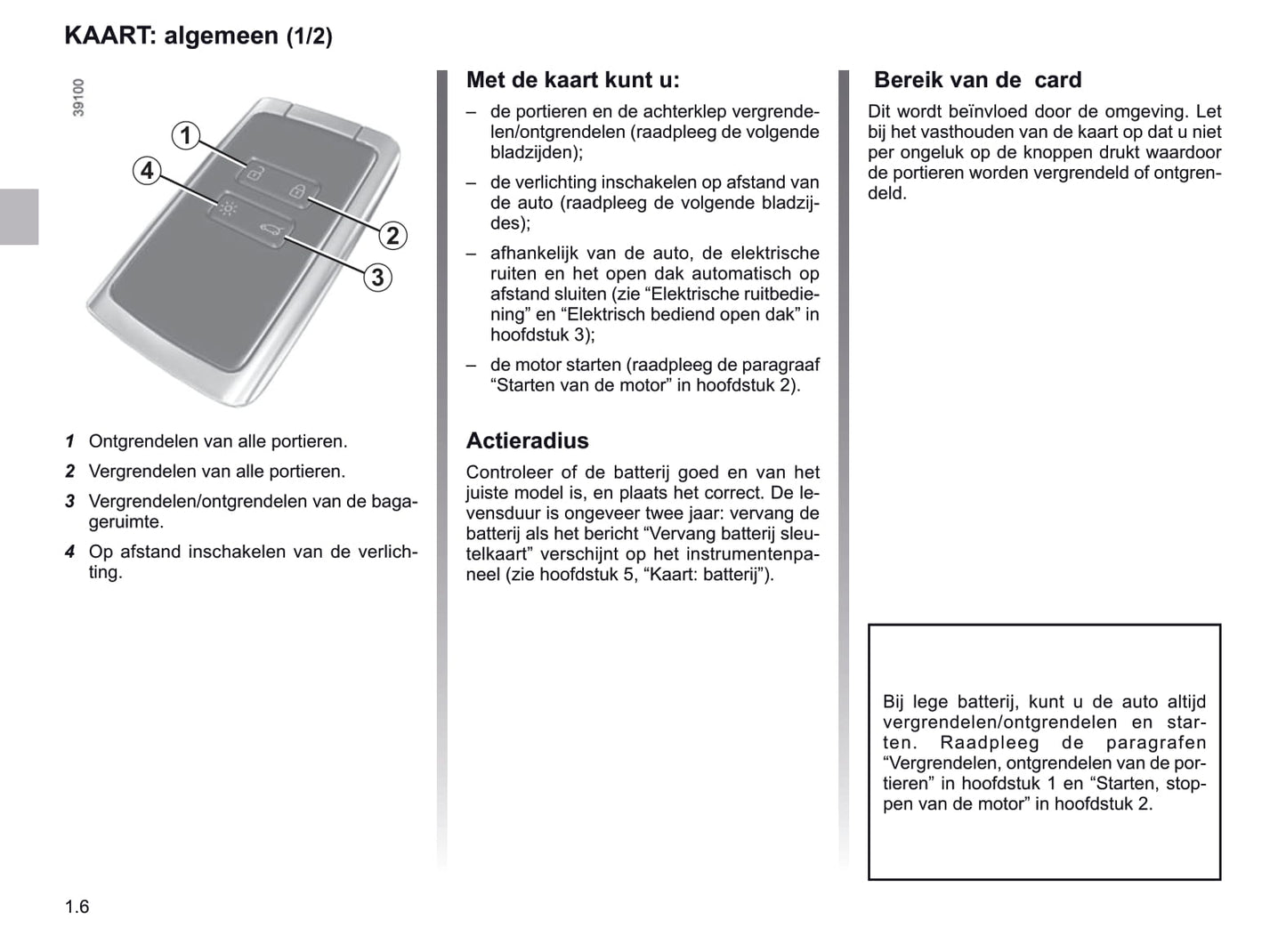 KAART: algemeen (1/2)

39100

1
4
2
3

1 Ontgrendelen van alle portieren.
2 Vergrendelen van alle portieren.
3 Vergrendelen/ontgrendelen van de bagageruimte.
4 Op afstand inschakelen van de verlichting.

Met de kaart kunt u:
– de portieren en de achterklep vergrendelen/ontgrendelen (raadpleeg de volgende bladzijden);
– de verlichting inschakelen op afstand van de auto (raadpleeg de volgende bladzijdes);
– afhankelijk van de auto, de elektrische ruiten en het open dak automatisch op afstand sluiten (zie “Elektrische ruitbediening” en “Elektrisch bediend open dak” in hoofdstuk 3);
– de motor starten (raadpleeg de paragraaf “Starten van de motor” in hoofdstuk 2).

Actieradius
Controleer of de batterij goed en van het juiste model is, en plaats het correct. De levensduur is ongeveer twee jaar: vervang de batterij als het bericht “Vervang batterij sleutelkaart” verschijnt op het instrumentenpaneel (zie hoofdstuk 5, “Kaart: batterij”).

Bereik van de card
Dit wordt beïnvloed door de omgeving. Let bij het vasthouden van de kaart op dat u niet per ongeluk op de knoppen drukt waardoor de portieren worden vergrendeld of ontgrendeld.

Bij lege batterij, kunt u de auto altijd vergrendelen/ontgrendelen en starten. Raadpleeg de paragrafen “Vergrendelen, ontgrendelen van de portieren” in hoofdstuk 1 en “Starten, stoppen van de motor” in hoofdstuk 2.

1.6