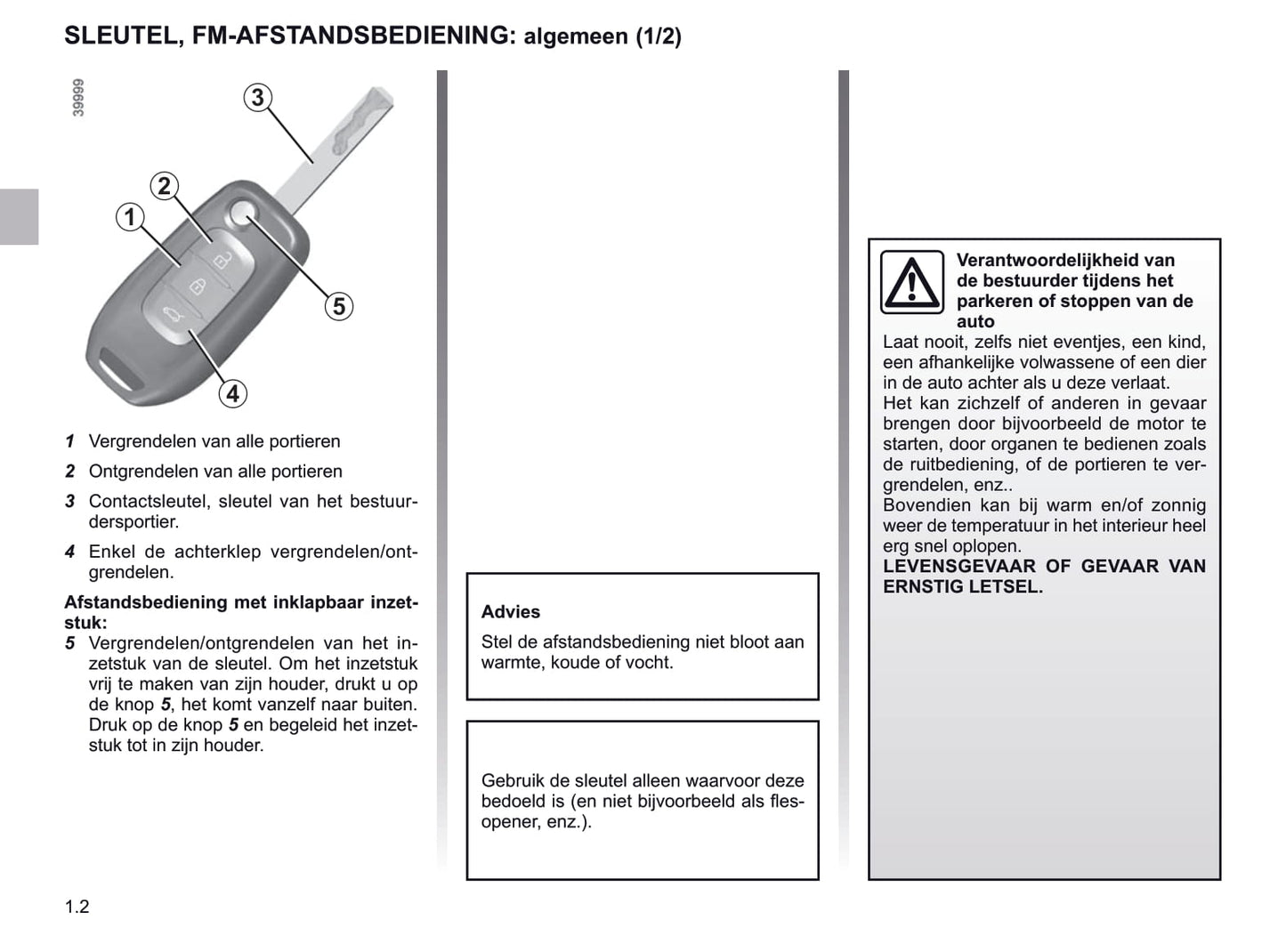 SLEUTEL, FM-AFSTANDSBEDIENING: algemeen (1/2)

39999

3

2

1

5

4

1 Vergrendelen van alle portieren

2 Ontgrendelen van alle portieren

3 Contactsleutel, sleutel van het bestuurdersportier.

4 Enkel de achterklep vergrendelen/ontgrendelen.

Afstandsbediening met inklapbaar inzetstuk:

5 Vergrendelen/ontgrendelen van het inzetstuk van de sleutel. Om het inzetstuk vrij te maken van zijn houder, drukt u op de knop 5, het komt vanzelf naar buiten. Druk op de knop 5 en begeleid het inzetstuk tot in zijn houder.

Advies

Stel de afstandsbediening niet bloot aan warmte, koude of vocht.

Gebruik de sleutel alleen waarvoor deze bedoeld is (en niet bijvoorbeeld als flesopener, enz.).

Verantwoordelijkheid van de bestuurder tijdens het parkeren of stoppen van de auto

Laat nooit, zelfs niet eventjes, een kind, een afhankelijke volwassene of een dier in de auto achter als u deze verlaat.

Het kan zichzelf of anderen in gevaar brengen door bijvoorbeeld de motor te starten, door organen te bedienen zoals de ruitbediening, of de portieren te vergrendelen, enz..

Bovendien kan bij warm en/of zonnig weer de temperatuur in het interieur heel erg snel oplopen.

LEVENSGEVAAR OF GEVAAR VAN ERNSTIG LETSEL.

1.2