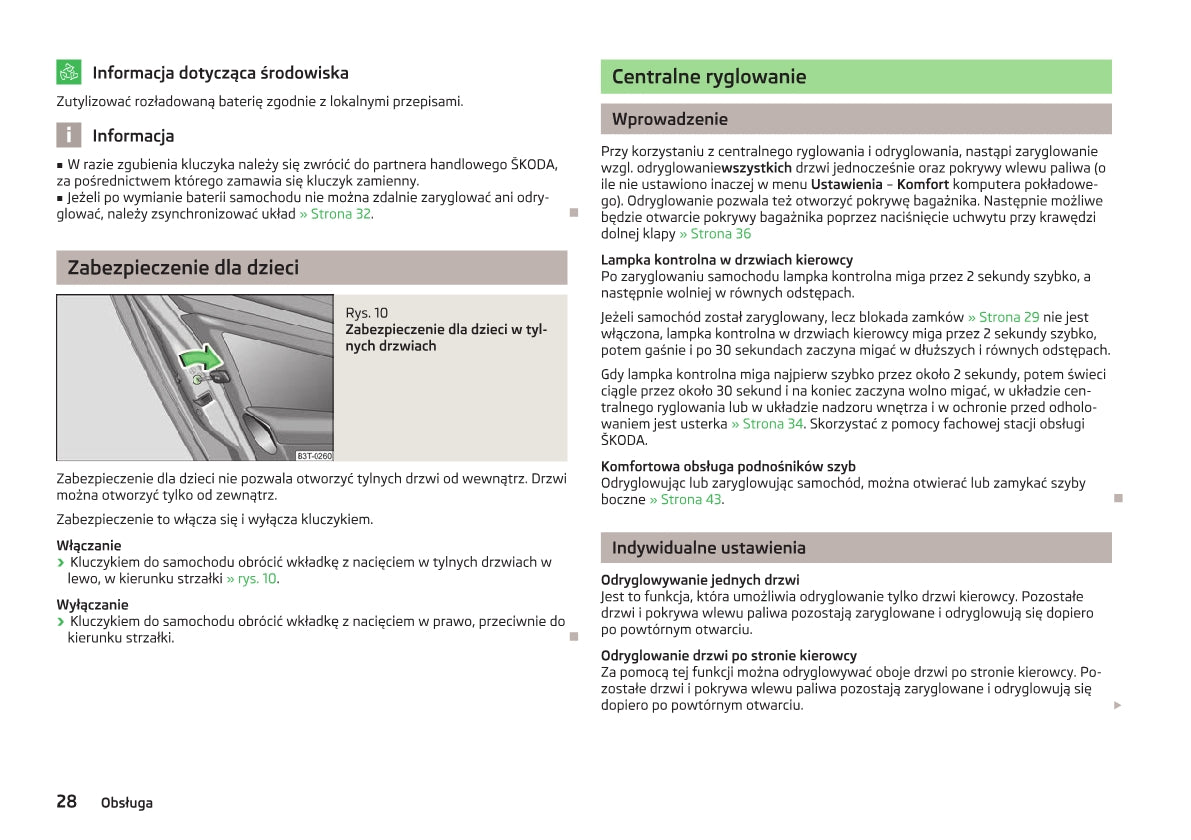 Informacja dotycząca środowiska

Zutylizować rozładowaną baterię zgodnie z lokalnymi przepisami.

Informacja

■ W razie zgubienia kluczyka należy się zwrócić do partnera handlowego ŠKODA, za pośrednictwem którego zamawia się kluczyk zamienny.
■ Jeżeli po wymianie baterii samochodu nie można zdalnie zaryglować ani odryglować, należy zsynchronizować układ » Strona 32.

Zabezpieczenie dla dzieci

B3T-0260

Rys. 10
Zabezpieczenie dla dzieci w tylnych drzwiach

Zabezpieczenie dla dzieci nie pozwala otworzyć tylnych drzwi od wewnątrz. Drzwi można otworzyć tylko od zewnątrz.

Zabezpieczenie to włącza się i wyłącza kluczykiem.

Włączanie
› Kluczykiem do samochodu obrócić wkładkę z nacięciem w tylnych drzwiach w lewo, w kierunku strzałki » rys. 10.

Wyłączanie
› Kluczykiem do samochodu obrócić wkładkę z nacięciem w prawo, przeciwnie do kierunku strzałki.

Centralne ryglowanie

Wprowadzenie

Przy korzystaniu z centralnego ryglowania i odryglowania, nastąpi zaryglowanie wzgl. odryglowaniewszystkich drzwi jednocześnie oraz pokrywy wlewu paliwa (o ile nie ustawiono inaczej w menu Ustawienia – Komfort komputera pokładowego). Odryglowanie pozwala też otworzyć pokrywę bagażnika. Następnie możliwe będzie otwarcie pokrywy bagażnika poprzez naciśnięcie uchwytu przy krawędzi dolnej klapy » Strona 36

Lampka kontrolna w drzwiach kierowcy
Po zaryglowaniu samochodu lampka kontrolna miga przez 2 sekundy szybko, a następnie wolniej w równych odstępach.

Jeżeli samochód został zaryglowany, lecz blokada zamków » Strona 29 nie jest włączona, lampka kontrolna w drzwiach kierowcy miga przez 2 sekundy szybko, potem gaśnie i po 30 sekundach zaczyna migać w dłuższych i równych odstępach.

Gdy lampka kontrolna miga najpierw szybko przez około 2 sekundy, potem świeci ciągle przez około 30 sekund i na koniec zaczyna wolno migać, w układzie centralnego ryglowania lub w układzie nadzoru wnętrza i w ochronie przed odholowaniem jest usterka » Strona 34. Skorzystać z pomocy fachowej stacji obsługi ŠKODA.

Komfortowa obsługa podnośników szyb
Odryglowując lub zaryglowując samochód, można otwierać lub zamykać szyby boczne » Strona 43.

Indywidualne ustawienia

Odryglowywanie jednych drzwi
Jest to funkcja, która umożliwia odryglowanie tylko drzwi kierowcy. Pozostałe drzwi i pokrywa wlewu paliwa pozostają zaryglowane i odryglowują się dopiero po powtórnym otwarciu.

Odryglowanie drzwi po stronie kierowcy
Za pomocą tej funkcji można odryglowywać oboje drzwi po stronie kierowcy. Pozostałe drzwi i pokrywa wlewu paliwa pozostają zaryglowane i odryglowują się dopiero po powtórnym otwarciu.

28 Obsługa