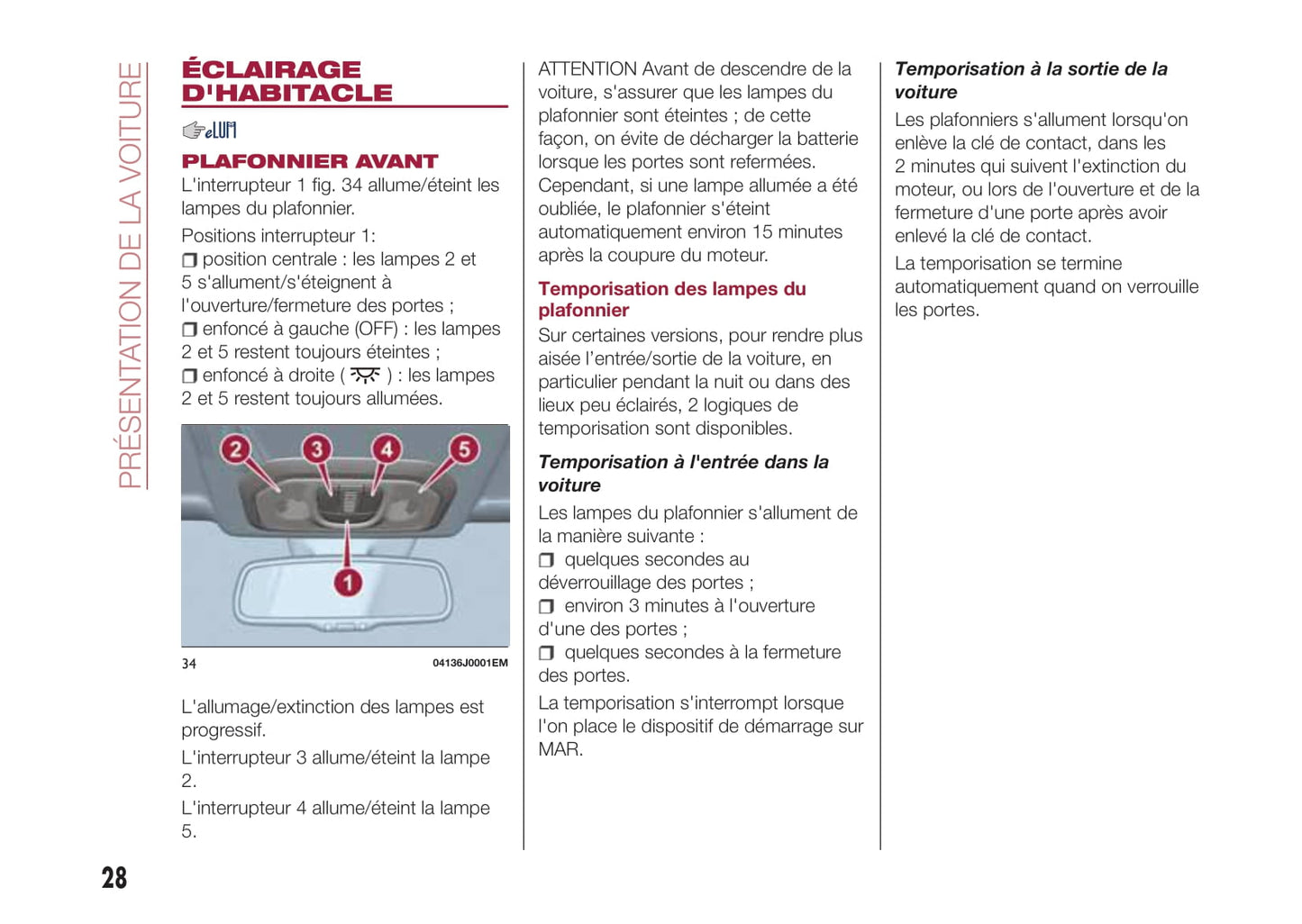 PRÉSENTATION DE LA VOITURE

ÉCLAIRAGE D'HABITACLE

eLUM

PLAFONNIER AVANT

L'interrupteur 1 fig. 34 allume/éteint les lampes du plafonnier.

Positions interrupteur 1:
❒ position centrale : les lampes 2 et 5 s'allument/s'éteignent à l'ouverture/fermeture des portes ;
❒ enfoncé à gauche (OFF) : les lampes 2 et 5 restent toujours éteintes ;
❒ enfoncé à droite ( ) : les lampes 2 et 5 restent toujours allumées.

2 3 4 5
1

34 04136J0001EM

L'allumage/extinction des lampes est progressif.

L'interrupteur 3 allume/éteint la lampe 2.

L'interrupteur 4 allume/éteint la lampe 5.

ATTENTION Avant de descendre de la voiture, s'assurer que les lampes du plafonnier sont éteintes ; de cette façon, on évite de décharger la batterie lorsque les portes sont refermées. Cependant, si une lampe allumée a été oubliée, le plafonnier s'éteint automatiquement environ 15 minutes après la coupure du moteur.

Temporisation des lampes du plafonnier

Sur certaines versions, pour rendre plus aisée l'entrée/sortie de la voiture, en particulier pendant la nuit ou dans des lieux peu éclairés, 2 logiques de temporisation sont disponibles.

Temporisation à l'entrée dans la voiture

Les lampes du plafonnier s'allument de la manière suivante :
❒ quelques secondes au déverrouillage des portes ;
❒ environ 3 minutes à l'ouverture d'une des portes ;
❒ quelques secondes à la fermeture des portes.

La temporisation s'interrompt lorsque l'on place le dispositif de démarrage sur MAR.

Temporisation à la sortie de la voiture

Les plafonniers s'allument lorsqu'on enlève la clé de contact, dans les 2 minutes qui suivent l'extinction du moteur, ou lors de l'ouverture et de la fermeture d'une porte après avoir enlevé la clé de contact.

La temporisation se termine automatiquement quand on verrouille les portes.

28