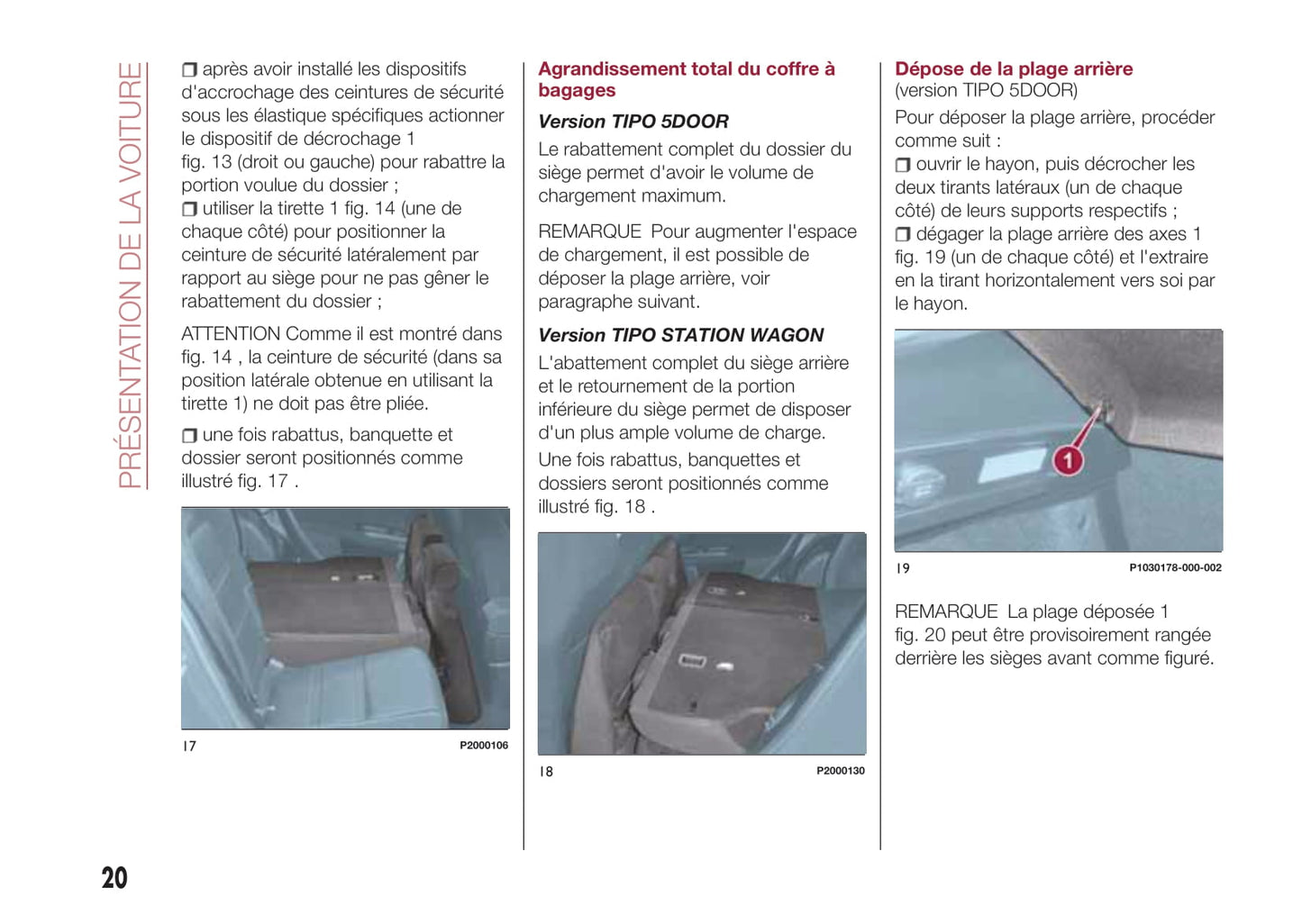 PRÉSENTATION DE LA VOITURE

❒ après avoir installé les dispositifs d'accrochage des ceintures de sécurité sous les élastique spécifiques actionner le dispositif de décrochage 1 fig. 13 (droit ou gauche) pour rabattre la portion voulue du dossier ;
❒ utiliser la tirette 1 fig. 14 (une de chaque côté) pour positionner la ceinture de sécurité latéralement par rapport au siège pour ne pas gêner le rabattement du dossier ;

ATTENTION Comme il est montré dans fig. 14 , la ceinture de sécurité (dans sa position latérale obtenue en utilisant la tirette 1) ne doit pas être pliée.

❒ une fois rabattus, banquette et dossier seront positionnés comme illustré fig. 17 .

17 P2000106

Agrandissement total du coffre à bagages

Version TIPO 5DOOR

Le rabattement complet du dossier du siège permet d'avoir le volume de chargement maximum.

REMARQUE Pour augmenter l'espace de chargement, il est possible de déposer la plage arrière, voir paragraphe suivant.

Version TIPO STATION WAGON

L'abattement complet du siège arrière et le retournement de la portion inférieure du siège permet de disposer d'un plus ample volume de charge.
Une fois rabattus, banquettes et dossiers seront positionnés comme illustré fig. 18 .

18 P2000130

Dépose de la plage arrière
(version TIPO 5DOOR)
Pour déposer la plage arrière, procéder comme suit :
❒ ouvrir le hayon, puis décrocher les deux tirants latéraux (un de chaque côté) de leurs supports respectifs ;
❒ dégager la plage arrière des axes 1 fig. 19 (un de chaque côté) et l'extraire en la tirant horizontalement vers soi par le hayon.

1

19 P1030178-000-002

REMARQUE La plage déposée 1 fig. 20 peut être provisoirement rangée derrière les sièges avant comme figuré.

20