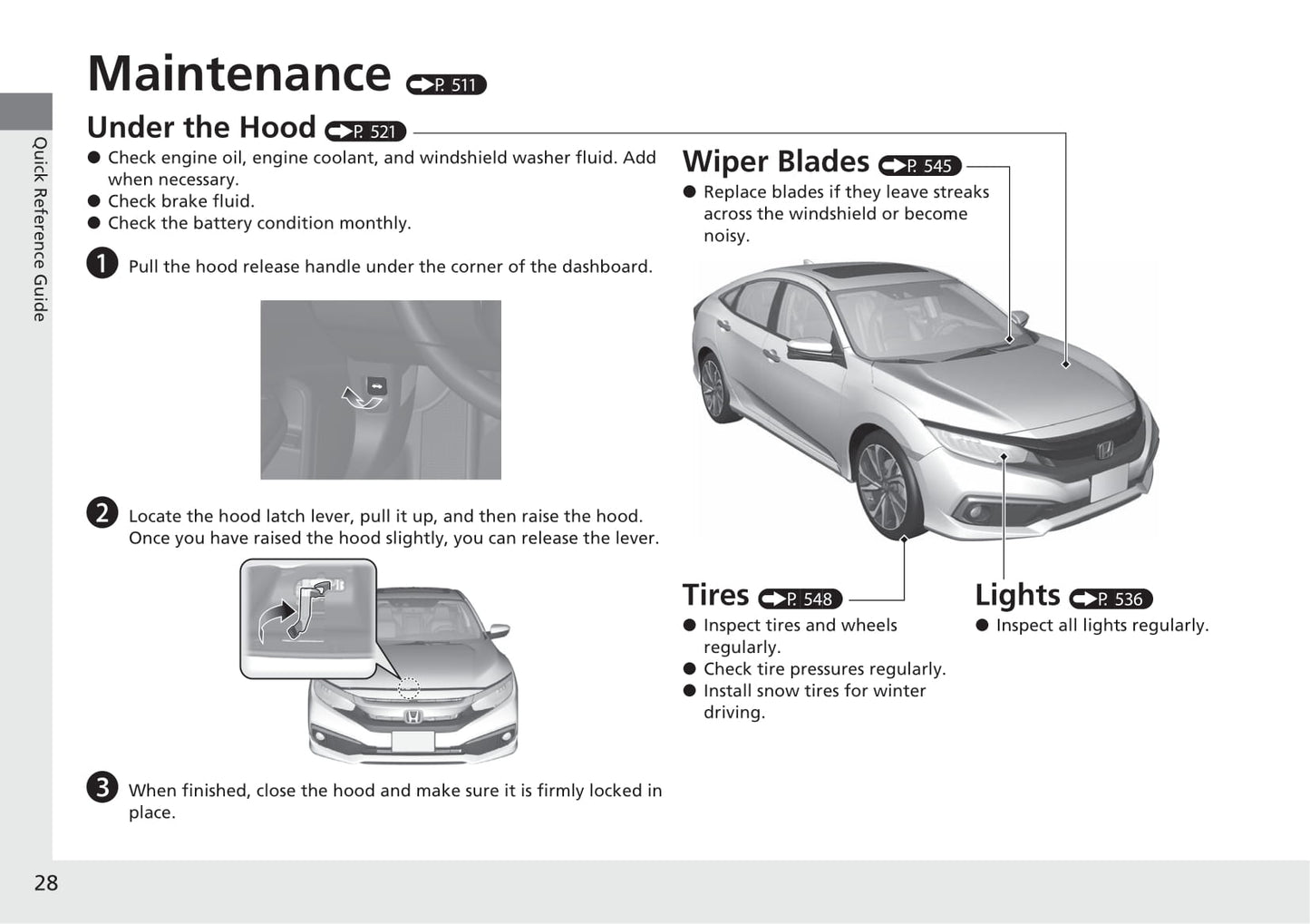 Quick Reference Guide

Maintenance P. 511

Under the Hood P. 521

● Check engine oil, engine coolant, and windshield washer fluid. Add when necessary.
● Check brake fluid.
● Check the battery condition monthly.

1 Pull the hood release handle under the corner of the dashboard.

2 Locate the hood latch lever, pull it up, and then raise the hood. Once you have raised the hood slightly, you can release the lever.

3 When finished, close the hood and make sure it is firmly locked in place.

Wiper Blades P. 545

● Replace blades if they leave streaks across the windshield or become noisy.

Tires P. 548

● Inspect tires and wheels regularly.
● Check tire pressures regularly.
● Install snow tires for winter driving.

Lights P. 536

● Inspect all lights regularly.

28