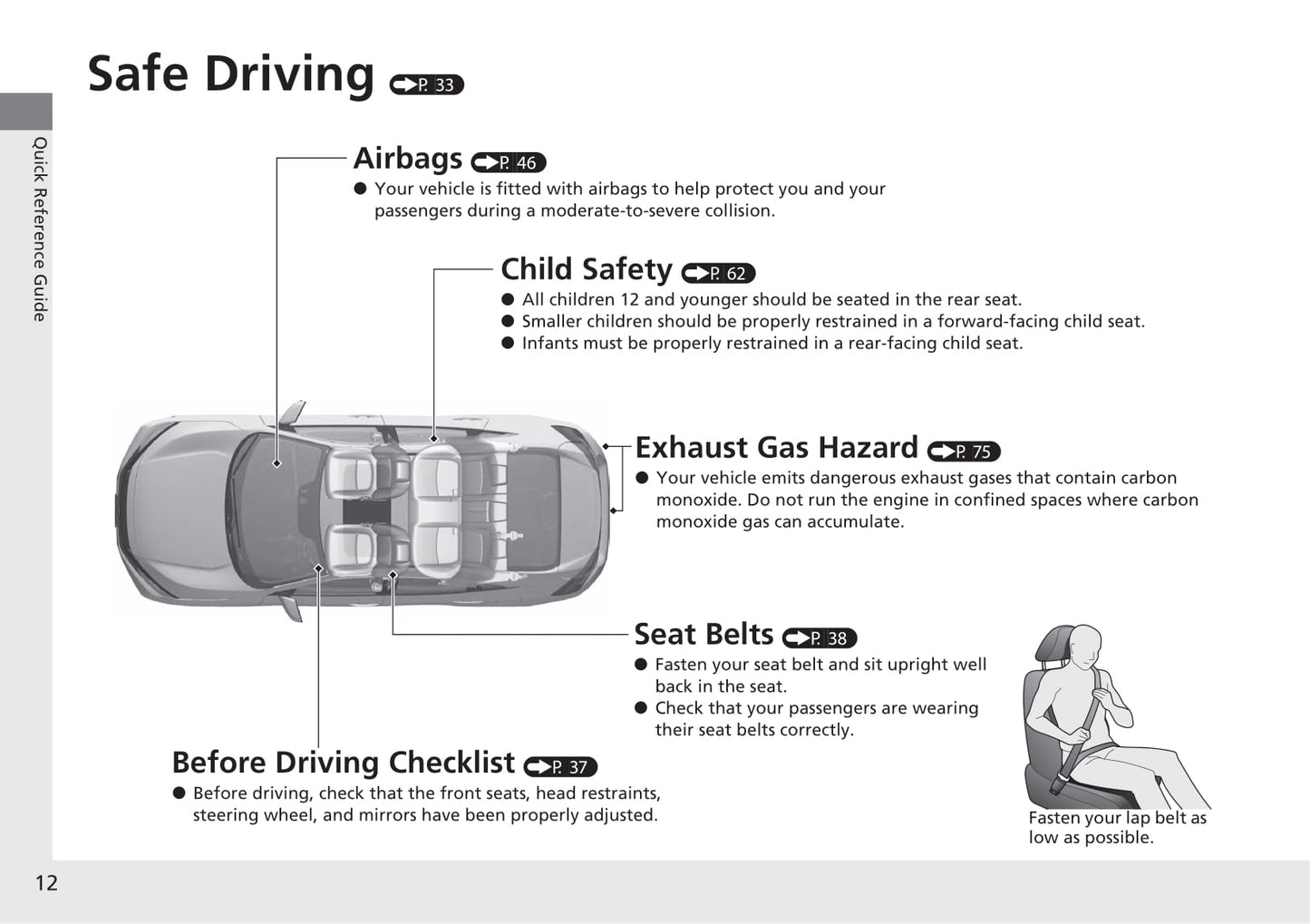 Safe Driving P. 33

Quick Reference Guide

Airbags P. 46
● Your vehicle is fitted with airbags to help protect you and your passengers during a moderate-to-severe collision.

Child Safety P. 62
● All children 12 and younger should be seated in the rear seat.
● Smaller children should be properly restrained in a forward-facing child seat.
● Infants must be properly restrained in a rear-facing child seat.

Exhaust Gas Hazard P. 75
● Your vehicle emits dangerous exhaust gases that contain carbon monoxide. Do not run the engine in confined spaces where carbon monoxide gas can accumulate.

Seat Belts P. 38
● Fasten your seat belt and sit upright well back in the seat.
● Check that your passengers are wearing their seat belts correctly.

Fasten your lap belt as low as possible.

Before Driving Checklist P. 37
● Before driving, check that the front seats, head restraints, steering wheel, and mirrors have been properly adjusted.

12