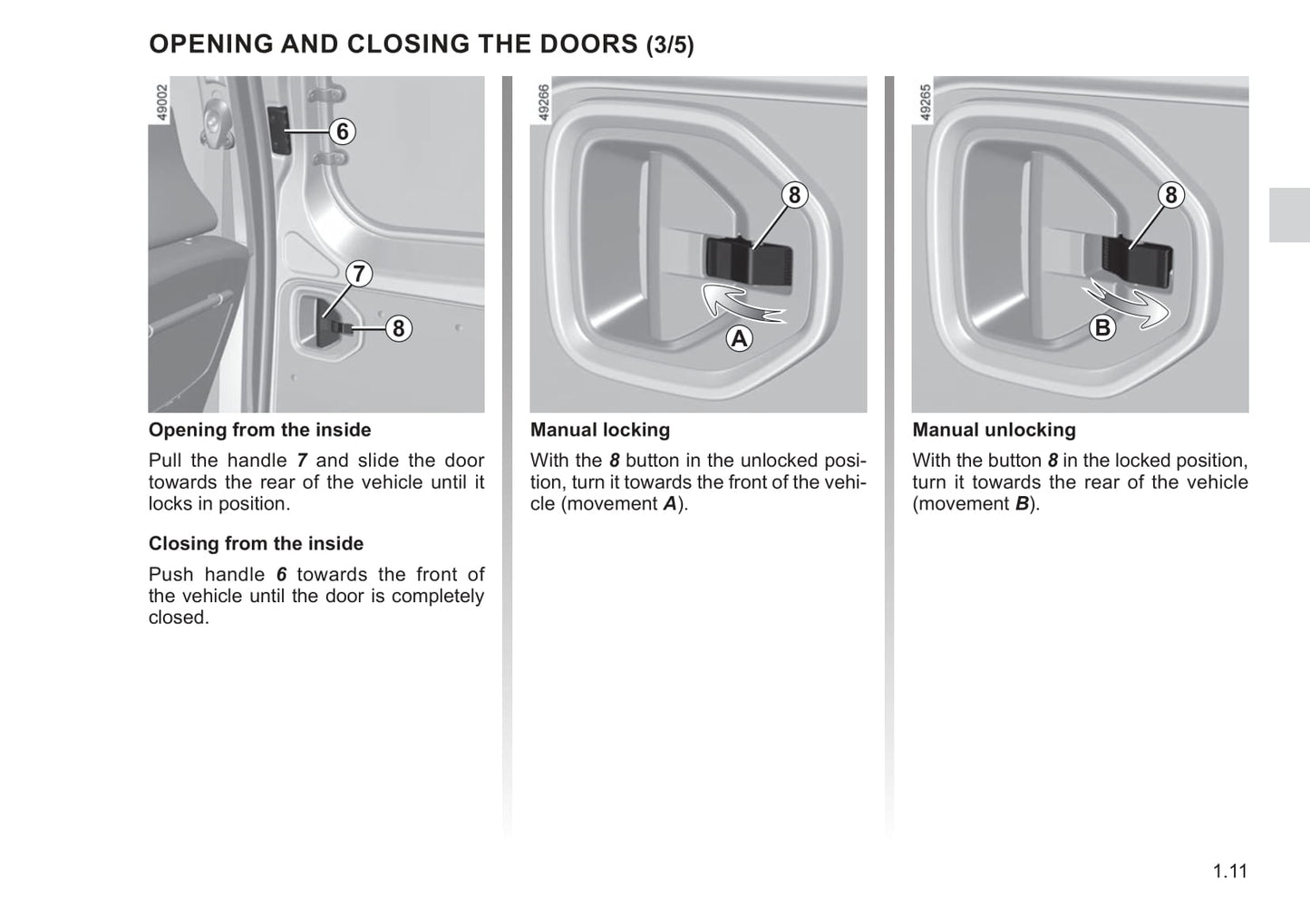 OPENING AND CLOSING THE DOORS (3/5)

49002

6

7

8

Opening from the inside

Pull the handle 7 and slide the door towards the rear of the vehicle until it locks in position.

Closing from the inside

Push handle 6 towards the front of the vehicle until the door is completely closed.

49266

8

A

Manual locking

With the 8 button in the unlocked position, turn it towards the front of the vehicle (movement A).

49265

8

B

Manual unlocking

With the button 8 in the locked position, turn it towards the rear of the vehicle (movement B).

1.11