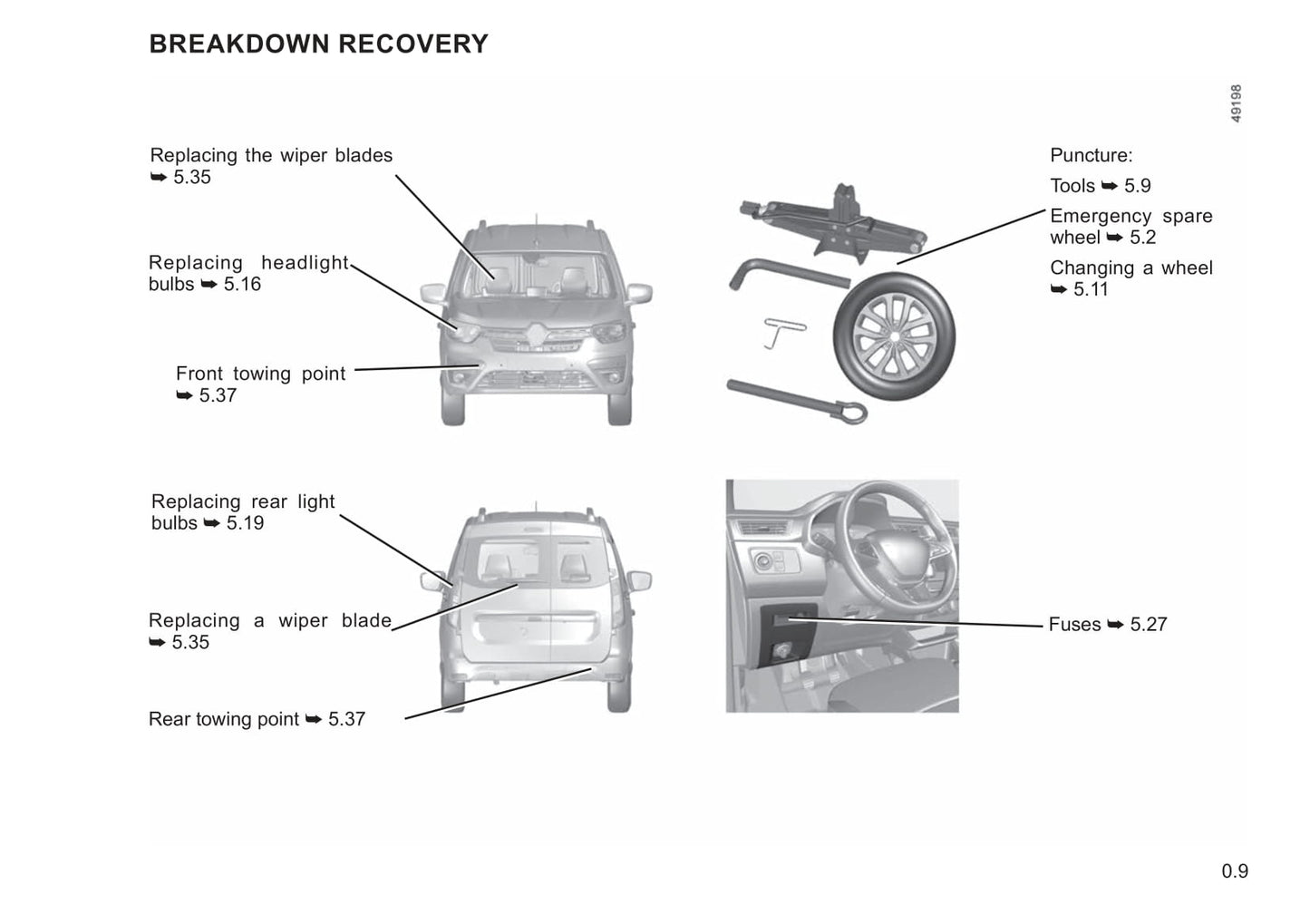 BREAKDOWN RECOVERY

49198

Replacing the wiper blades ➥ 5.35

Replacing headlight bulbs ➥ 5.16

Front towing point ➥ 5.37

Puncture:

Tools ➥ 5.9

Emergency spare wheel ➥ 5.2

Changing a wheel ➥ 5.11

Replacing rear light bulbs ➥ 5.19

Replacing a wiper blade ➥ 5.35

Rear towing point ➥ 5.37

Fuses ➥ 5.27

0.9