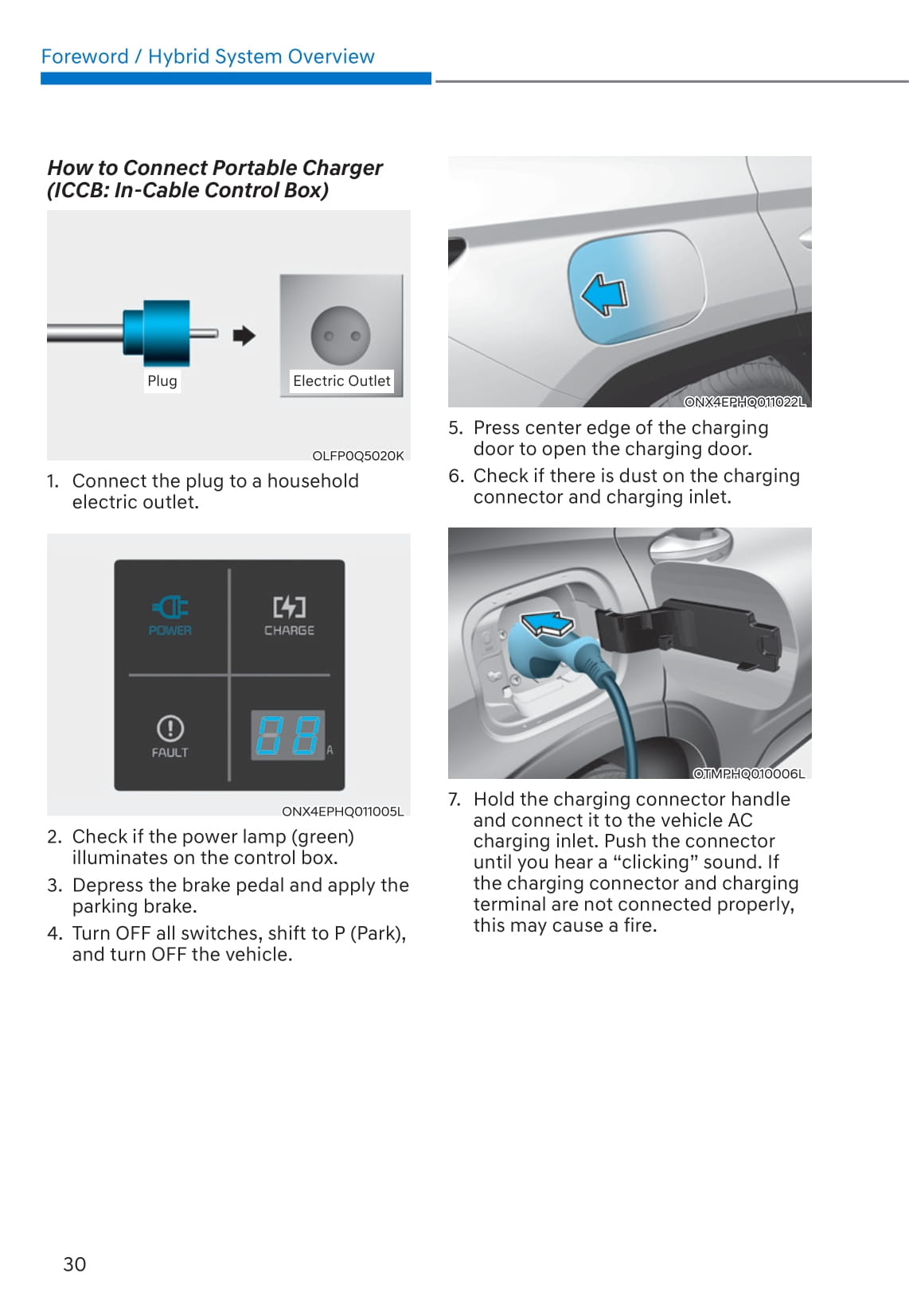 Foreword / Hybrid System Overview

How to Connect Portable Charger (ICCB: In-Cable Control Box)

Plug

Electric Outlet

OLFP0Q5020K

1. Connect the plug to a household electric outlet.

POWER

CHARGE

FAULT

88

A

ONX4EPHQ011005L

2. Check if the power lamp (green) illuminates on the control box.

3. Depress the brake pedal and apply the parking brake.

4. Turn OFF all switches, shift to P (Park), and turn OFF the vehicle.

ONX4EPHQ011022L

5. Press center edge of the charging door to open the charging door.

6. Check if there is dust on the charging connector and charging inlet.

OTMPHQ010006L

7. Hold the charging connector handle and connect it to the vehicle AC charging inlet. Push the connector until you hear a “clicking” sound. If the charging connector and charging terminal are not connected properly, this may cause a fire.

30