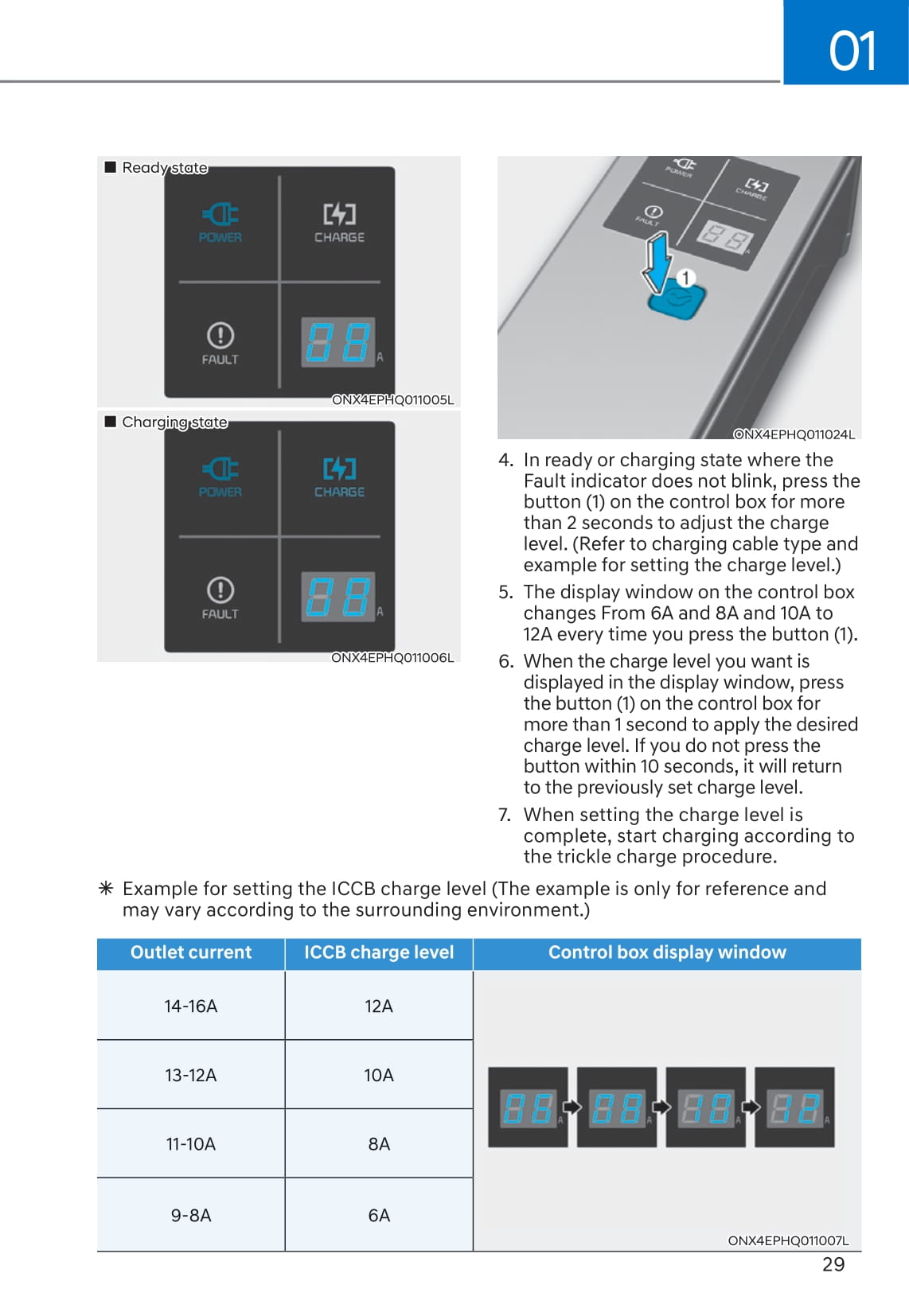 01

■ Ready state

POWER

CHARGE

FAULT

A

ONX4EPHQ011005L

■ Charging state

POWER

CHARGE

FAULT

A

ONX4EPHQ011006L

POWER

CHARGE

FAULT

A

1

ONX4EPHQ011024L

4. In ready or charging state where the Fault indicator does not blink, press the button (1) on the control box for more than 2 seconds to adjust the charge level. (Refer to charging cable type and example for setting the charge level.)

5. The display window on the control box changes From 6A and 8A and 10A to 12A every time you press the button (1).

6. When the charge level you want is displayed in the display window, press the button (1) on the control box for more than 1 second to apply the desired charge level. If you do not press the button within 10 seconds, it will return to the previously set charge level.

7. When setting the charge level is complete, start charging according to the trickle charge procedure.

✳ Example for setting the ICCB charge level (The example is only for reference and may vary according to the surrounding environment.)

| Outlet current | ICCB charge level | Control box display window |
|---|---|---|
| 14-16A | 12A | A A A A ONX4EPHQ011007L |
| 13-12A | 10A | |
| 11-10A | 8A | |
| 9-8A | 6A | |

29