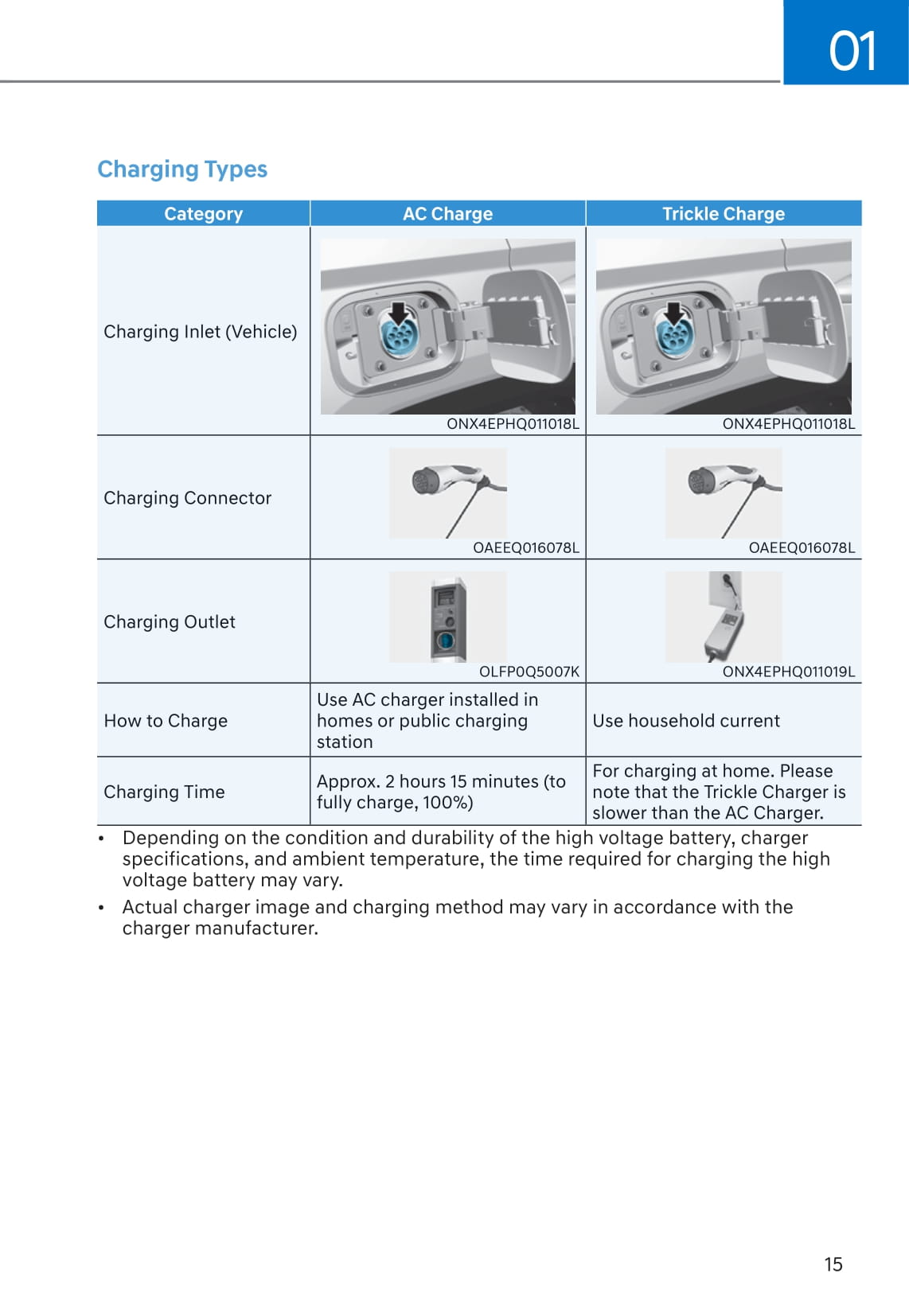 01

Charging Types

| Category | AC Charge | Trickle Charge |
|---|---|---|
| Charging Inlet (Vehicle) | ONX4EPHQ011018L | ONX4EPHQ011018L |
| Charging Connector | OAEEQ016078L | OAEEQ016078L |
| Charging Outlet | OLFP0Q5007K | ONX4EPHQ011019L |
| How to Charge | Use AC charger installed in homes or public charging station | Use household current |
| Charging Time | Approx. 2 hours 15 minutes (to fully charge, 100%) | For charging at home. Please note that the Trickle Charger is slower than the AC Charger. |

• Depending on the condition and durability of the high voltage battery, charger specifications, and ambient temperature, the time required for charging the high voltage battery may vary.

• Actual charger image and charging method may vary in accordance with the charger manufacturer.

15