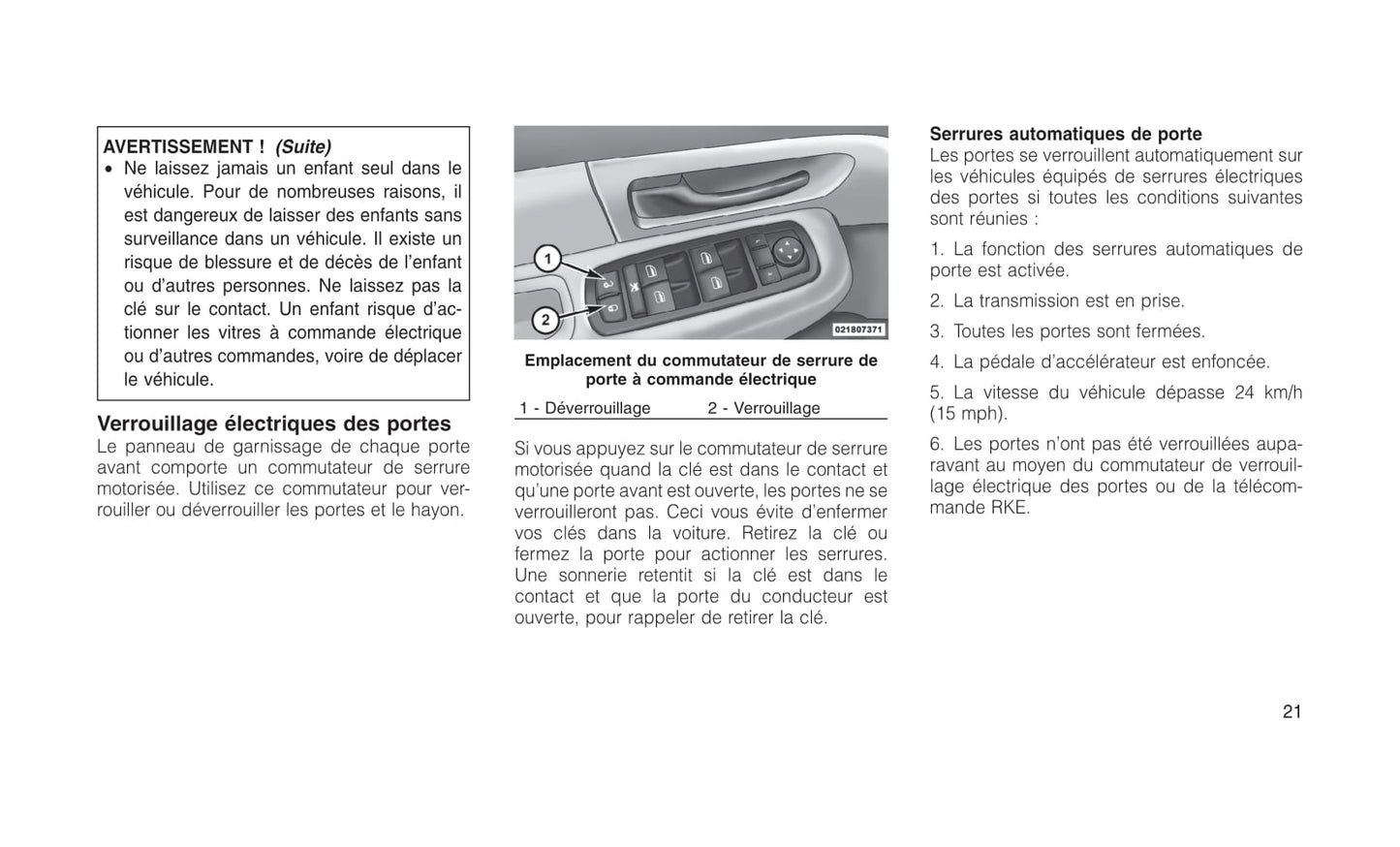 AVERTISSEMENT ! (Suite)

• Ne laissez jamais un enfant seul dans le véhicule. Pour de nombreuses raisons, il est dangereux de laisser des enfants sans surveillance dans un véhicule. Il existe un risque de blessure et de décès de l'enfant ou d'autres personnes. Ne laissez pas la clé sur le contact. Un enfant risque d'actionner les vitres à commande électrique ou d'autres commandes, voire de déplacer le véhicule.

Verrouillage électriques des portes

Le panneau de garnissage de chaque porte avant comporte un commutateur de serrure motorisée. Utilisez ce commutateur pour verrouiller ou déverrouiller les portes et le hayon.

1

2

021807371

Emplacement du commutateur de serrure de porte à commande électrique

1 - Déverrouillage 2 - Verrouillage

Si vous appuyez sur le commutateur de serrure motorisée quand la clé est dans le contact et qu'une porte avant est ouverte, les portes ne se verrouilleront pas. Ceci vous évite d'enfermer vos clés dans la voiture. Retirez la clé ou fermez la porte pour actionner les serrures. Une sonnerie retentit si la clé est dans le contact et que la porte du conducteur est ouverte, pour rappeler de retirer la clé.

Serrures automatiques de porte

Les portes se verrouillent automatiquement sur les véhicules équipés de serrures électriques des portes si toutes les conditions suivantes sont réunies :

1. La fonction des serrures automatiques de porte est activée.

2. La transmission est en prise.

3. Toutes les portes sont fermées.

4. La pédale d'accélérateur est enfoncée.

5. La vitesse du véhicule dépasse 24 km/h (15 mph).

6. Les portes n'ont pas été verrouillées auparavant au moyen du commutateur de verrouillage électrique des portes ou de la télécommande RKE.

21