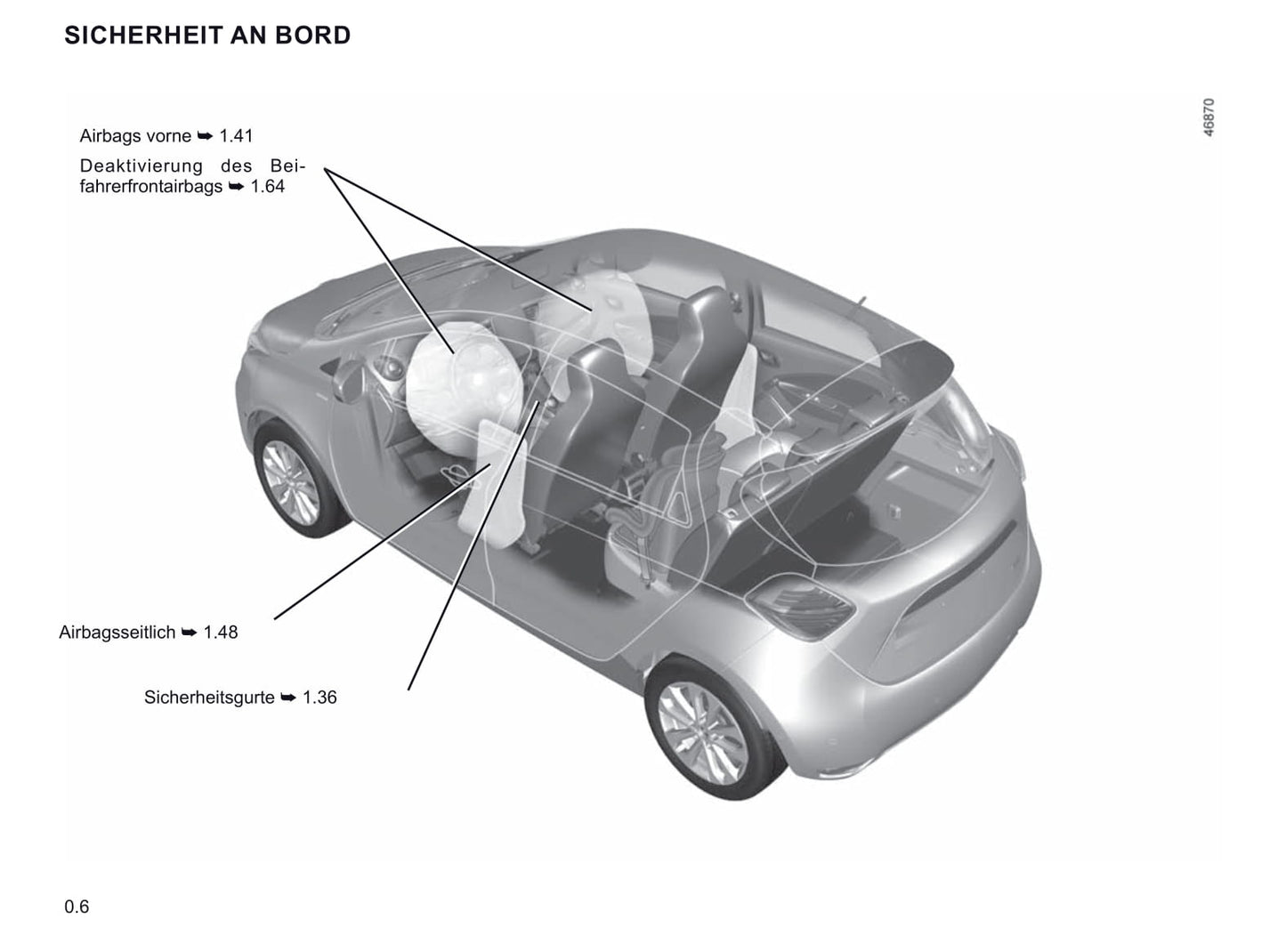 SICHERHEIT AN BORD

46870

Airbags vorne ➥ 1.41

Deaktivierung des Beifahrerfrontairbags ➥ 1.64

Airbagsseitlich ➥ 1.48

Sicherheitsgurte ➥ 1.36

0.6