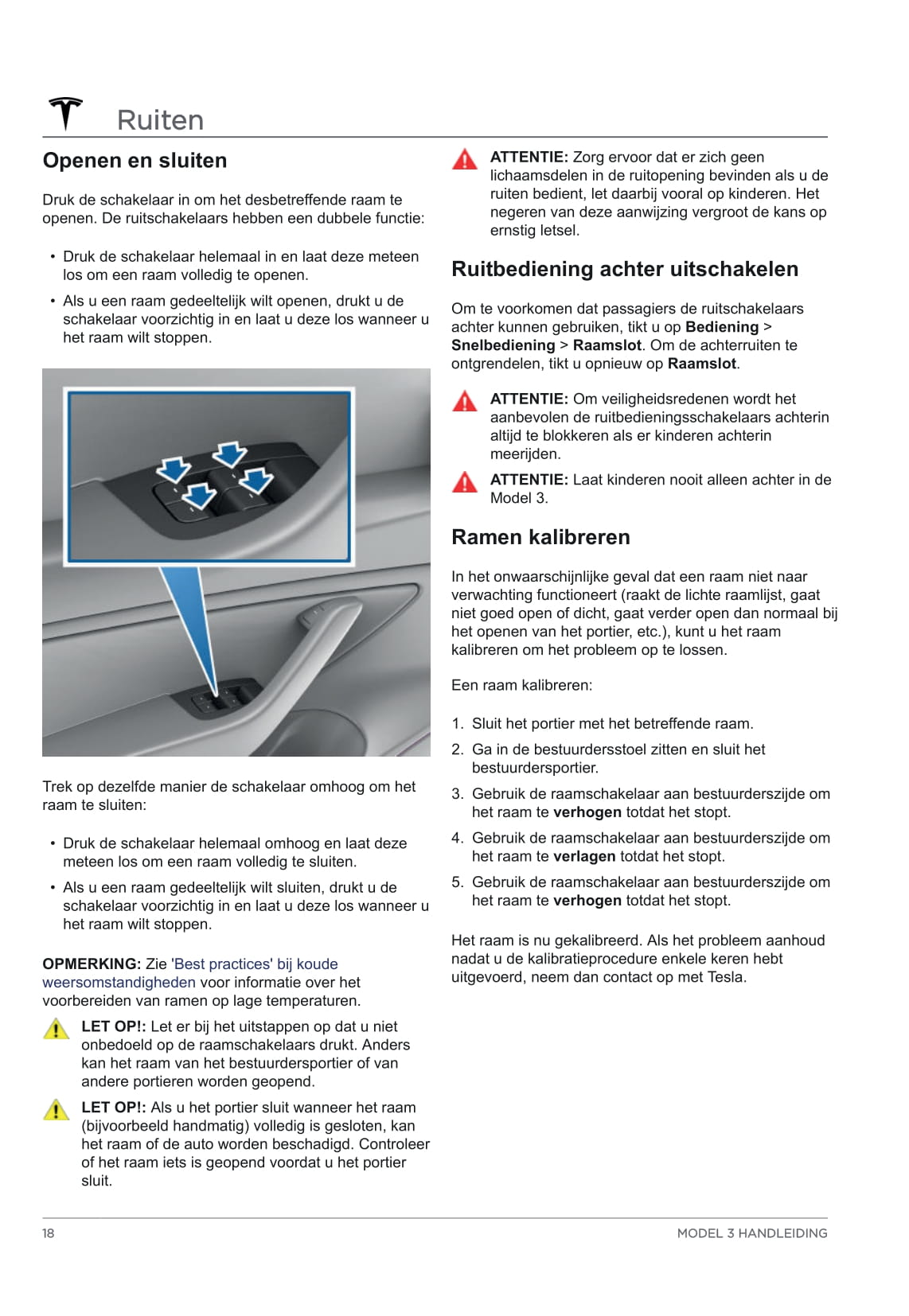 Ruiten

Openen en sluiten

Druk de schakelaar in om het desbetreffende raam te openen. De ruitschakelaars hebben een dubbele functie:

• Druk de schakelaar helemaal in en laat deze meteen los om een raam volledig te openen.
• Als u een raam gedeeltelijk wilt openen, drukt u de schakelaar voorzichtig in en laat u deze los wanneer u het raam wilt stoppen.

Trek op dezelfde manier de schakelaar omhoog om het raam te sluiten:

• Druk de schakelaar helemaal omhoog en laat deze meteen los om een raam volledig te sluiten.
• Als u een raam gedeeltelijk wilt sluiten, drukt u de schakelaar voorzichtig in en laat u deze los wanneer u het raam wilt stoppen.

OPMERKING: Zie 'Best practices' bij koude weersomstandigheden voor informatie over het voorbereiden van ramen op lage temperaturen.

LET OP!: Let er bij het uitstappen op dat u niet onbedoeld op de raamschakelaars drukt. Anders kan het raam van het bestuurdersportier of van andere portieren worden geopend.

LET OP!: Als u het portier sluit wanneer het raam (bijvoorbeeld handmatig) volledig is gesloten, kan het raam of de auto worden beschadigd. Controleer of het raam iets is geopend voordat u het portier sluit.

ATTENTIE: Zorg ervoor dat er zich geen lichaamsdelen in de ruitopening bevinden als u de ruiten bedient, let daarbij vooral op kinderen. Het negeren van deze aanwijzing vergroot de kans op ernstig letsel.

Ruitbediening achter uitschakelen

Om te voorkomen dat passagiers de ruitschakelaars achter kunnen gebruiken, tikt u op Bediening > Snelbediening > Raamslot. Om de achterruiten te ontgrendelen, tikt u opnieuw op Raamslot.

ATTENTIE: Om veiligheidsredenen wordt het aanbevolen de ruitbedieningsschakelaars achterin altijd te blokkeren als er kinderen achterin meerijden.

ATTENTIE: Laat kinderen nooit alleen achter in de Model 3.

Ramen kalibreren

In het onwaarschijnlijke geval dat een raam niet naar verwachting functioneert (raakt de lichte raamlijst, gaat niet goed open of dicht, gaat verder open dan normaal bij het openen van het portier, etc.), kunt u het raam kalibreren om het probleem op te lossen.

Een raam kalibreren:

1. Sluit het portier met het betreffende raam.
2. Ga in de bestuurdersstoel zitten en sluit het bestuurdersportier.
3. Gebruik de raamschakelaar aan bestuurderszijde om het raam te verhogen totdat het stopt.
4. Gebruik de raamschakelaar aan bestuurderszijde om het raam te verlagen totdat het stopt.
5. Gebruik de raamschakelaar aan bestuurderszijde om het raam te verhogen totdat het stopt.

Het raam is nu gekalibreerd. Als het probleem aanhoud nadat u de kalibratieprocedure enkele keren hebt uitgevoerd, neem dan contact op met Tesla.

18 MODEL 3 HANDLEIDING