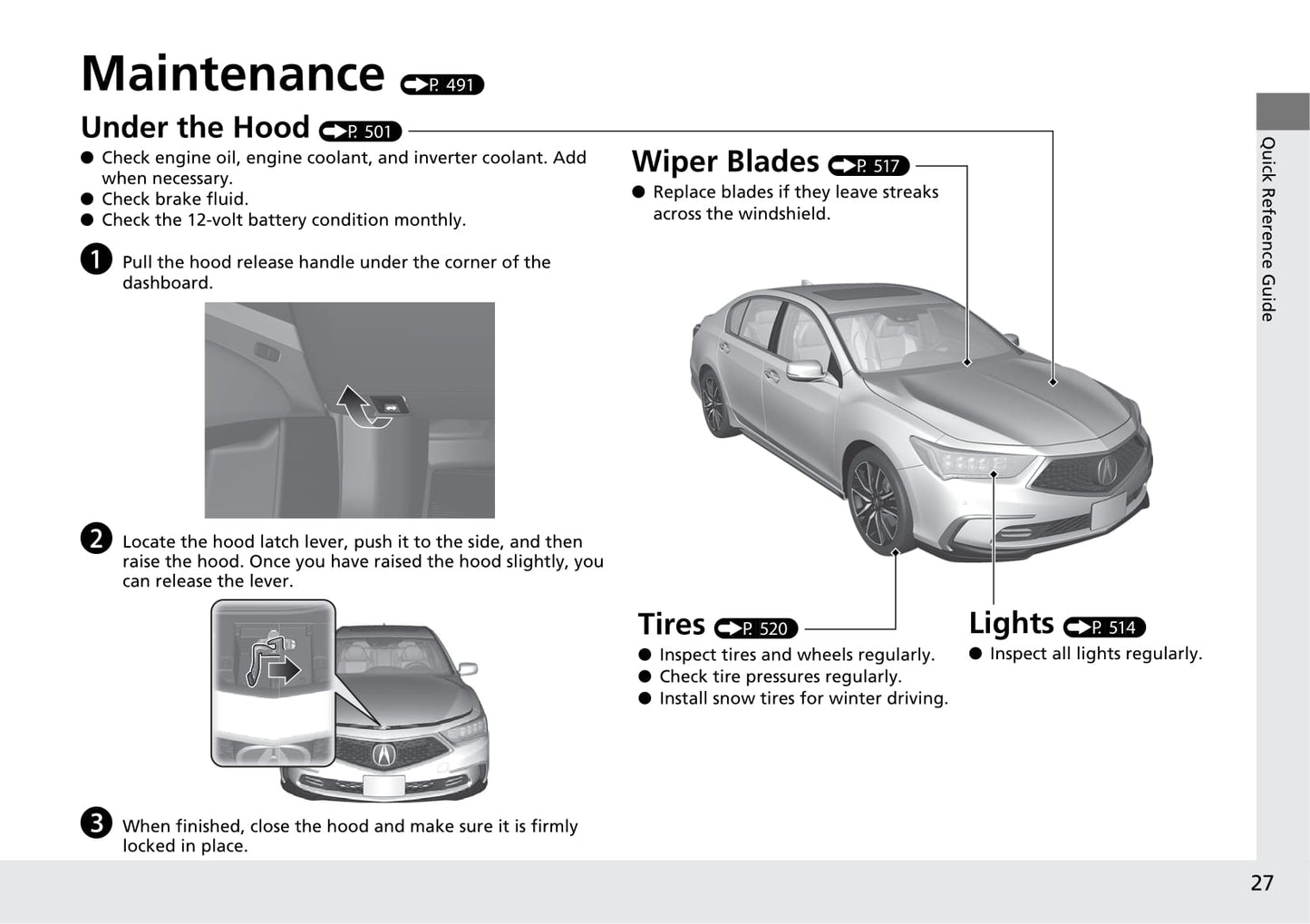 Maintenance P. 491

Under the Hood P. 501

● Check engine oil, engine coolant, and inverter coolant. Add when necessary.
● Check brake fluid.
● Check the 12-volt battery condition monthly.

1 Pull the hood release handle under the corner of the dashboard.

2 Locate the hood latch lever, push it to the side, and then raise the hood. Once you have raised the hood slightly, you can release the lever.

3 When finished, close the hood and make sure it is firmly locked in place.

Wiper Blades P. 517

● Replace blades if they leave streaks across the windshield.

Tires P. 520

● Inspect tires and wheels regularly.
● Check tire pressures regularly.
● Install snow tires for winter driving.

Lights P. 514

● Inspect all lights regularly.

Quick Reference Guide

27