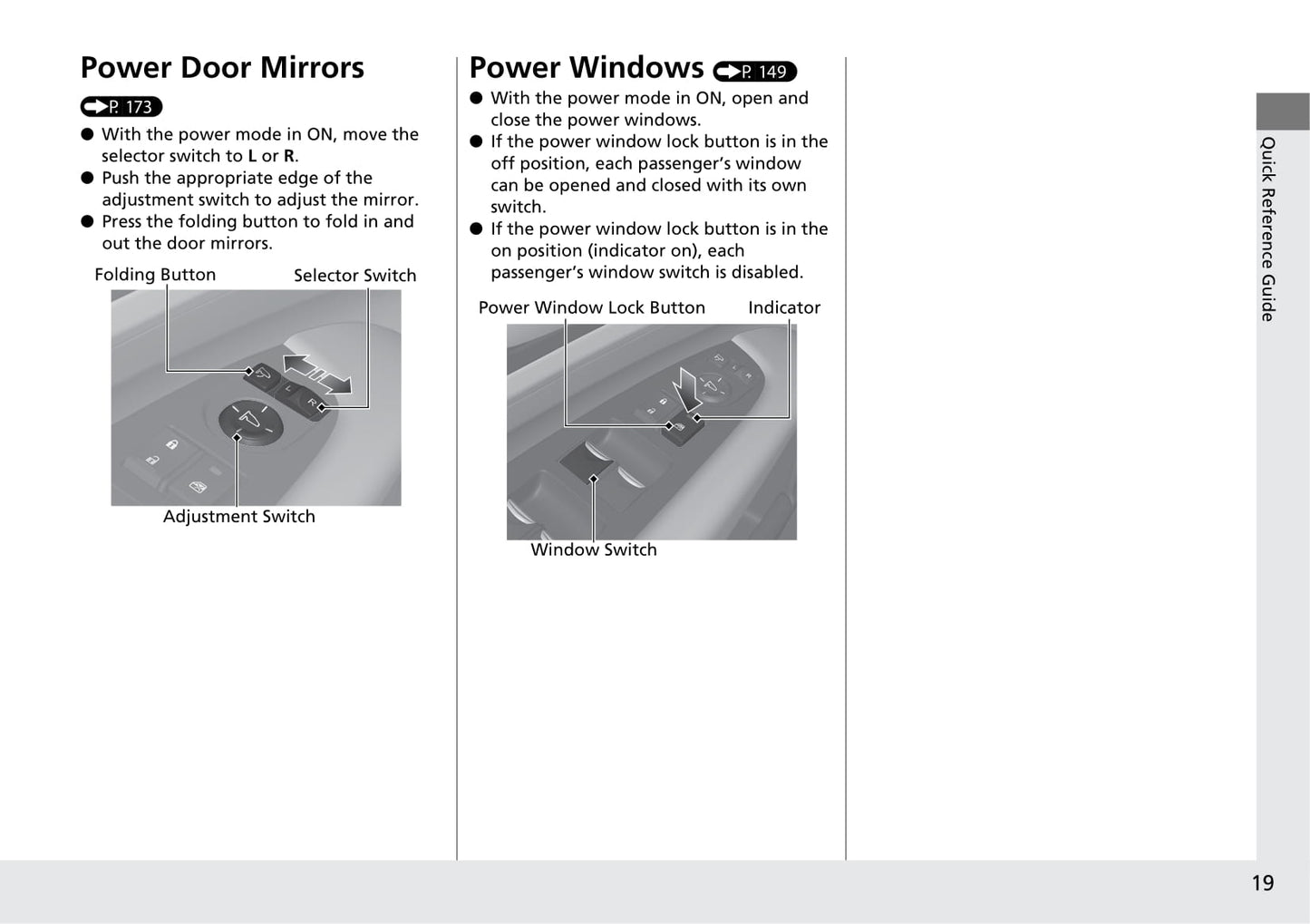 Power Door Mirrors

P. 173

● With the power mode in ON, move the selector switch to **L** or **R**.
● Push the appropriate edge of the adjustment switch to adjust the mirror.
● Press the folding button to fold in and out the door mirrors.

Folding Button

Selector Switch

L

R

Adjustment Switch

Power Windows P. 149

● With the power mode in ON, open and close the power windows.
● If the power window lock button is in the off position, each passenger's window can be opened and closed with its own switch.
● If the power window lock button is in the on position (indicator on), each passenger's window switch is disabled.

Power Window Lock Button

Indicator

Window Switch

Quick Reference Guide

19