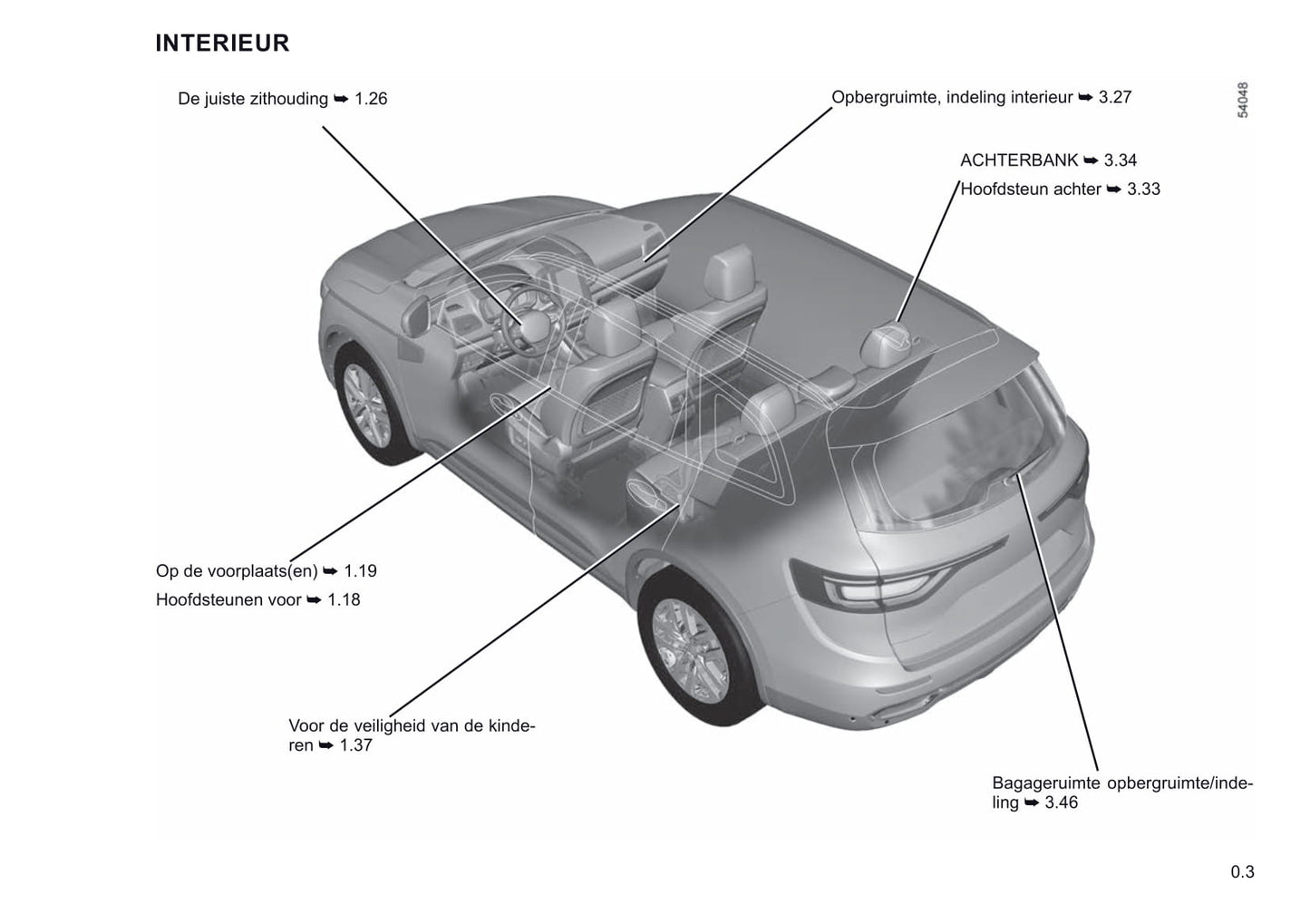 INTERIEUR

De juiste zithouding ➥ 1.26

Opbergruimte, indeling interieur ➥ 3.27

54048

ACHTERBANK ➥ 3.34

Hoofdsteun achter ➥ 3.33

Op de voorplaats(en) ➥ 1.19

Hoofdsteunen voor ➥ 1.18

Voor de veiligheid van de kinderen ➥ 1.37

Bagageruimte opbergruimte/indeling ➥ 3.46

0.3