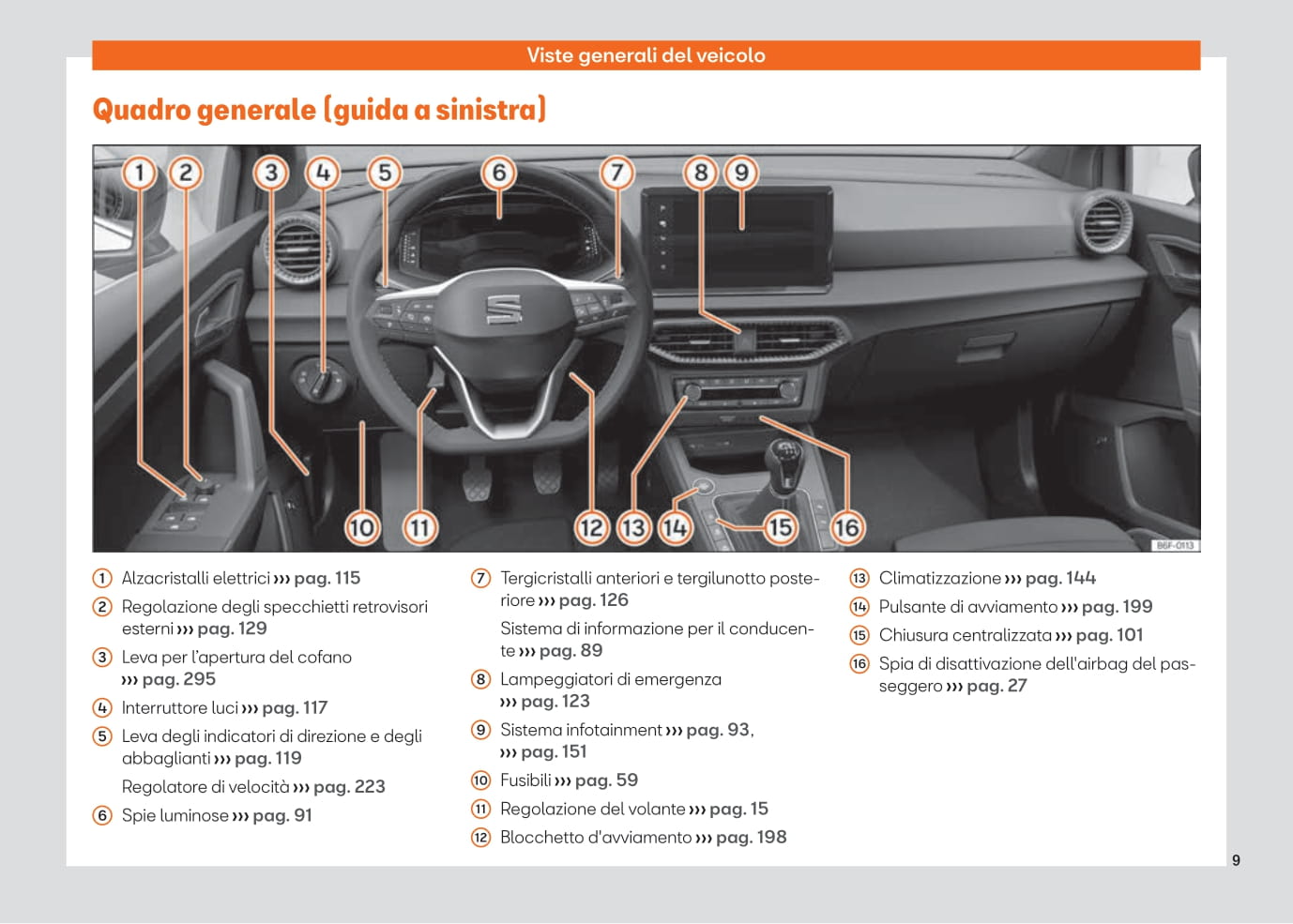 Viste generali del veicolo

Quadro generale (guida a sinistra)

1 2 3 4 5 6 7 8 9

10 11 12 13 14 15 16

B6F-0113

① Alzacristalli elettrici ››› pag. 115

② Regolazione degli specchietti retrovisori esterni ››› pag. 129

③ Leva per l'apertura del cofano ››› pag. 295

④ Interruttore luci ››› pag. 117

⑤ Leva degli indicatori di direzione e degli abbaglianti ››› pag. 119

Regolatore di velocità ››› pag. 223

⑥ Spie luminose ››› pag. 91

⑦ Tergicristalli anteriori e tergilunotto posteriore ››› pag. 126

Sistema di informazione per il conducente ››› pag. 89

⑧ Lampeggiatori di emergenza ››› pag. 123

⑨ Sistema infotainment ››› pag. 93, ››› pag. 151

⑩ Fusibili ››› pag. 59

⑪ Regolazione del volante ››› pag. 15

⑫ Blocchetto d'avviamento ››› pag. 198

⑬ Climatizzazione ››› pag. 144

⑭ Pulsante di avviamento ››› pag. 199

⑮ Chiusura centralizzata ››› pag. 101

⑯ Spia di disattivazione dell'airbag del passeggero ››› pag. 27

9